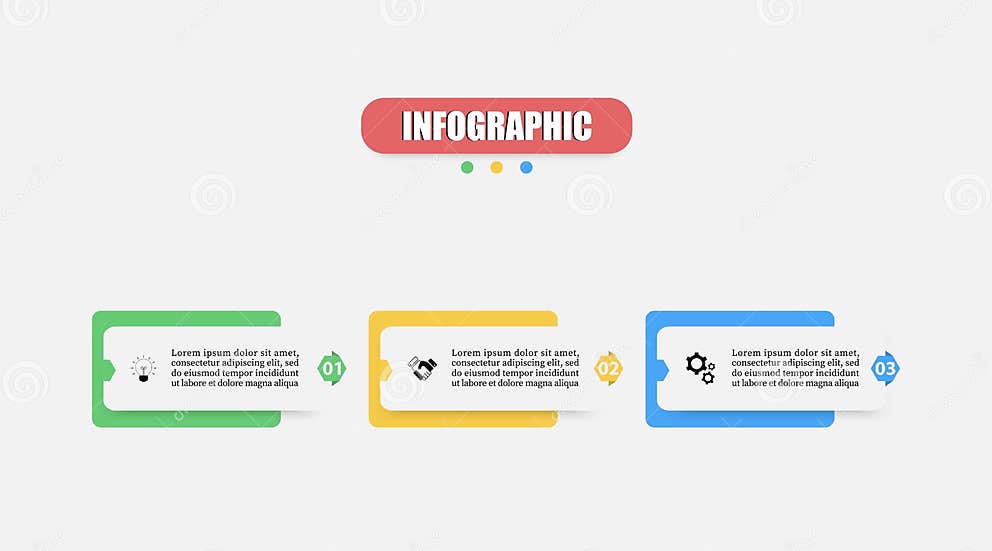 INFOGRAPHIC

Lorem ipsum dolor sit amet, consectetur adipiscing elit, sed do eiusmod tempor incididunt ut labore et dolore magna aliqua

01

Lorem ipsum dolor sit amet, consectetur adipiscing elit, sed do eiusmod tempor incididunt ut labore et dolore magna aliqua

02

Lorem ipsum dolor sit amet, consectetur adipiscing elit, sed do eiusmod tempor incididunt ut labore et dolore magna aliqua

03