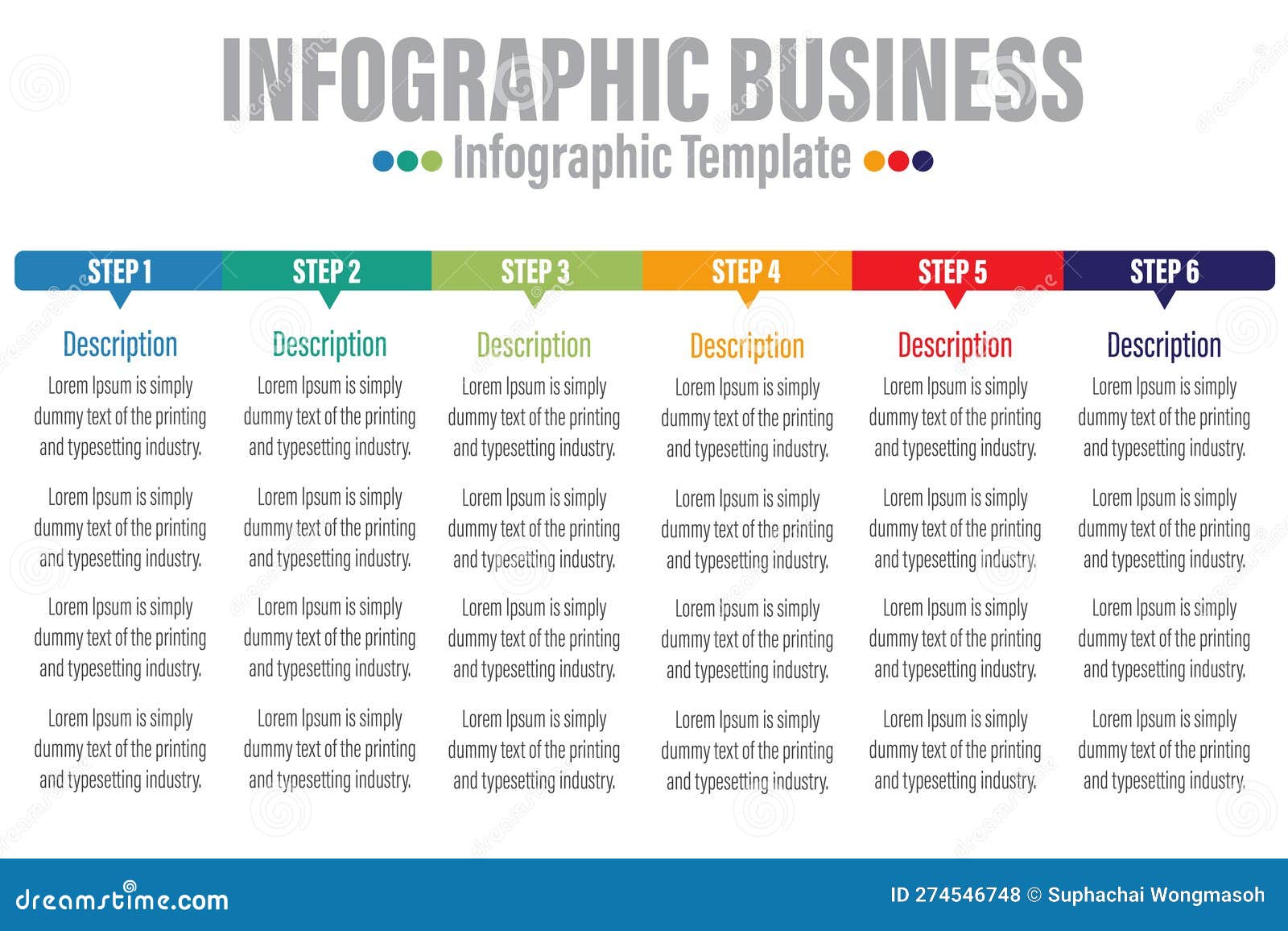 INFOGRAPHIC BUSINESS
Infographic Template

STEP 1
Description
Lorem Ipsum is simply dummy text of the printing and typesetting industry.

Lorem Ipsum is simply dummy text of the printing and typesetting industry.

Lorem Ipsum is simply dummy text of the printing and typesetting industry.

Lorem Ipsum is simply dummy text of the printing and typesetting industry.

STEP 2
Description
Lorem Ipsum is simply dummy text of the printing and typesetting industry.

Lorem Ipsum is simply dummy text of the printing and typesetting industry.

Lorem Ipsum is simply dummy text of the printing and typesetting industry.

Lorem Ipsum is simply dummy text of the printing and typesetting industry.

STEP 3
Description
Lorem Ipsum is simply dummy text of the printing and typesetting industry.

Lorem Ipsum is simply dummy text of the printing and typesetting industry.

Lorem Ipsum is simply dummy text of the printing and typesetting industry.

Lorem Ipsum is simply dummy text of the printing and typesetting industry.

STEP 4
Description
Lorem Ipsum is simply dummy text of the printing and typesetting industry.

Lorem Ipsum is simply dummy text of the printing and typesetting industry.

Lorem Ipsum is simply dummy text of the printing and typesetting industry.

Lorem Ipsum is simply dummy text of the printing and typesetting industry.

STEP 5
Description
Lorem Ipsum is simply dummy text of the printing and typesetting industry.

Lorem Ipsum is simply dummy text of the printing and typesetting industry.

Lorem Ipsum is simply dummy text of the printing and typesetting industry.

Lorem Ipsum is simply dummy text of the printing and typesetting industry.

STEP 6
Description
Lorem Ipsum is simply dummy text of the printing and typesetting industry.

Lorem Ipsum is simply dummy text of the printing and typesetting industry.

Lorem Ipsum is simply dummy text of the printing and typesetting industry.

Lorem Ipsum is simply dummy text of the printing and typesetting industry.

dreamstime.com
ID 274546748 © Suphachai Wongmasoh