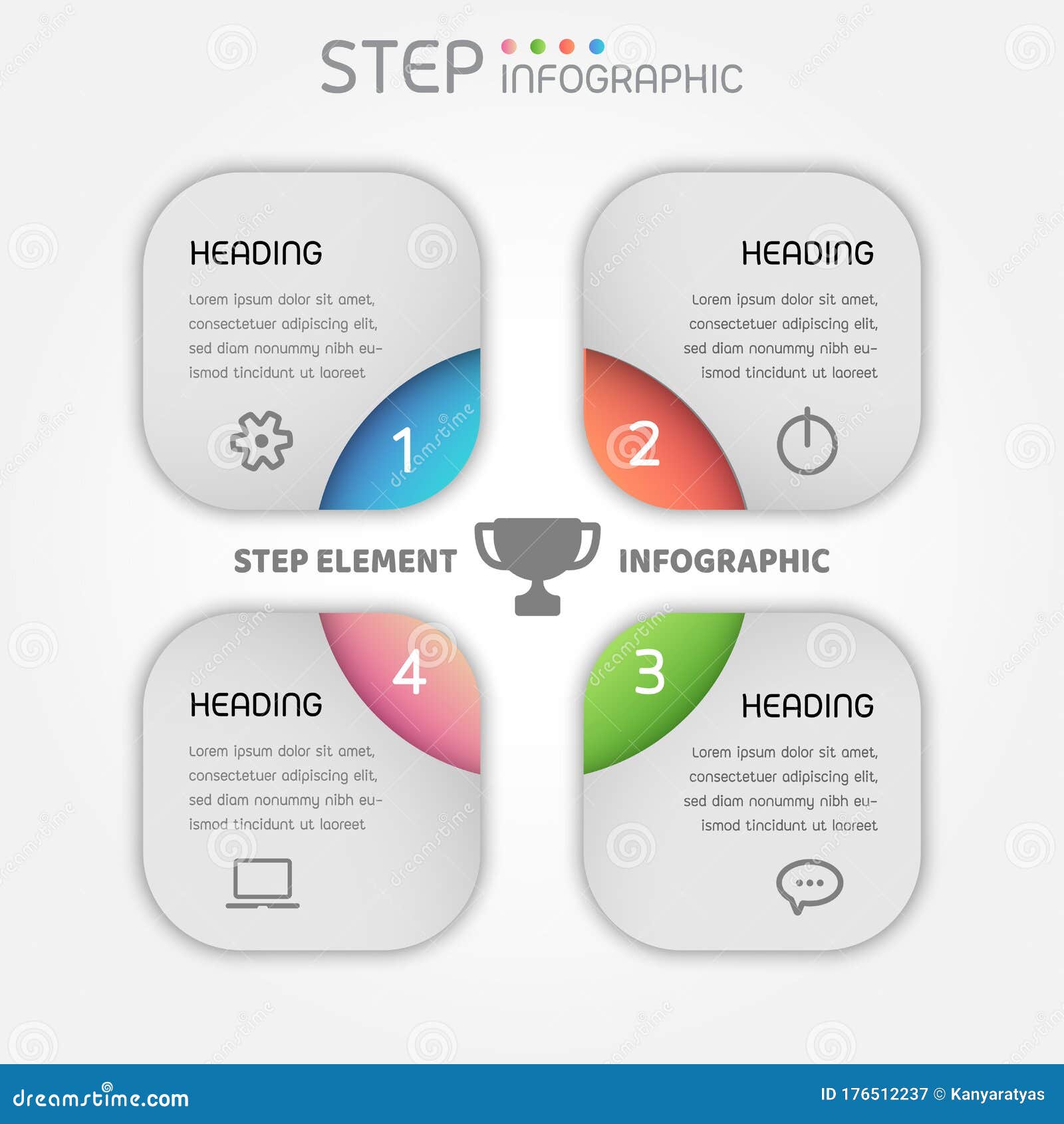 STEP INFOGRAPHIC

HEADING

Lorem ipsum dolor sit amet, consectetuer adipiscing elit, sed diam nonummy nibh euismod tincidunt ut laoreet

1

HEADING

Lorem ipsum dolor sit amet, consectetuer adipiscing elit, sed diam nonummy nibh euismod tincidunt ut laoreet

2

STEP ELEMENT INFOGRAPHIC

4

HEADING

Lorem ipsum dolor sit amet, consectetuer adipiscing elit, sed diam nonummy nibh euismod tincidunt ut laoreet

3

HEADING

Lorem ipsum dolor sit amet, consectetuer adipiscing elit, sed diam nonummy nibh euismod tincidunt ut laoreet

dreamstime.com

ID 176512237 © Kanyaratyas