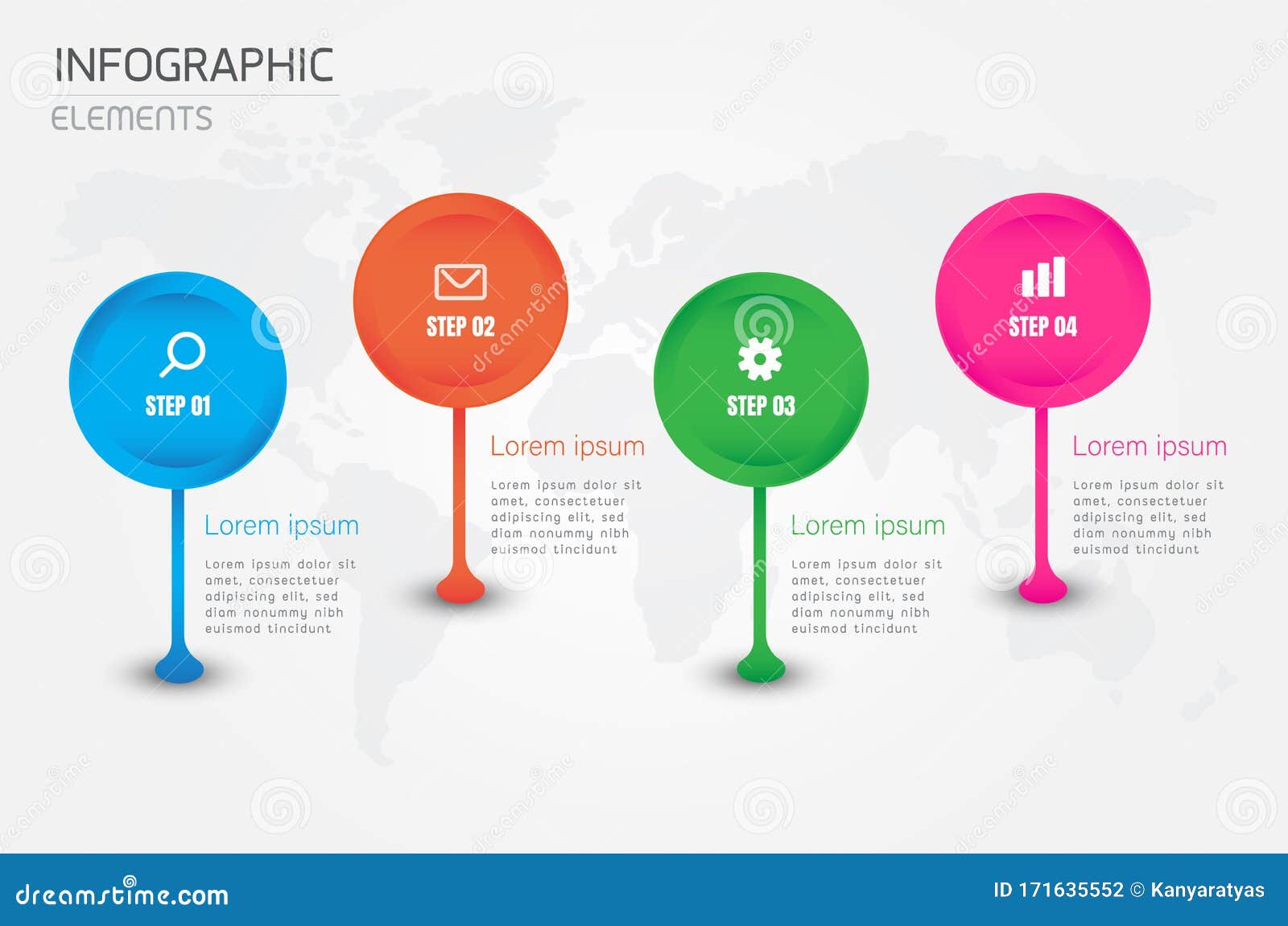 INFOGRAPHIC
ELEMENTS

STEP 01

Lorem ipsum

Lorem ipsum dolor sit amet, consectetuer adipiscing elit, sed diam nonummy nibh euismod tincidunt

STEP 02

Lorem ipsum

Lorem ipsum dolor sit amet, consectetuer adipiscing elit, sed diam nonummy nibh euismod tincidunt

STEP 03

Lorem ipsum

Lorem ipsum dolor sit amet, consectetuer adipiscing elit, sed diam nonummy nibh euismod tincidunt

STEP 04

Lorem ipsum

Lorem ipsum dolor sit amet, consectetuer adipiscing elit, sed diam nonummy nibh euismod tincidunt

dreamstime.com

ID 171635552 © Kanyaratyas