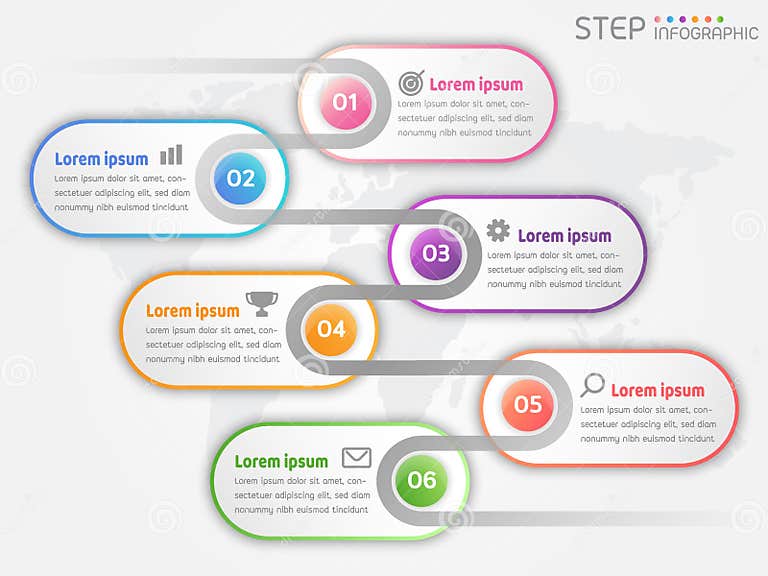 STEP INFOGRAPHIC

01

Lorem ipsum

Lorem ipsum dolor sit amet, consectetuer adipiscing elit, sed diam nonummy nibh euismod tincidunt

Lorem ipsum

Lorem ipsum dolor sit amet, consectetuer adipiscing elit, sed diam nonummy nibh euismod tincidunt

02

03

Lorem ipsum

Lorem ipsum dolor sit amet, consectetuer adipiscing elit, sed diam nonummy nibh euismod tincidunt

Lorem ipsum

Lorem ipsum dolor sit amet, consectetuer adipiscing elit, sed diam nonummy nibh euismod tincidunt

04

05

Lorem ipsum

Lorem ipsum dolor sit amet, consectetuer adipiscing elit, sed diam nonummy nibh euismod tincidunt

Lorem ipsum

Lorem ipsum dolor sit amet, consectetuer adipiscing elit, sed diam nonummy nibh euismod tincidunt

06