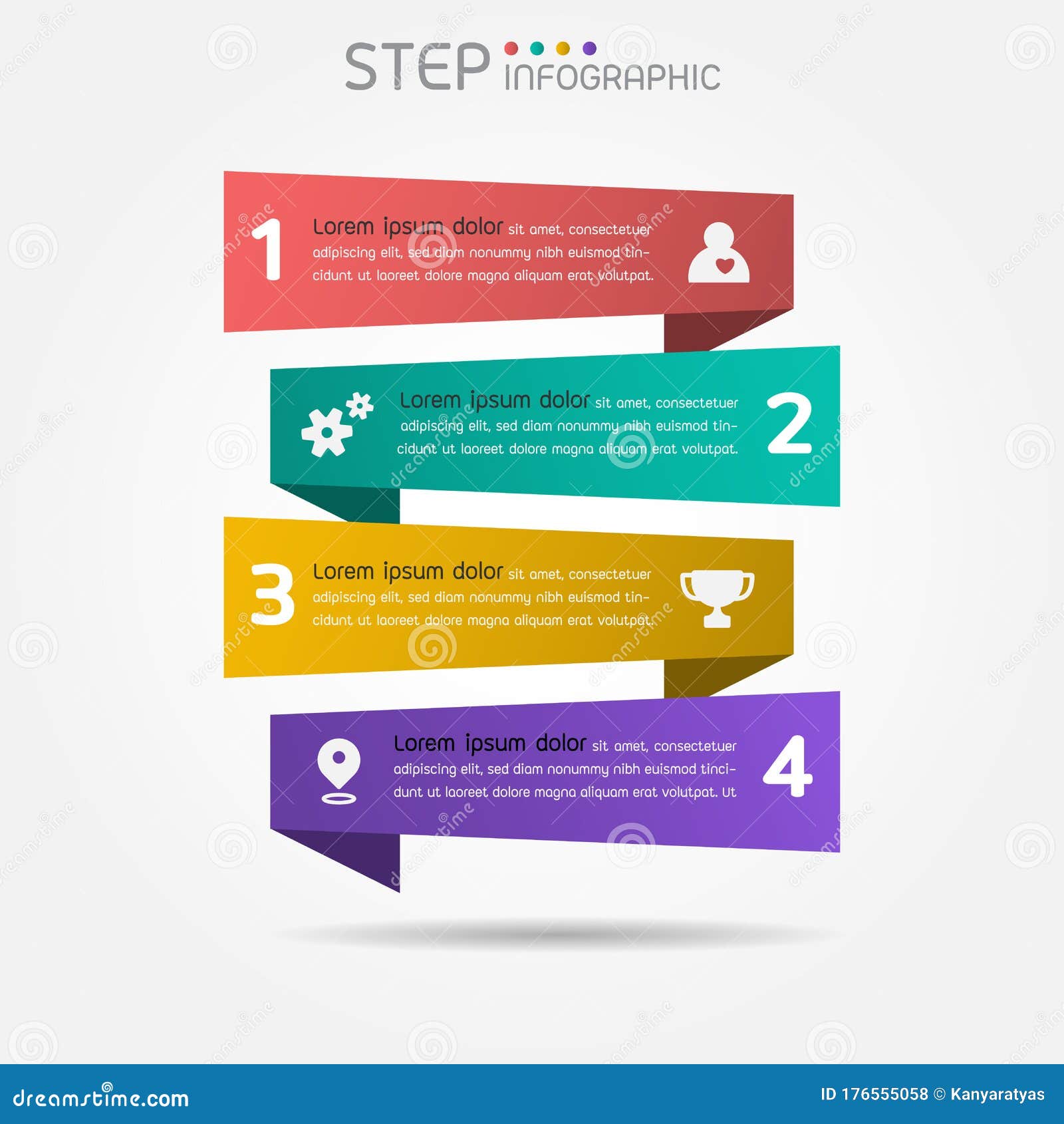 STEP INFOGRAPHIC

1 Lorem ipsum dolor sit amet, consectetuer adipiscing elit, sed diam nonummy nibh euismod tincidunt ut laoreet dolore magna aliquam erat volutpat.

Lorem ipsum dolor sit amet, consectetuer adipiscing elit, sed diam nonummy nibh euismod tincidunt ut laoreet dolore magna aliquam erat volutpat. 2

3 Lorem ipsum dolor sit amet, consectetuer adipiscing elit, sed diam nonummy nibh euismod tincidunt ut laoreet dolore magna aliquam erat volutpat.

Lorem ipsum dolor sit amet, consectetuer adipiscing elit, sed diam nonummy nibh euismod tincidunt ut laoreet dolore magna aliquam erat volutpat. Ut 4

dreamstime.com

ID 176555058 © Kanyaratyas