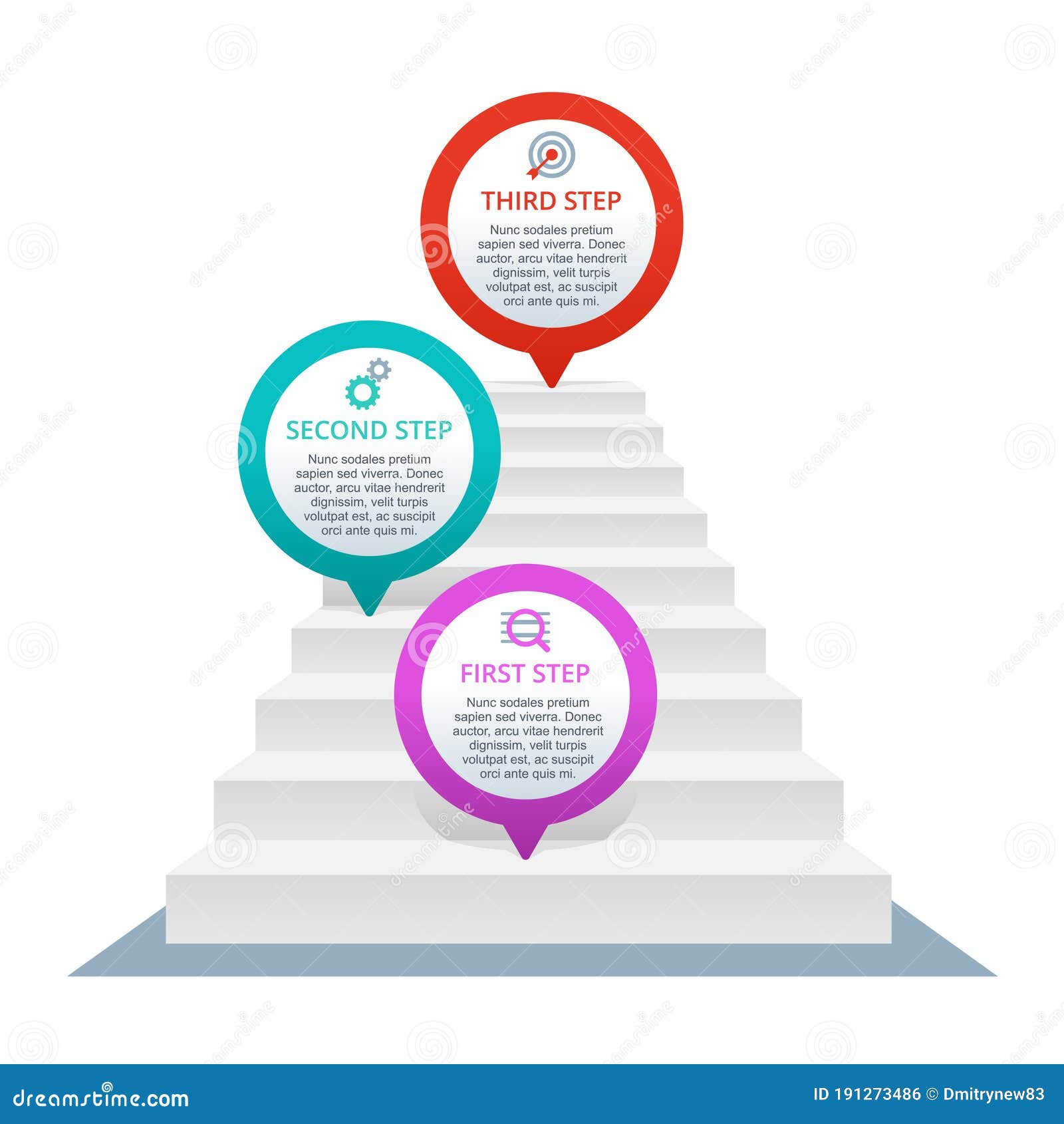 THIRD STEP

Nunc sodales pretium sapien sed viverra. Donec auctor, arcu vitae hendrerit dignissim, velit turpis volutpat est, ac suscipit orci ante quis mi.

SECOND STEP

Nunc sodales pretium sapien sed viverra. Donec auctor, arcu vitae hendrerit dignissim, velit turpis volutpat est, ac suscipit orci ante quis mi.

FIRST STEP

Nunc sodales pretium sapien sed viverra. Donec auctor, arcu vitae hendrerit dignissim, velit turpis volutpat est, ac suscipit orci ante quis mi.

dreamstime.com

ID 191273486 © Dmitrynew83