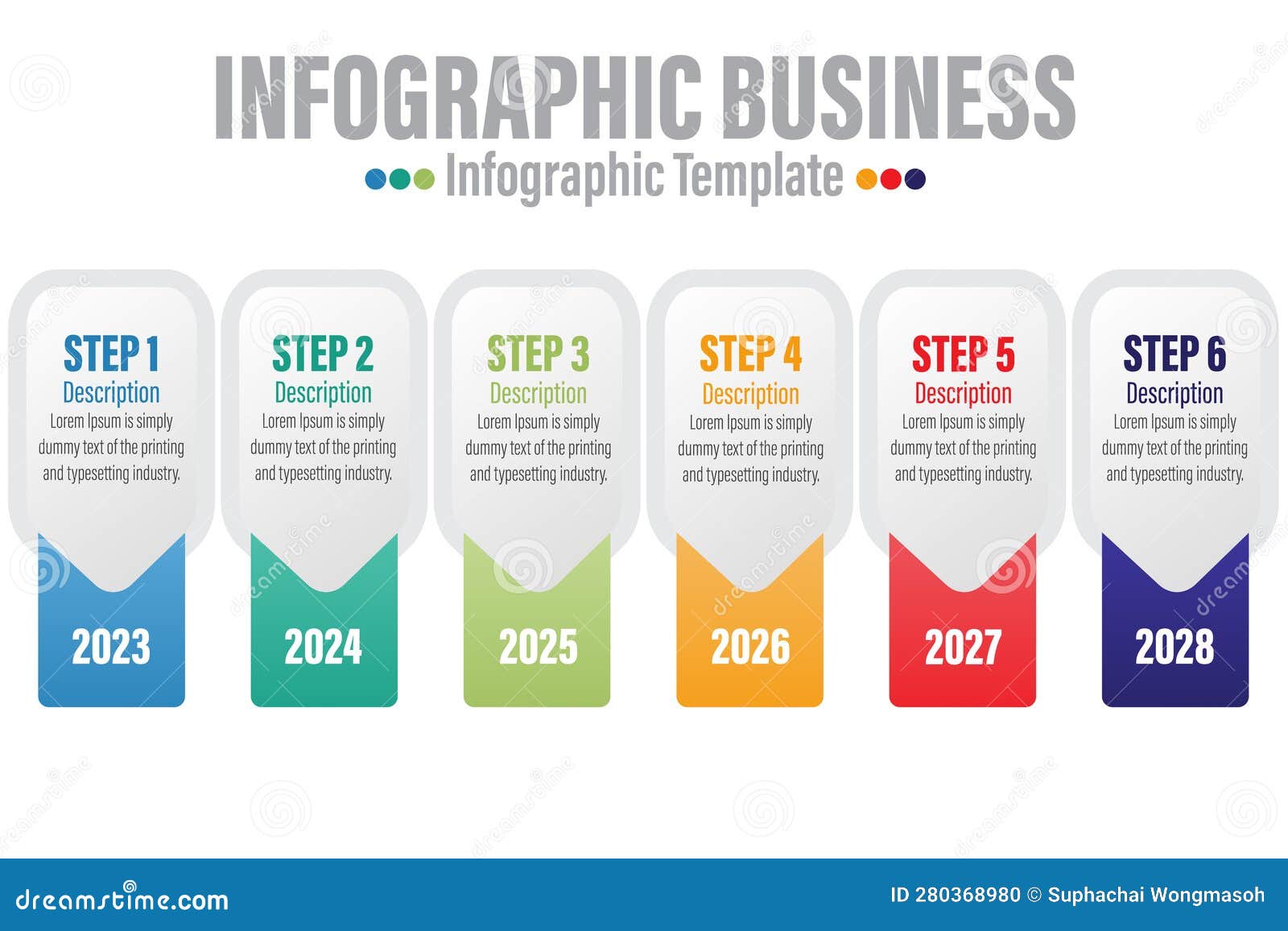 INFOGRAPHIC BUSINESS

Infographic Template

STEP 1
Description
Lorem Ipsum is simply dummy text of the printing and typesetting industry.
2023

STEP 2
Description
Lorem Ipsum is simply dummy text of the printing and typesetting industry.
2024

STEP 3
Description
Lorem Ipsum is simply dummy text of the printing and typesetting industry.
2025

STEP 4
Description
Lorem Ipsum is simply dummy text of the printing and typesetting industry.
2026

STEP 5
Description
Lorem Ipsum is simply dummy text of the printing and typesetting industry.
2027

STEP 6
Description
Lorem Ipsum is simply dummy text of the printing and typesetting industry.
2028

dreamstime.com

ID 280368980 © Suphachai Wongmasoh