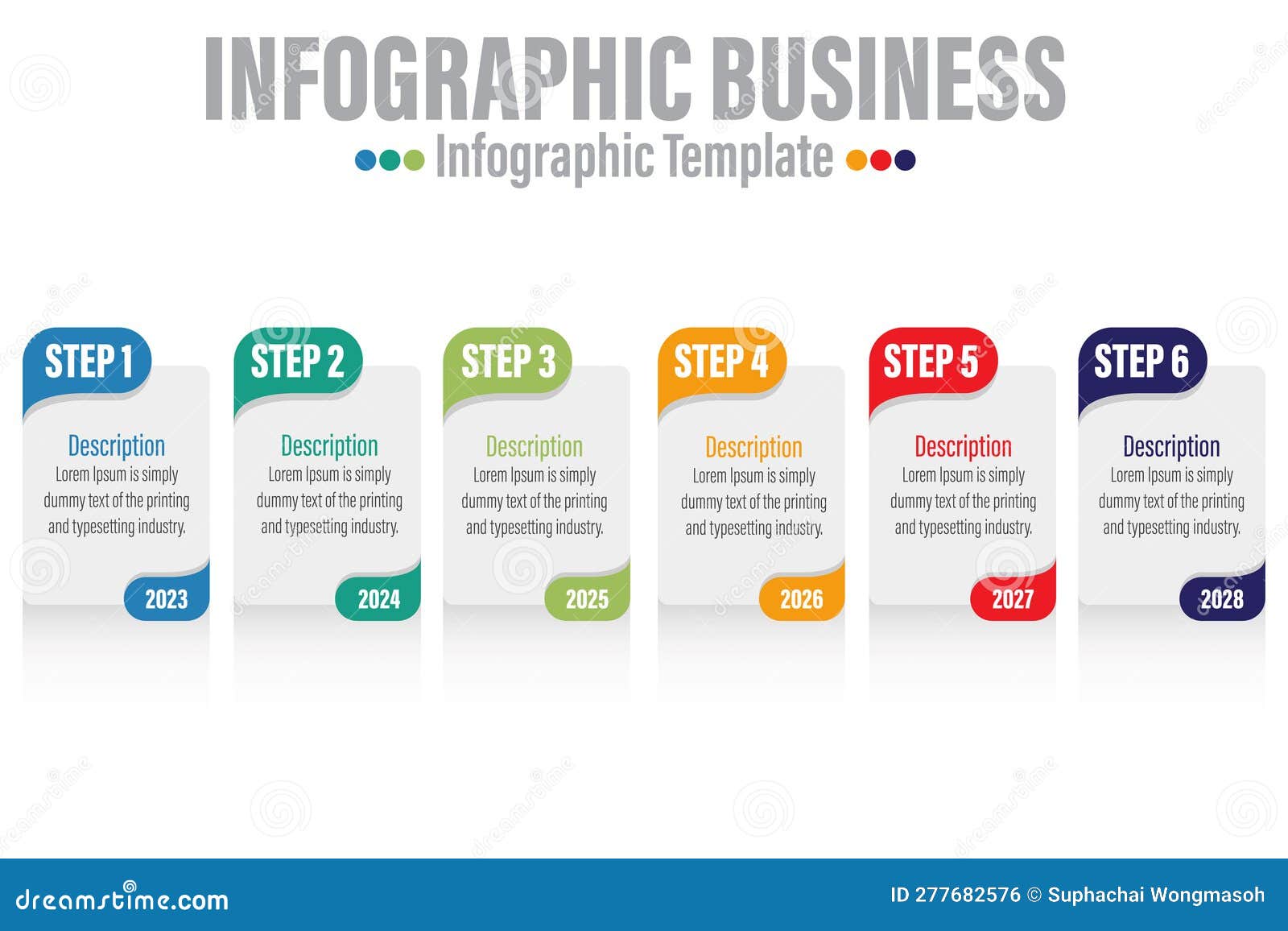 INFOGRAPHIC BUSINESS
Infographic Template

STEP 1
Description
Lorem Ipsum is simply dummy text of the printing and typesetting industry.
2023

STEP 2
Description
Lorem Ipsum is simply dummy text of the printing and typesetting industry.
2024

STEP 3
Description
Lorem Ipsum is simply dummy text of the printing and typesetting industry.
2025

STEP 4
Description
Lorem Ipsum is simply dummy text of the printing and typesetting industry.
2026

STEP 5
Description
Lorem Ipsum is simply dummy text of the printing and typesetting industry.
2027

STEP 6
Description
Lorem Ipsum is simply dummy text of the printing and typesetting industry.
2028

dreamstime.com
ID 277682576 © Suphachai Wongmasoh