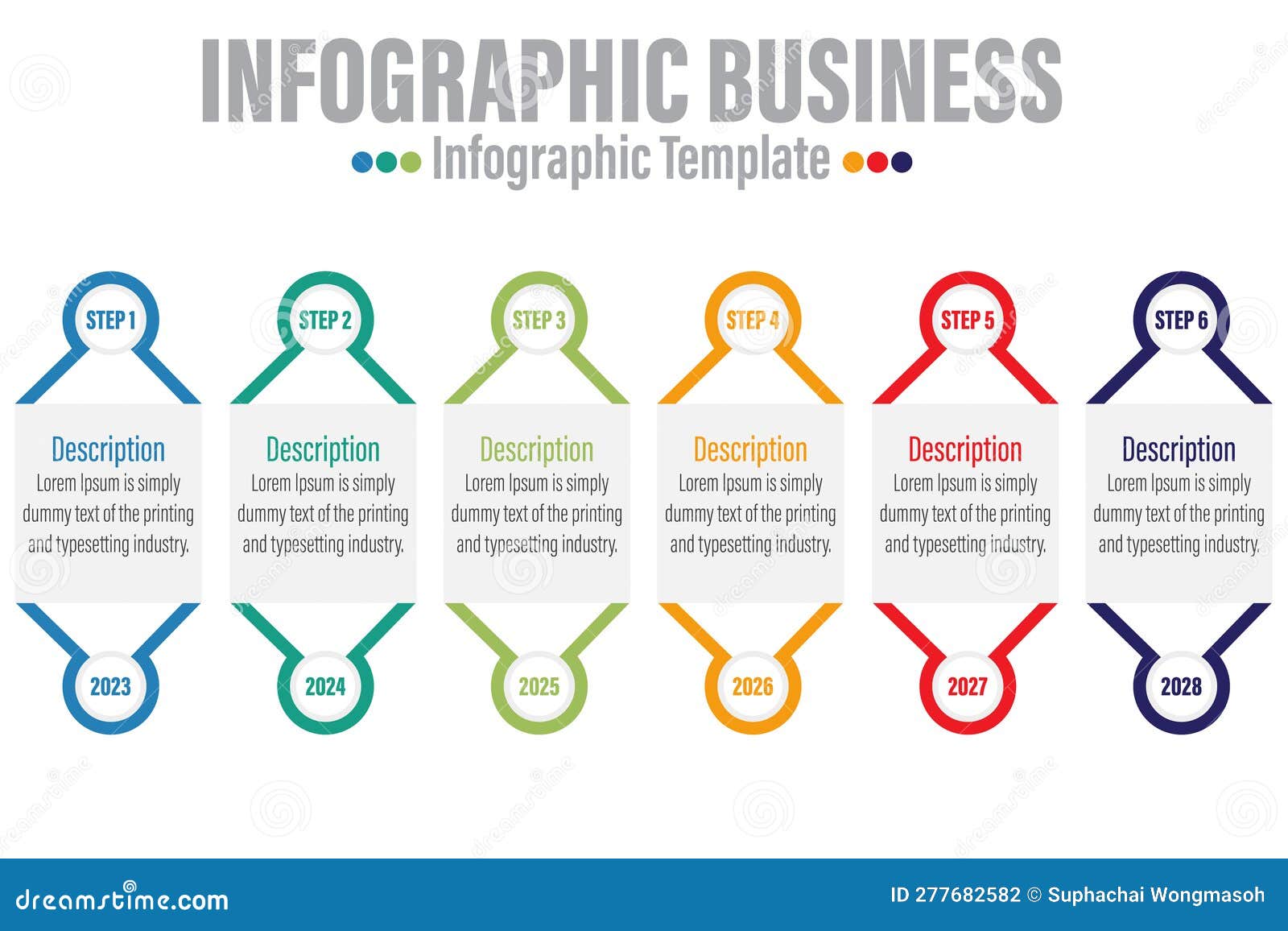 INFOGRAPHIC BUSINESS
Infographic Template

STEP 1
Description
Lorem Ipsum is simply dummy text of the printing and typesetting industry.
2023

STEP 2
Description
Lorem Ipsum is simply dummy text of the printing and typesetting industry.
2024

STEP 3
Description
Lorem Ipsum is simply dummy text of the printing and typesetting industry.
2025

STEP 4
Description
Lorem Ipsum is simply dummy text of the printing and typesetting industry.
2026

STEP 5
Description
Lorem Ipsum is simply dummy text of the printing and typesetting industry.
2027

STEP 6
Description
Lorem Ipsum is simply dummy text of the printing and typesetting industry.
2028

dreamstime.com
ID 277682582 © Suphachai Wongmasoh