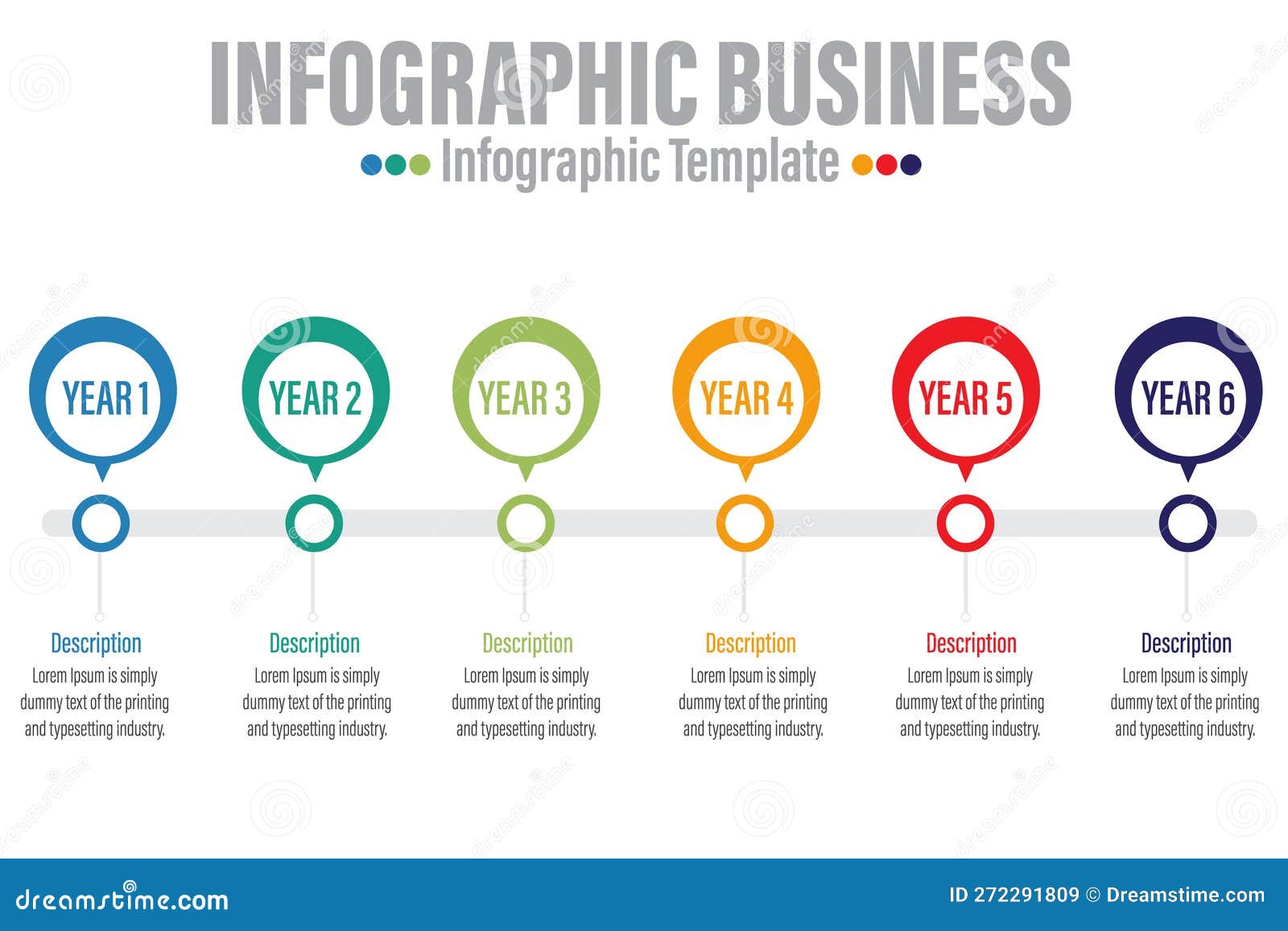 INFOGRAPHIC BUSINESS
Infographic Template

YEAR 1
YEAR 2
YEAR 3
YEAR 4
YEAR 5
YEAR 6

Description
Lorem Ipsum is simply dummy text of the printing and typesetting industry.

Description
Lorem Ipsum is simply dummy text of the printing and typesetting industry.

Description
Lorem Ipsum is simply dummy text of the printing and typesetting industry.

Description
Lorem Ipsum is simply dummy text of the printing and typesetting industry.

Description
Lorem Ipsum is simply dummy text of the printing and typesetting industry.

Description
Lorem Ipsum is simply dummy text of the printing and typesetting industry.

dreamstime.com
ID 272291809 © Dreamstime.com