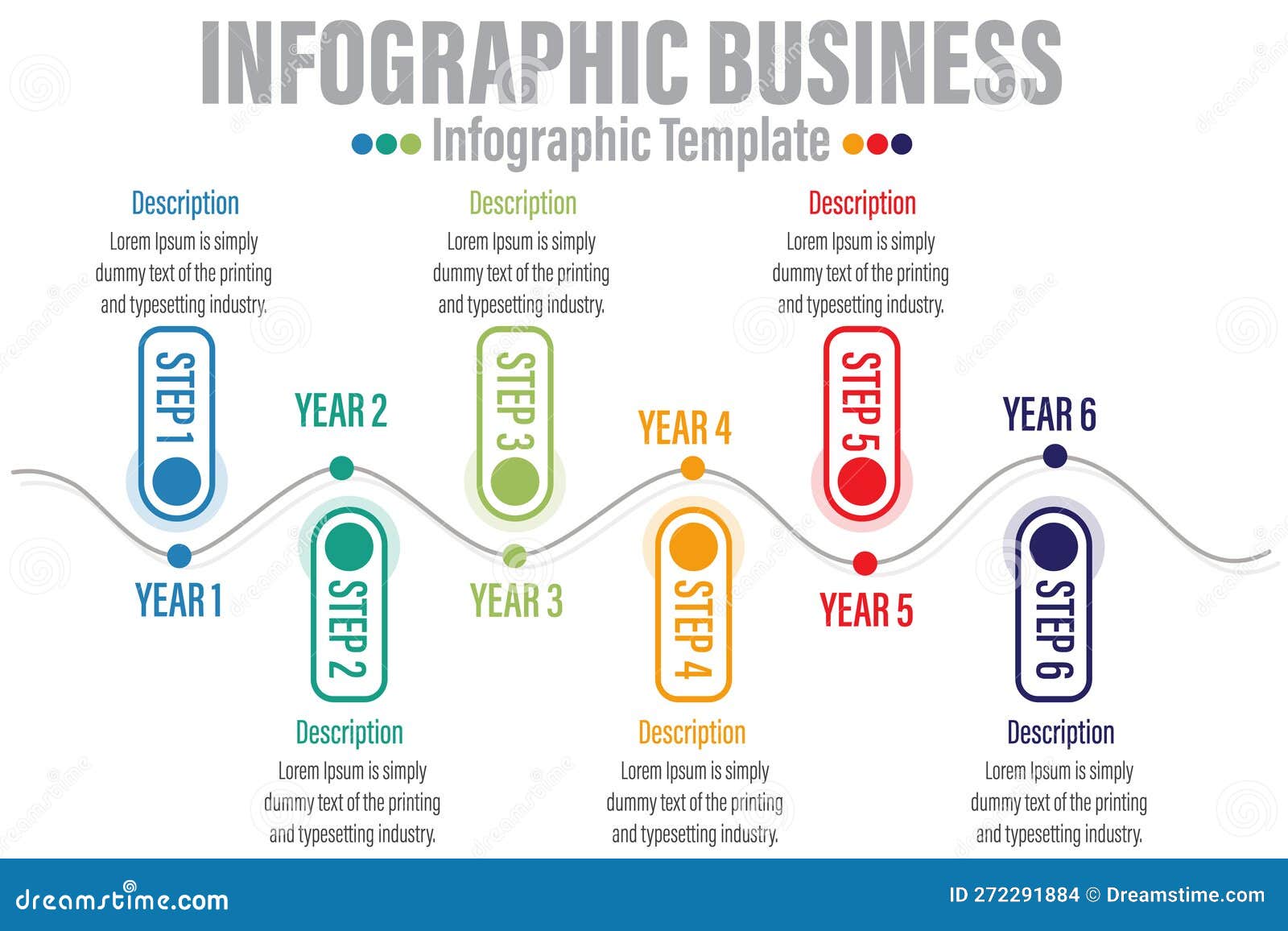 INFOGRAPHIC BUSINESS

Infographic Template

Description
Lorem Ipsum is simply dummy text of the printing and typesetting industry.

STEP 1

YEAR 1

YEAR 2

STEP 2

Description
Lorem Ipsum is simply dummy text of the printing and typesetting industry.

Description
Lorem Ipsum is simply dummy text of the printing and typesetting industry.

STEP 3

YEAR 3

YEAR 4

STEP 4

Description
Lorem Ipsum is simply dummy text of the printing and typesetting industry.

Description
Lorem Ipsum is simply dummy text of the printing and typesetting industry.

STEP 5

YEAR 5

YEAR 6

STEP 6

Description
Lorem Ipsum is simply dummy text of the printing and typesetting industry.

dreamstime.com

ID 272291884 © Dreamstime.com