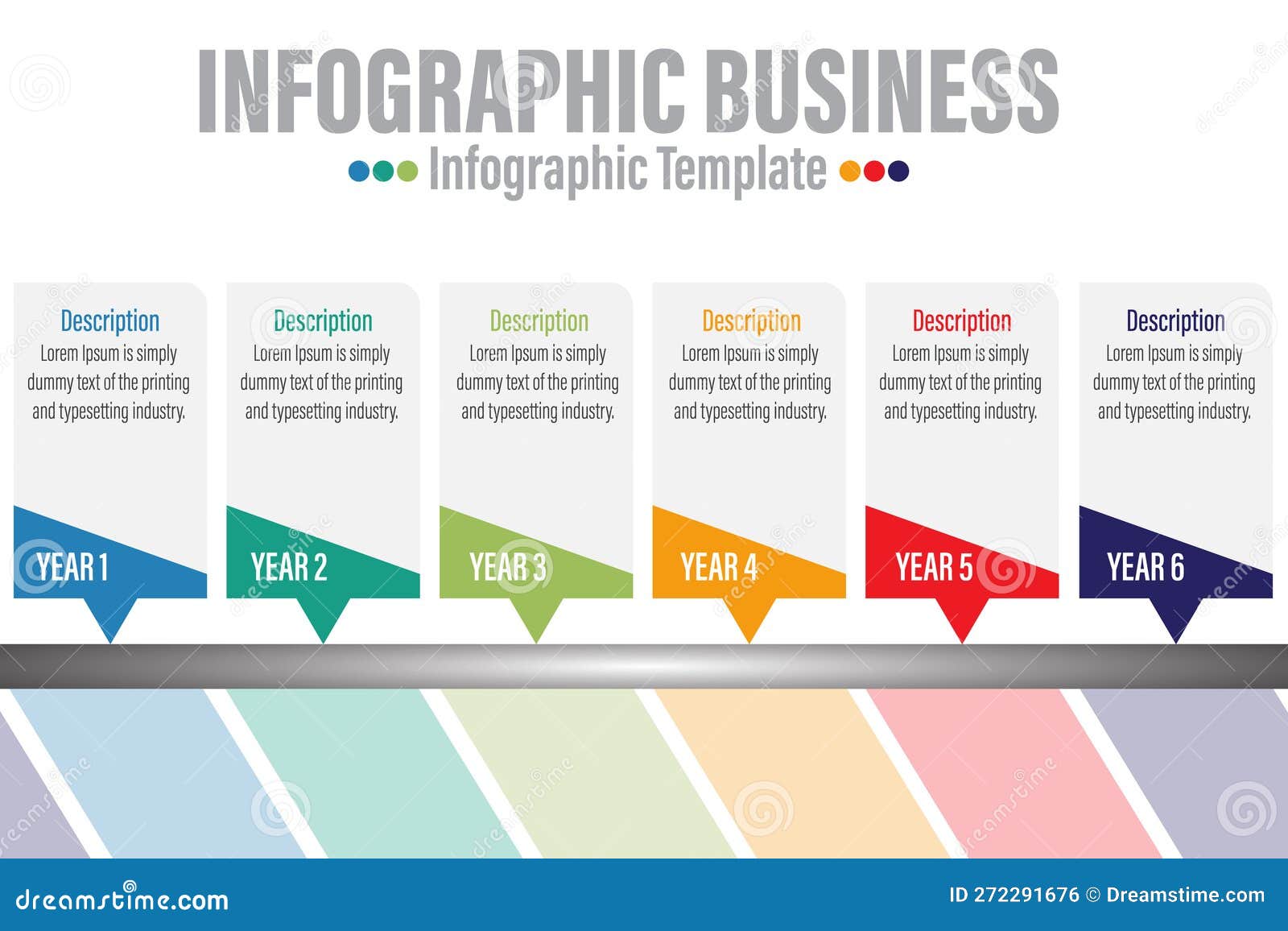 INFOGRAPHIC BUSINESS

Infographic Template

Description
Lorem Ipsum is simply dummy text of the printing and typesetting industry.
YEAR 1

Description
Lorem Ipsum is simply dummy text of the printing and typesetting industry.
YEAR 2

Description
Lorem Ipsum is simply dummy text of the printing and typesetting industry.
YEAR 3

Description
Lorem Ipsum is simply dummy text of the printing and typesetting industry.
YEAR 4

Description
Lorem Ipsum is simply dummy text of the printing and typesetting industry.
YEAR 5

Description
Lorem Ipsum is simply dummy text of the printing and typesetting industry.
YEAR 6

dreamstime.com

ID 272291676 © Dreamstime.com