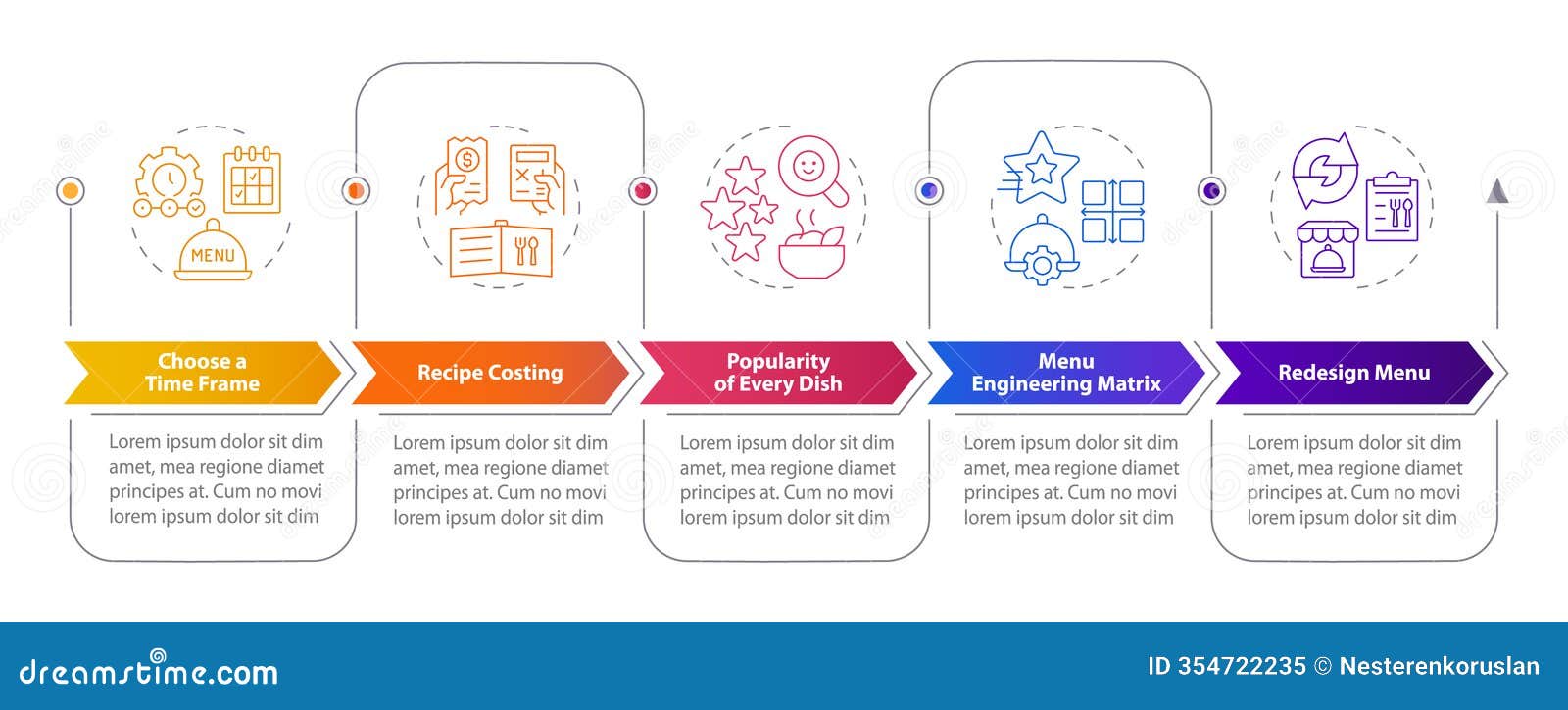 MENU

Choose a Time Frame

Lorem ipsum dolor sit dim amet, mea regione diamet principes at. Cum no movi lorem ipsum dolor sit dim

Recipe Costing

Lorem ipsum dolor sit dim amet, mea regione diamet principes at. Cum no movi lorem ipsum dolor sit dim

Popularity of Every Dish

Lorem ipsum dolor sit dim amet, mea regione diamet principes at. Cum no movi lorem ipsum dolor sit dim

Menu Engineering Matrix

Lorem ipsum dolor sit dim amet, mea regione diamet principes at. Cum no movi lorem ipsum dolor sit dim

Redesign Menu

Lorem ipsum dolor sit dim amet, mea regione diamet principes at. Cum no movi lorem ipsum dolor sit dim

dreamstime.com

ID 354722235 © Nesterenkoruslan