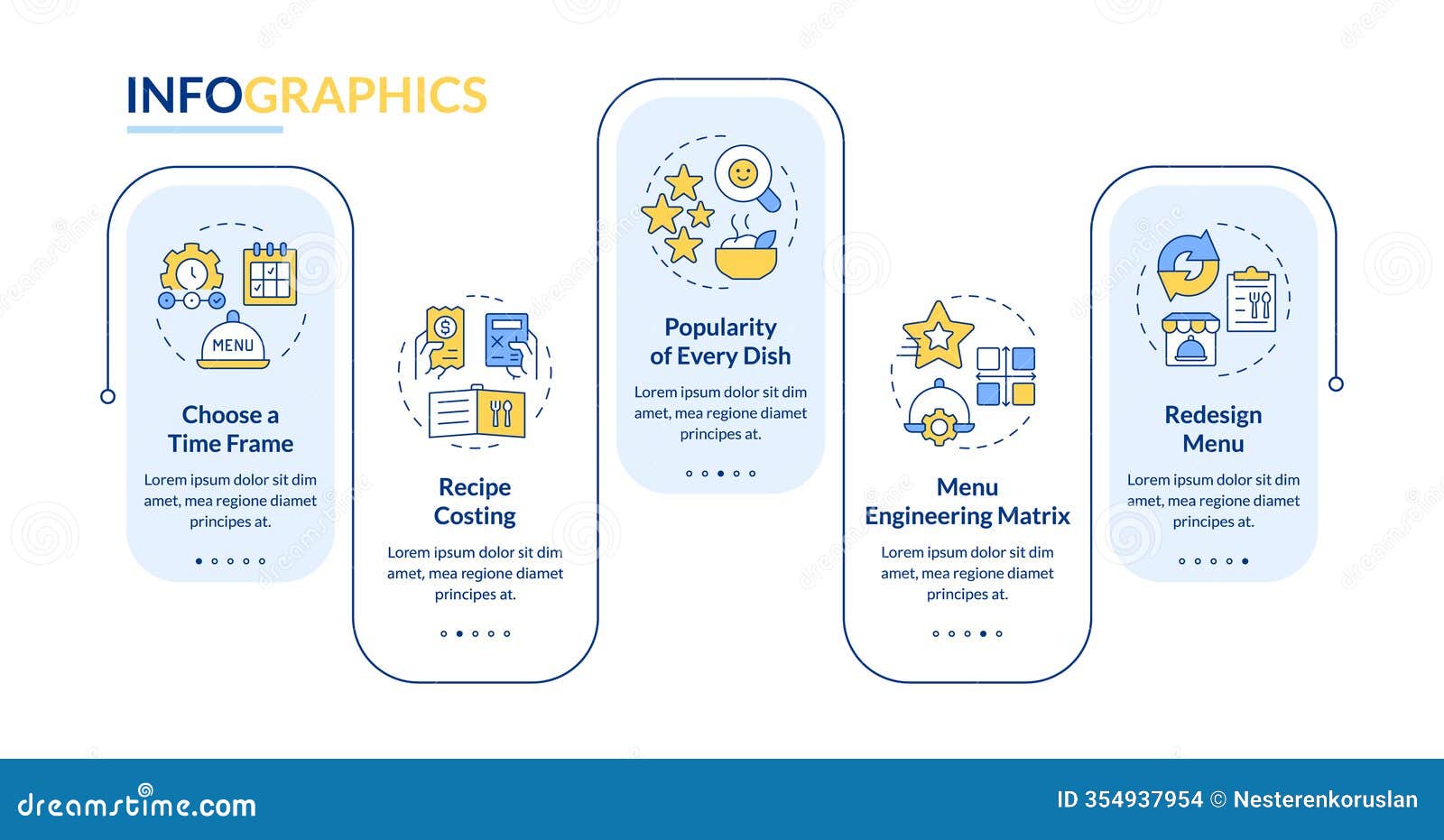 INFOGRAPHICS

MENU

Choose a Time Frame

Lorem ipsum dolor sit dim amet, mea regione diamet principes at.

Recipe Costing

Lorem ipsum dolor sit dim amet, mea regione diamet principes at.

Popularity of Every Dish

Lorem ipsum dolor sit dim amet, mea regione diamet principes at.

Menu Engineering Matrix

Lorem ipsum dolor sit dim amet, mea regione diamet principes at.

Redesign Menu

Lorem ipsum dolor sit dim amet, mea regione diamet principes at.

dreamstime.com

ID 354937954 © Nesterenkoruslan