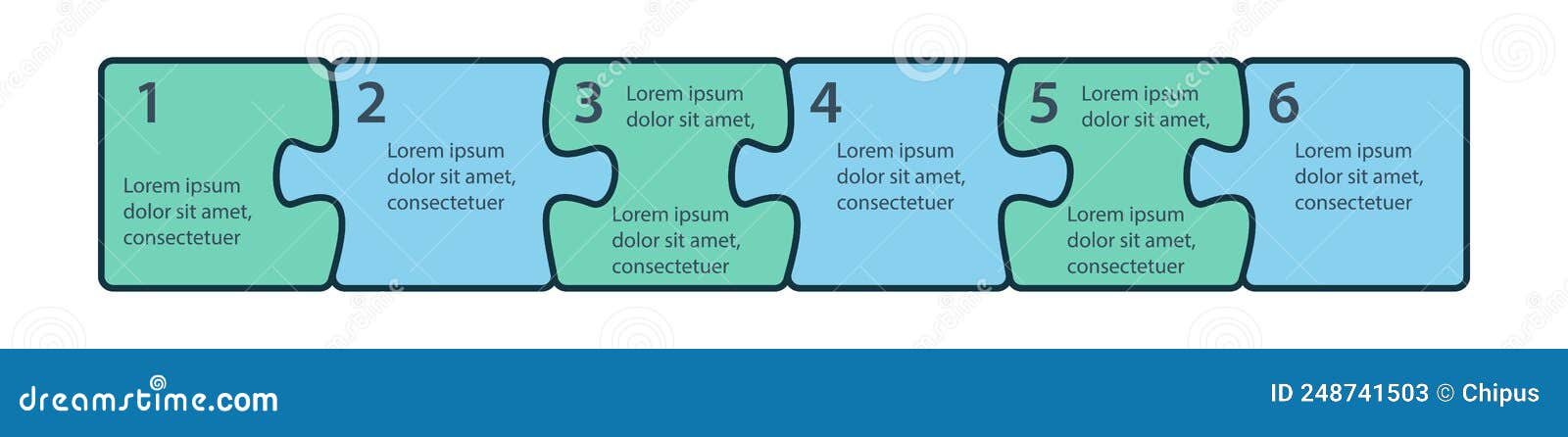 1

Lorem ipsum dolor sit amet, consectetuer

2

Lorem ipsum dolor sit amet, consectetuer

3

Lorem ipsum dolor sit amet,

Lorem ipsum dolor sit amet, consectetuer

4

Lorem ipsum dolor sit amet, consectetuer

5

Lorem ipsum dolor sit amet,

Lorem ipsum dolor sit amet, consectetuer

6

Lorem ipsum dolor sit amet, consectetuer

dreamstime.com

ID 248741503 © Chipus