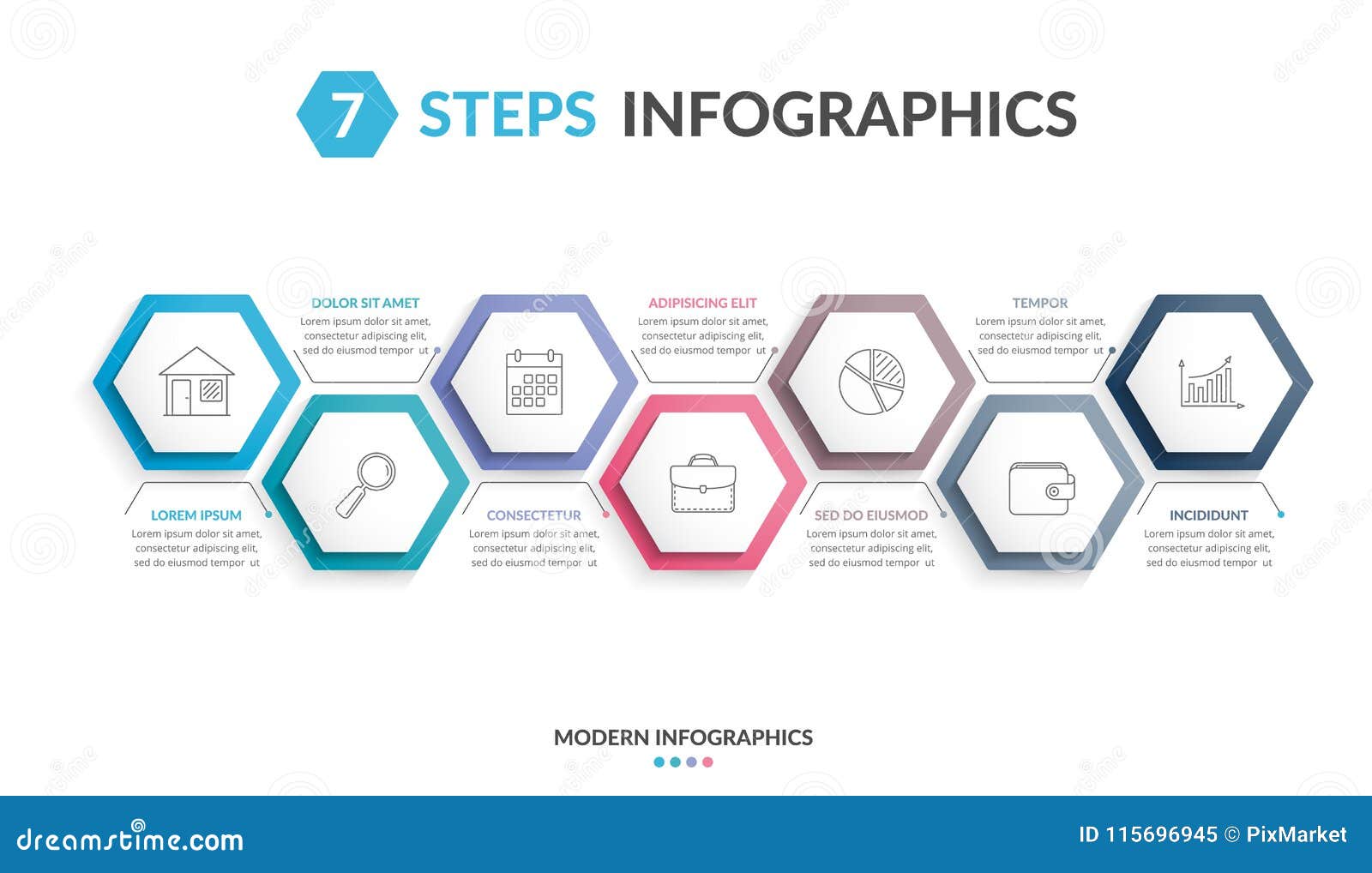 7 STEPS INFOGRAPHICS

DOLOR SIT AMET
Lorem ipsum dolor sit amet, consectetur adipiscing elit, sed do eiusmod tempor ut

ADIPISICING ELIT
Lorem ipsum dolor sit amet, consectetur adipiscing elit, sed do eiusmod tempor ut

TEMPOR
Lorem ipsum dolor sit amet, consectetur adipiscing elit, sed do eiusmod tempor ut

LOREM IPSUM
Lorem ipsum dolor sit amet, consectetur adipiscing elit, sed do eiusmod tempor ut

CONSECTETUR
Lorem ipsum dolor sit amet, consectetur adipiscing elit, sed do eiusmod tempor ut

SED DO EIUSMOD
Lorem ipsum dolor sit amet, consectetur adipiscing elit, sed do eiusmod tempor ut

INCIDIDUNT
Lorem ipsum dolor sit amet, consectetur adipiscing elit, sed do eiusmod tempor ut

MODERN INFOGRAPHICS

dreamstime.com
ID 115696945 © PixMarket