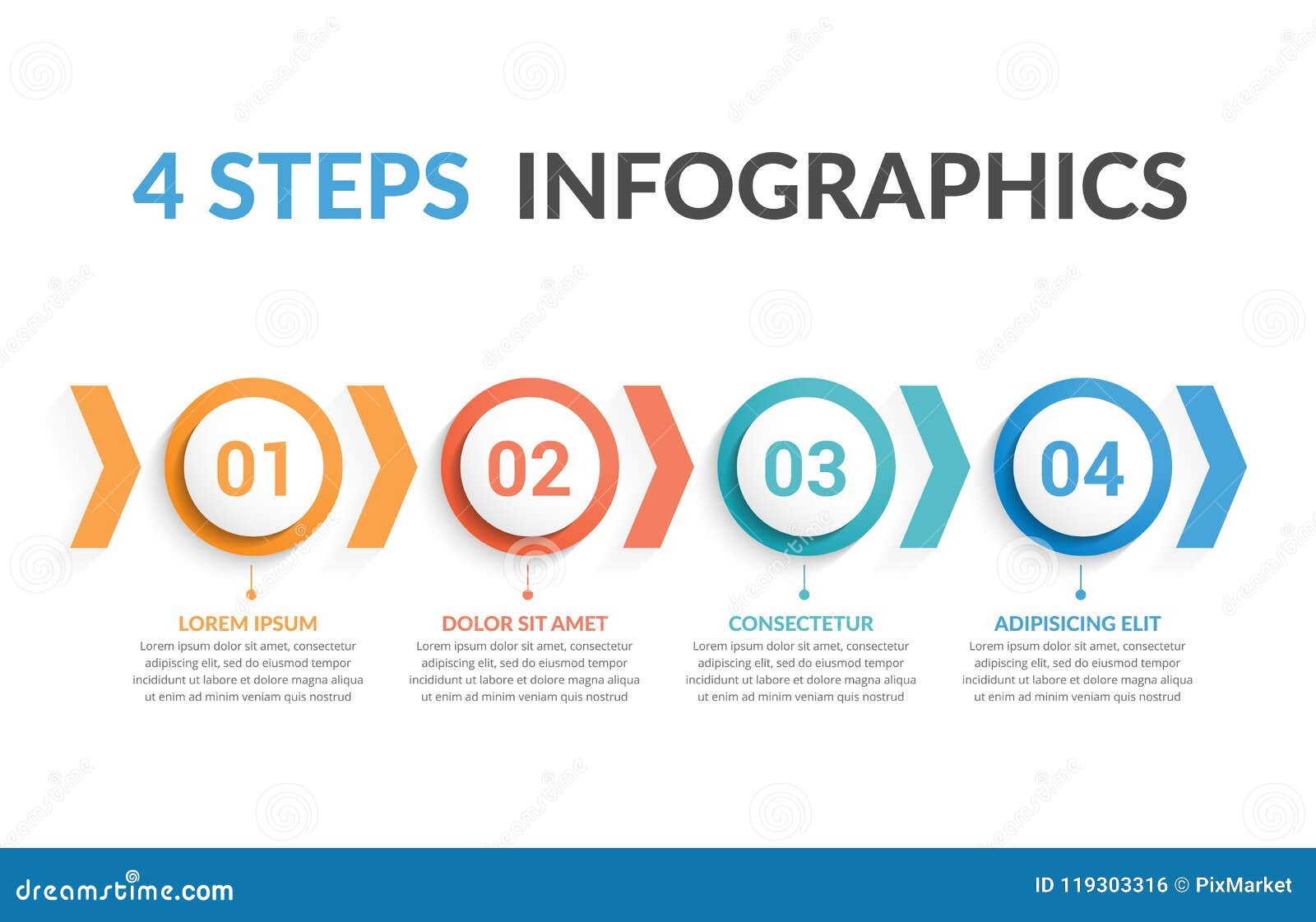 4 STEPS INFOGRAPHICS

01

02

03

04

LOREM IPSUM

Lorem ipsum dolor sit amet, consectetur adipiscing elit, sed do eiusmod tempor incididunt ut labore et dolore magna aliqua ut enim ad minim veniam quis nostrud

DOLOR SIT AMET

Lorem ipsum dolor sit amet, consectetur adipiscing elit, sed do eiusmod tempor incididunt ut labore et dolore magna aliqua ut enim ad minim veniam quis nostrud

CONSECTETUR

Lorem ipsum dolor sit amet, consectetur adipiscing elit, sed do eiusmod tempor incididunt ut labore et dolore magna aliqua ut enim ad minim veniam quis nostrud

ADIPISICING ELIT

Lorem ipsum dolor sit amet, consectetur adipiscing elit, sed do eiusmod tempor incididunt ut labore et dolore magna aliqua ut enim ad minim veniam quis nostrud

dreamstime.com

ID 119303316 © PixMarket