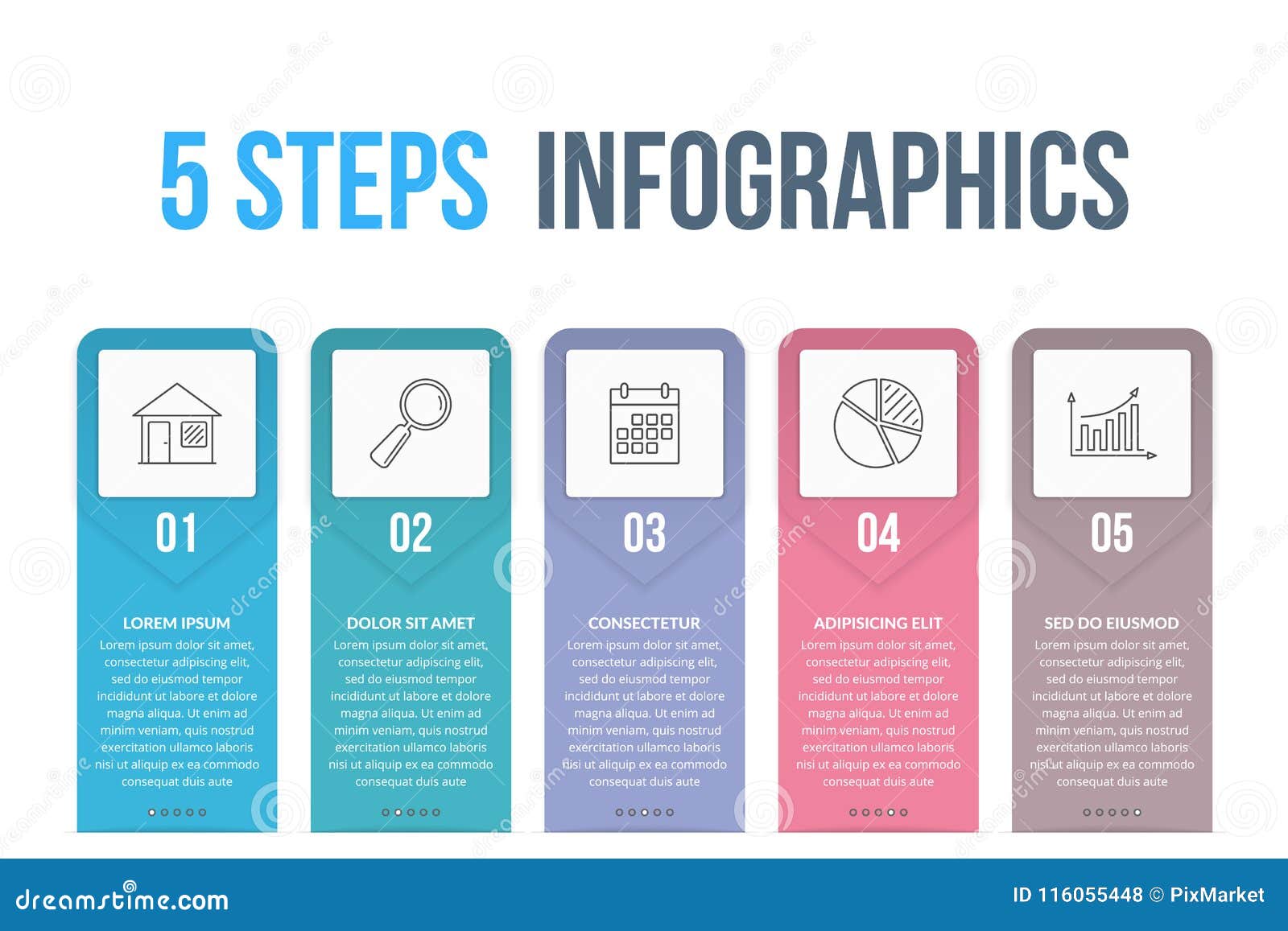 5 STEPS INFOGRAPHICS

01

LOREM IPSUM

Lorem ipsum dolor sit amet, consectetur adipiscing elit, sed do eiusmod tempor incididunt ut labore et dolore magna aliqua. Ut enim ad minim veniam, quis nostrud exercitation ullamco laboris nisi ut aliquip ex ea commodo consequat duis aute

02

DOLOR SIT AMET

Lorem ipsum dolor sit amet, consectetur adipiscing elit, sed do eiusmod tempor incididunt ut labore et dolore magna aliqua. Ut enim ad minim veniam, quis nostrud exercitation ullamco laboris nisi ut aliquip ex ea commodo consequat duis aute

03

CONSECTETUR

Lorem ipsum dolor sit amet, consectetur adipiscing elit, sed do eiusmod tempor incididunt ut labore et dolore magna aliqua. Ut enim ad minim veniam, quis nostrud exercitation ullamco laboris nisi ut aliquip ex ea commodo consequat duis aute

04

ADIPISICING ELIT

Lorem ipsum dolor sit amet, consectetur adipiscing elit, sed do eiusmod tempor incididunt ut labore et dolore magna aliqua. Ut enim ad minim veniam, quis nostrud exercitation ullamco laboris nisi ut aliquip ex ea commodo consequat duis aute

05

SED DO EIUSMOD

Lorem ipsum dolor sit amet, consectetur adipiscing elit, sed do eiusmod tempor incididunt ut labore et dolore magna aliqua. Ut enim ad minim veniam, quis nostrud exercitation ullamco laboris nisi ut aliquip ex ea commodo consequat duis aute

dreamstime.com

ID 116055448 © PixMarket