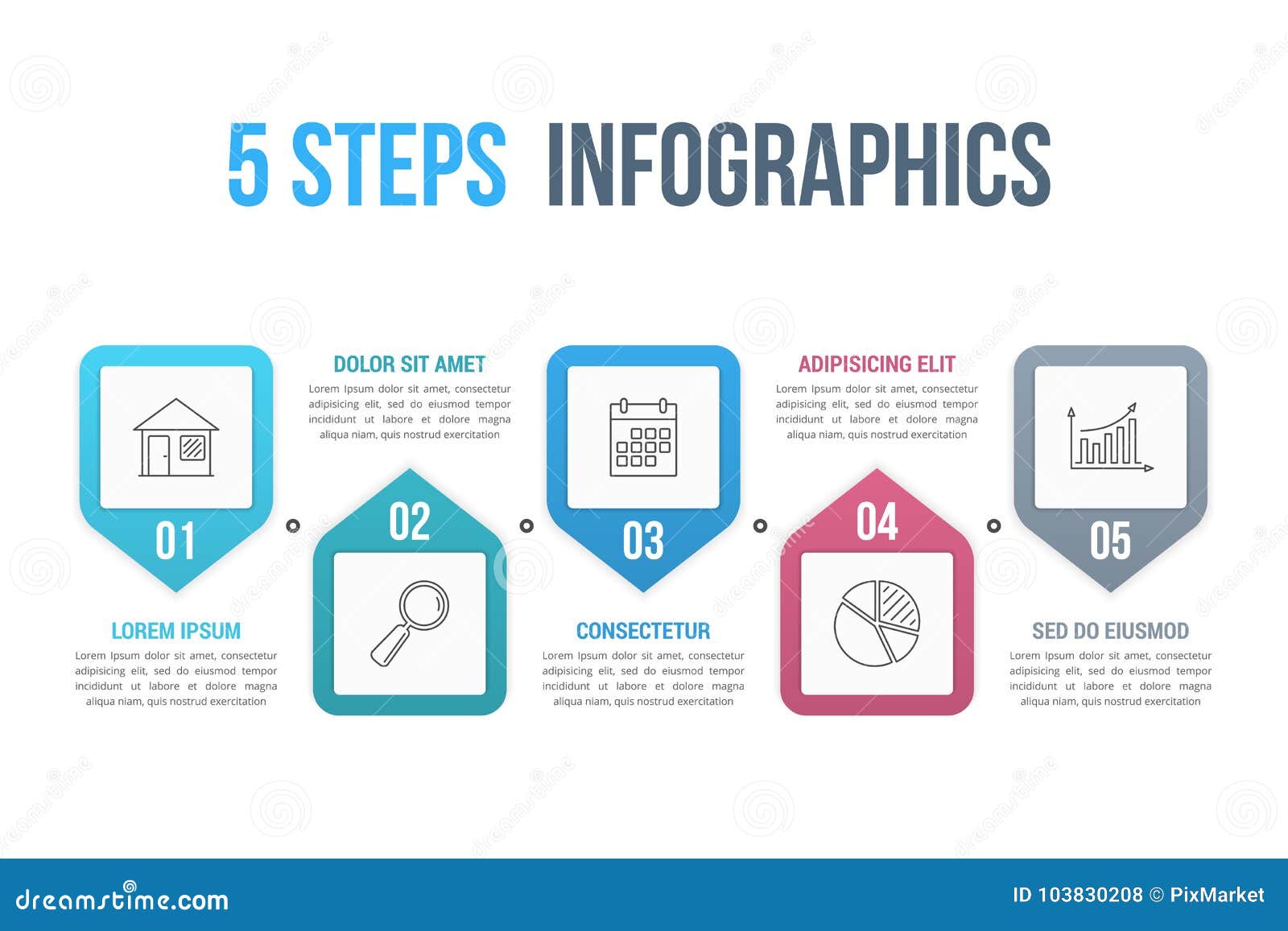 5 STEPS INFOGRAPHICS

01

LOREM IPSUM

Lorem Ipsum dolor sit amet, consectetur adipisicing elit, sed do eiusmod tempor incididunt ut labore et dolore magna aliqua niam, quis nostrud exercitation

DOLOR SIT AMET

Lorem Ipsum dolor sit amet, consectetur adipisicing elit, sed do eiusmod tempor incididunt ut labore et dolore magna aliqua niam, quis nostrud exercitation

02

03

CONSECTETUR

Lorem Ipsum dolor sit amet, consectetur adipisicing elit, sed do eiusmod tempor incididunt ut labore et dolore magna aliqua niam, quis nostrud exercitation

ADIPISICING ELIT

Lorem Ipsum dolor sit amet, consectetur adipisicing elit, sed do eiusmod tempor incididunt ut labore et dolore magna aliqua niam, quis nostrud exercitation

04

05

SED DO EIUSMOD

Lorem Ipsum dolor sit amet, consectetur adipisicing elit, sed do eiusmod tempor incididunt ut labore et dolore magna aliqua niam, quis nostrud exercitation

dreamstime.com

ID 103830208 © PixMarket