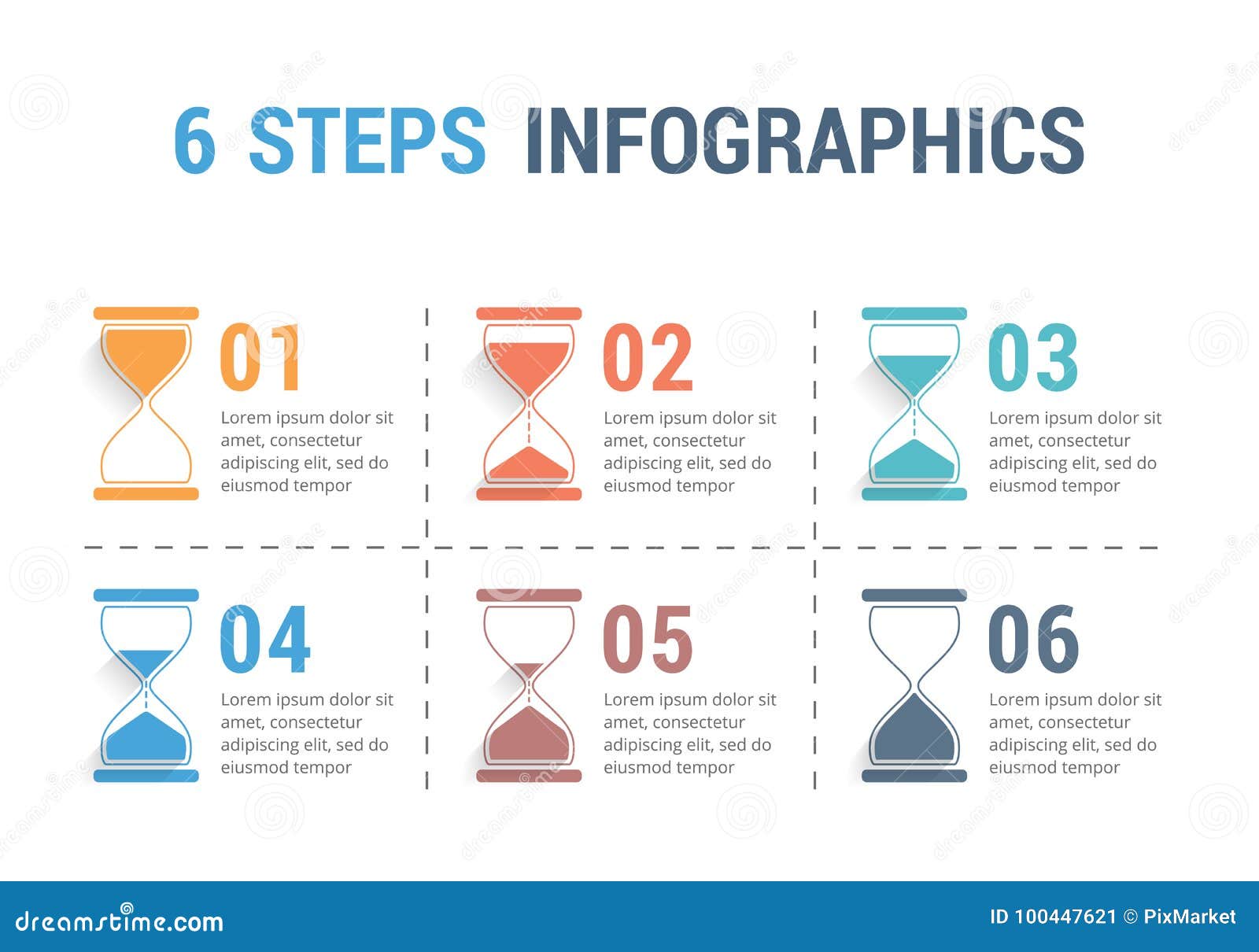 6 STEPS INFOGRAPHICS

01
Lorem ipsum dolor sit amet, consectetur adipiscing elit, sed do eiusmod tempor

02
Lorem ipsum dolor sit amet, consectetur adipiscing elit, sed do eiusmod tempor

03
Lorem ipsum dolor sit amet, consectetur adipiscing elit, sed do eiusmod tempor

04
Lorem ipsum dolor sit amet, consectetur adipiscing elit, sed do eiusmod tempor

05
Lorem ipsum dolor sit amet, consectetur adipiscing elit, sed do eiusmod tempor

06
Lorem ipsum dolor sit amet, consectetur adipiscing elit, sed do eiusmod tempor

dreamstime.com
ID 100447621 © PixMarket