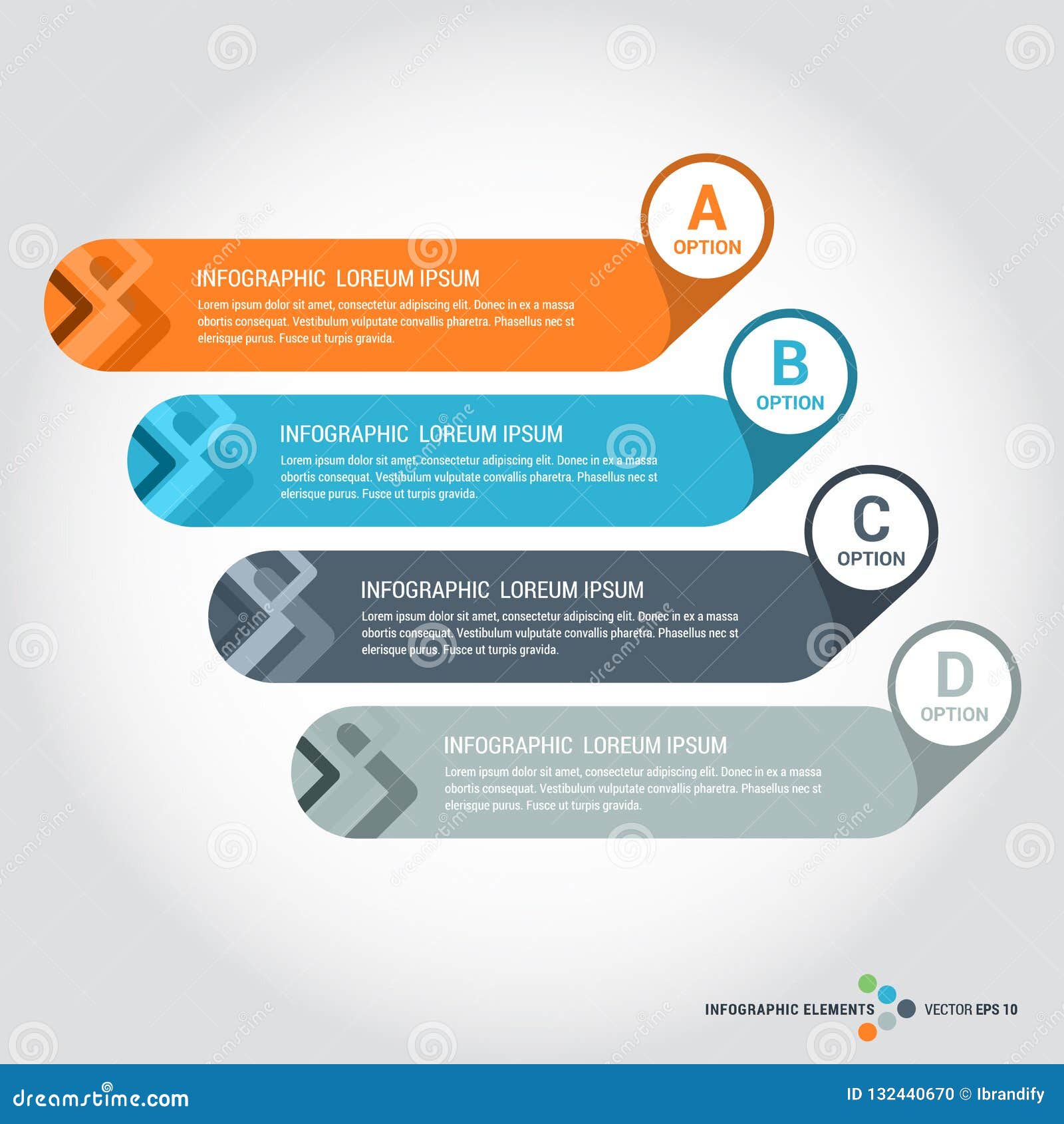 A
OPTION

INFOGRAPHIC LOREUM IPSUM
Lorem ipsum dolor sit amet, consectetur adipiscing elit. Donec in ex a massa obortis consequat. Vestibulum vulputate convallis pharetra. Phasellus nec st elerisque purus. Fusce ut turpis gravida.

B
OPTION

INFOGRAPHIC LOREUM IPSUM
Lorem ipsum dolor sit amet, consectetur adipiscing elit. Donec in ex a massa obortis consequat. Vestibulum vulputate convallis pharetra. Phasellus nec st elerisque purus. Fusce ut turpis gravida.

C
OPTION

INFOGRAPHIC LOREUM IPSUM
Lorem ipsum dolor sit amet, consectetur adipiscing elit. Donec in ex a massa obortis consequat. Vestibulum vulputate convallis pharetra. Phasellus nec st elerisque purus. Fusce ut turpis gravida.

D
OPTION

INFOGRAPHIC LOREUM IPSUM
Lorem ipsum dolor sit amet, consectetur adipiscing elit. Donec in ex a massa obortis consequat. Vestibulum vulputate convallis pharetra. Phasellus nec st elerisque purus. Fusce ut turpis gravida.

INFOGRAPHIC ELEMENTS VECTOR EPS 10

dreamstime.com ID 132440670 © Ibrandify