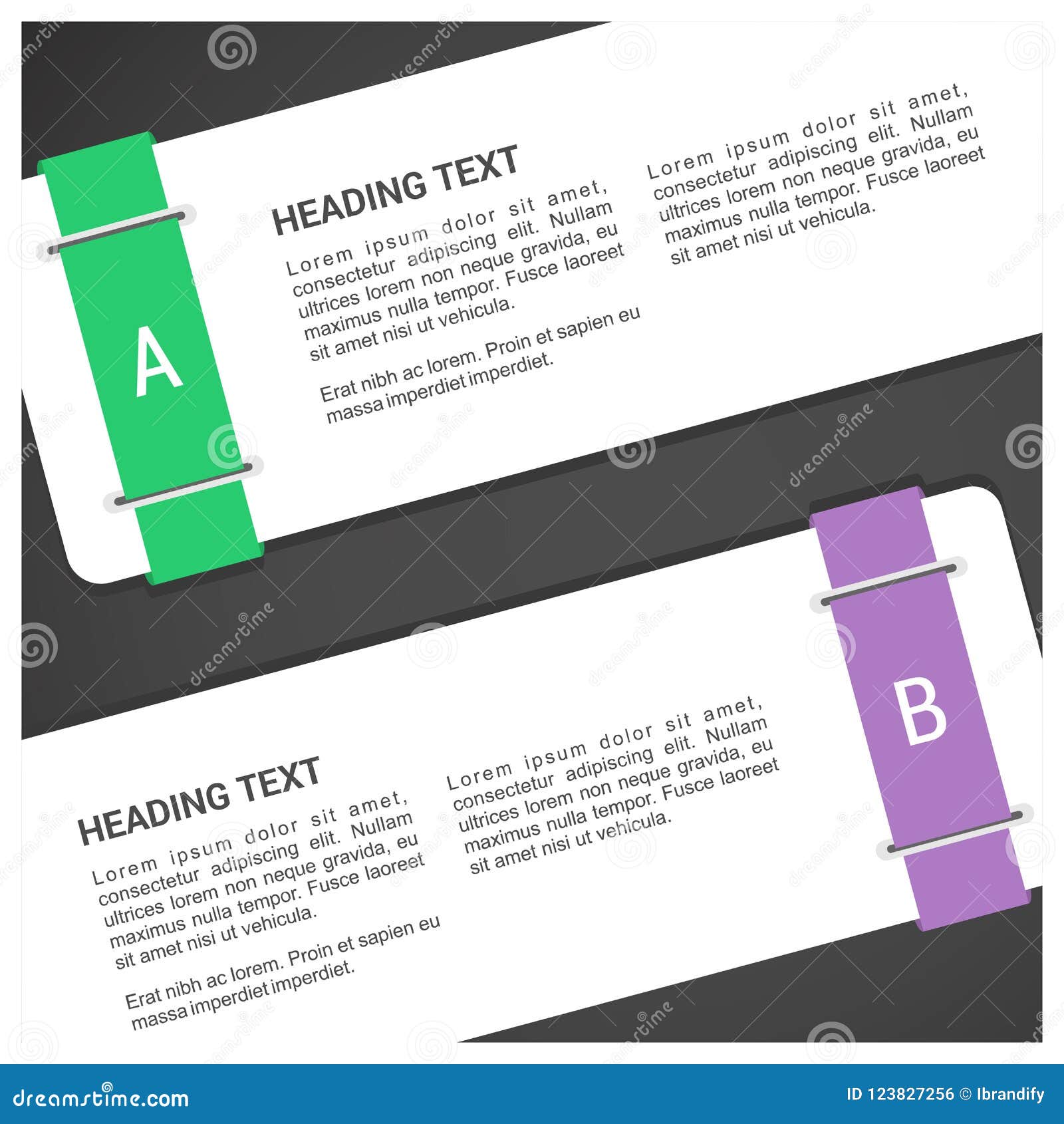 A

HEADING TEXT

Lorem ipsum dolor sit amet, consectetur adipiscing elit. Nullam ultrices lorem non neque gravida, eu maximus nulla tempor. Fusce laoreet sit amet nisi ut vehicula.

Erat nibh ac lorem. Proin et sapien eu massa imperdiet imperdiet.

Lorem ipsum dolor sit amet, consectetur adipiscing elit. Nullam ultrices lorem non neque gravida, eu maximus nulla tempor. Fusce laoreet sit amet nisi ut vehicula.

B

HEADING TEXT

Lorem ipsum dolor sit amet, consectetur adipiscing elit. Nullam ultrices lorem non neque gravida, eu maximus nulla tempor. Fusce laoreet sit amet nisi ut vehicula.

Erat nibh ac lorem. Proin et sapien eu massa imperdiet imperdiet.

Lorem ipsum dolor sit amet, consectetur adipiscing elit. Nullam ultrices lorem non neque gravida, eu maximus nulla tempor. Fusce laoreet sit amet nisi ut vehicula.

dreamstime.com

ID 123827256 © Ibrandify