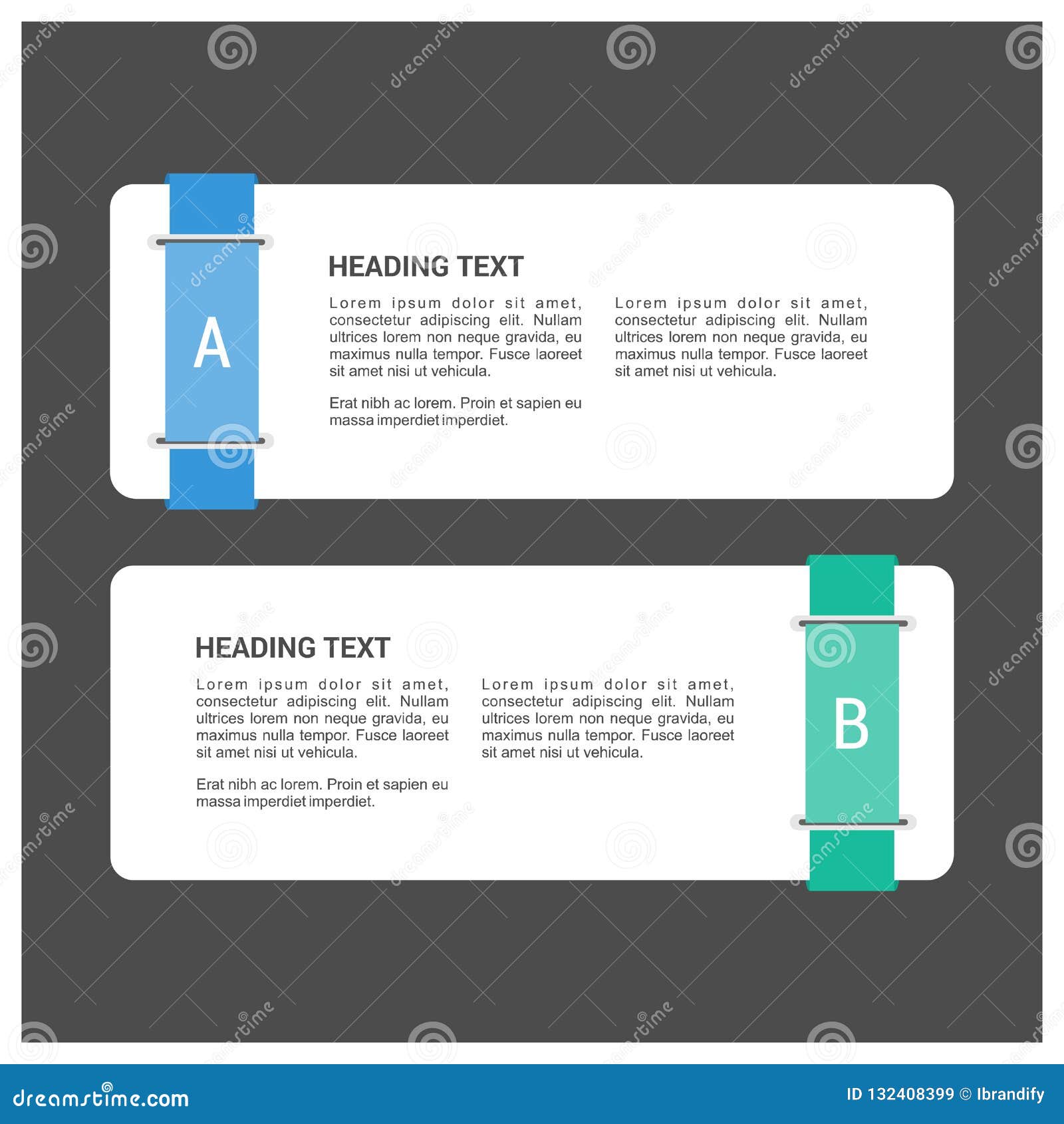 A

HEADING TEXT

Lorem ipsum dolor sit amet, consectetur adipiscing elit. Nullam ultrices lorem non neque gravida, eu maximus nulla tempor. Fusce laoreet sit amet nisi ut vehicula.

Erat nibh ac lorem. Proin et sapien eu massa imperdiet imperdiet.

Lorem ipsum dolor sit amet, consectetur adipiscing elit. Nullam ultrices lorem non neque gravida, eu maximus nulla tempor. Fusce laoreet sit amet nisi ut vehicula.

HEADING TEXT

Lorem ipsum dolor sit amet, consectetur adipiscing elit. Nullam ultrices lorem non neque gravida, eu maximus nulla tempor. Fusce laoreet sit amet nisi ut vehicula.

Erat nibh ac lorem. Proin et sapien eu massa imperdiet imperdiet.

Lorem ipsum dolor sit amet, consectetur adipiscing elit. Nullam ultrices lorem non neque gravida, eu maximus nulla tempor. Fusce laoreet sit amet nisi ut vehicula.

B

dreamstime.com

ID 132408399 © Ibrandify