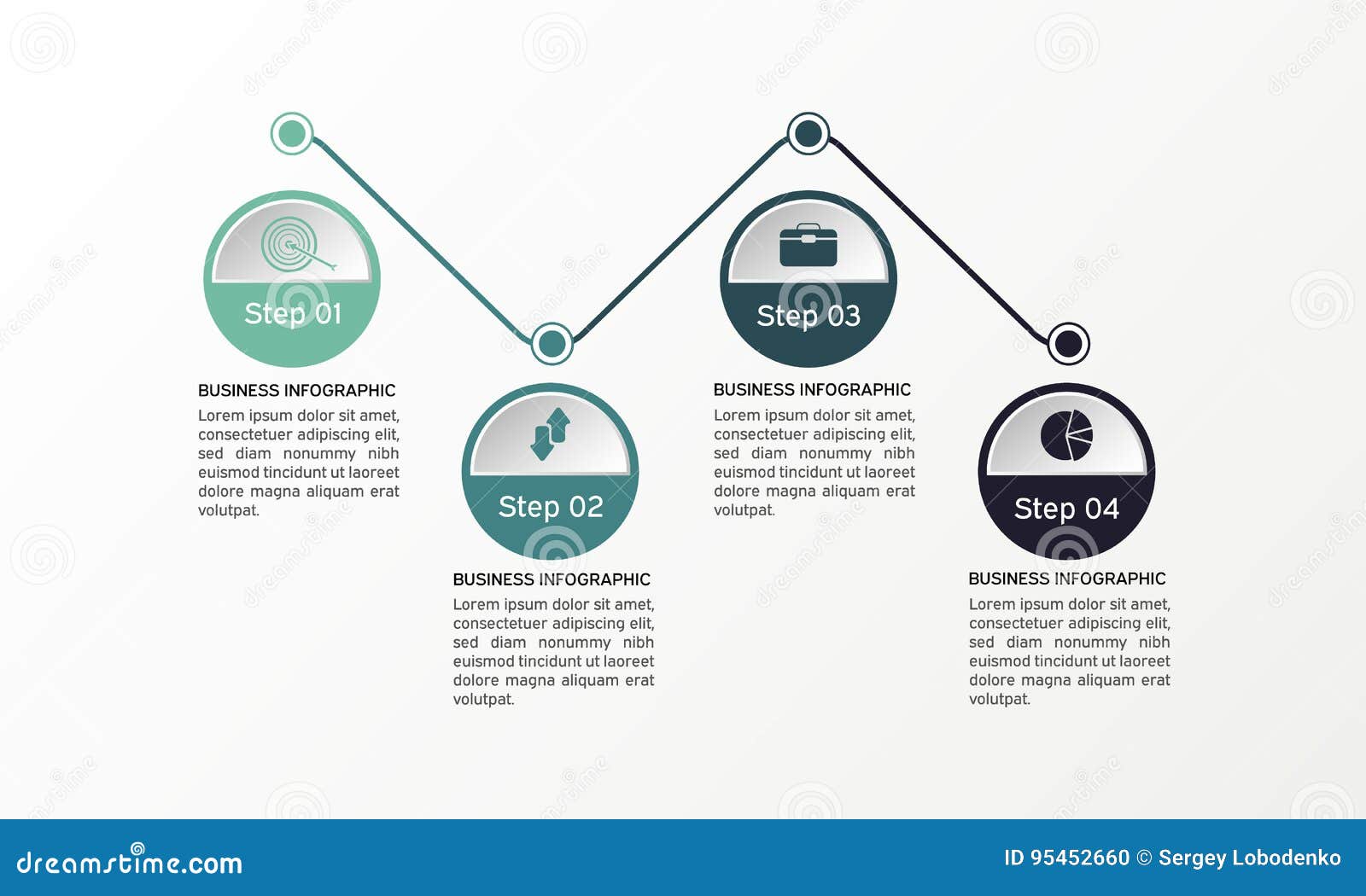 Step 01

BUSINESS INFOGRAPHIC

Lorem ipsum dolor sit amet, consectetuer adipiscing elit, sed diam nonummy nibh euismod tincidunt ut laoreet dolore magna aliquam erat volutpat.

Step 02

BUSINESS INFOGRAPHIC

Lorem ipsum dolor sit amet, consectetuer adipiscing elit, sed diam nonummy nibh euismod tincidunt ut laoreet dolore magna aliquam erat volutpat.

Step 03

BUSINESS INFOGRAPHIC

Lorem ipsum dolor sit amet, consectetuer adipiscing elit, sed diam nonummy nibh euismod tincidunt ut laoreet dolore magna aliquam erat volutpat.

Step 04

BUSINESS INFOGRAPHIC

Lorem ipsum dolor sit amet, consectetuer adipiscing elit, sed diam nonummy nibh euismod tincidunt ut laoreet dolore magna aliquam erat volutpat.

dreamstime.com

ID 95452660 © Sergey Lobodenko