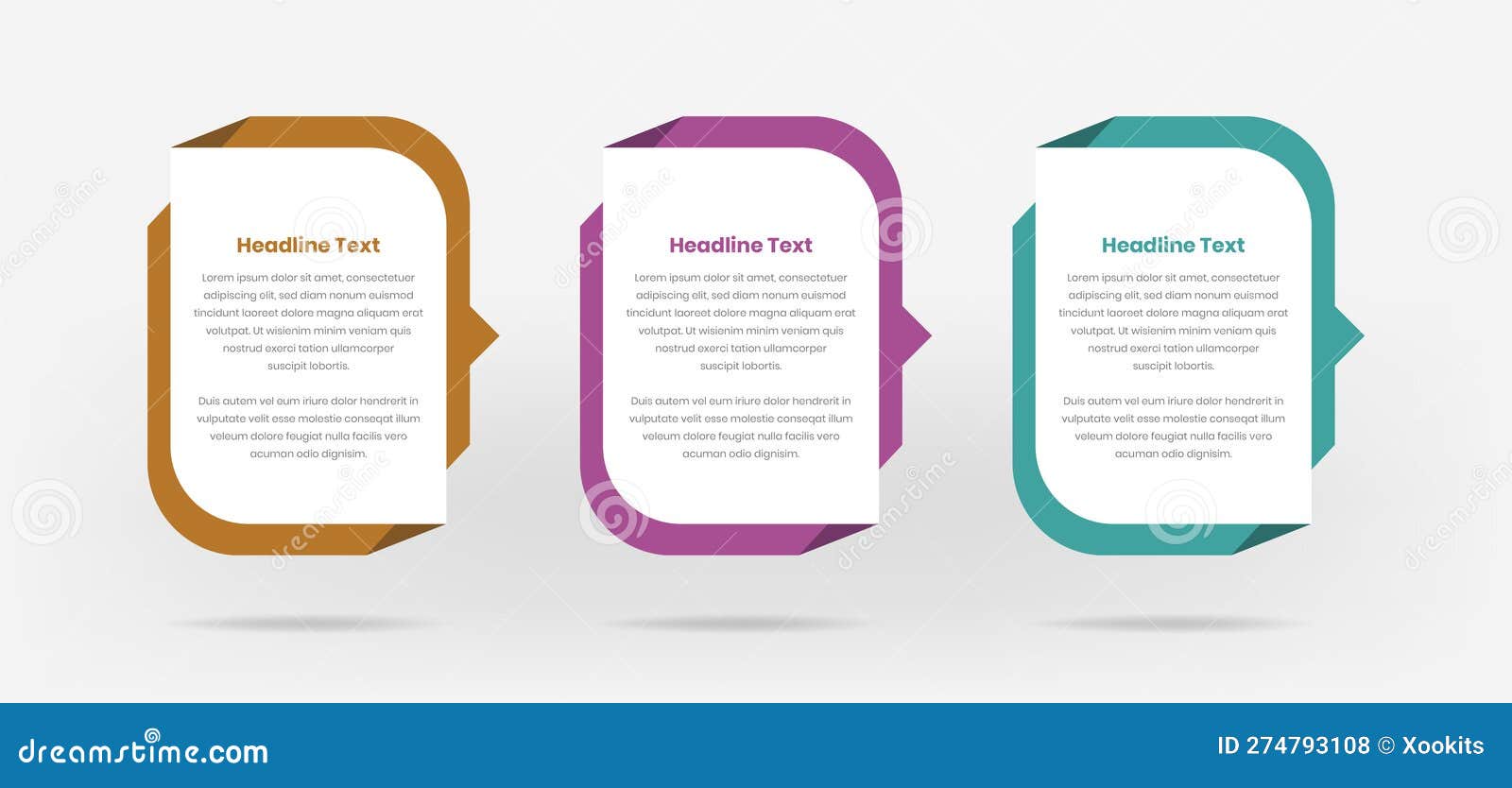 Headline Text

Lorem ipsum dolor sit amet, consectetuer adipiscing elit, sed diam nonum euismod tincidunt laoreet dolore magna aliquam erat volutpat. Ut wisienim minim veniam quis nostrud exerci tation ullamcorper suscipit lobortis.

Duis autem vel eum iriure dolor hendrerit in vulputate velit esse molestie conseqat illum veleum dolore feugiat nulla facilis vero acuman odio dignisim.

Headline Text

Lorem ipsum dolor sit amet, consectetuer adipiscing elit, sed diam nonum euismod tincidunt laoreet dolore magna aliquam erat volutpat. Ut wisienim minim veniam quis nostrud exerci tation ullamcorper suscipit lobortis.

Duis autem vel eum iriure dolor hendrerit in vulputate velit esse molestie conseqat illum veleum dolore feugiat nulla facilis vero acuman odio dignisim.

Headline Text

Lorem ipsum dolor sit amet, consectetuer adipiscing elit, sed diam nonum euismod tincidunt laoreet dolore magna aliquam erat volutpat. Ut wisienim minim veniam quis nostrud exerci tation ullamcorper suscipit lobortis.

Duis autem vel eum iriure dolor hendrerit in vulputate velit esse molestie conseqat illum veleum dolore feugiat nulla facilis vero acuman odio dignisim.

dreamstime.com

ID 274793108 © Xookits