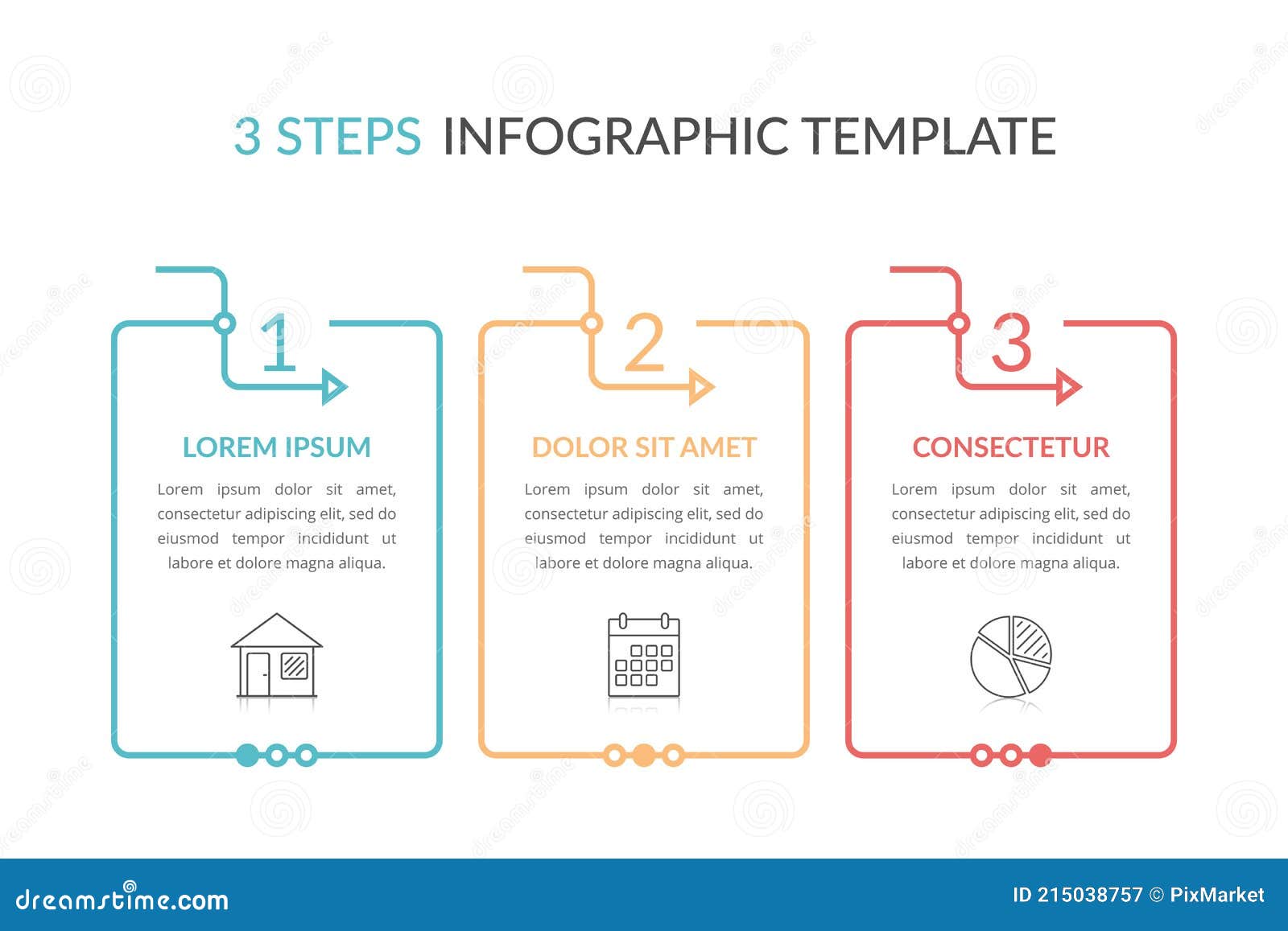 3 STEPS INFOGRAPHIC TEMPLATE

1

LOREM IPSUM

Lorem ipsum dolor sit amet, consectetur adipiscing elit, sed do eiusmod tempor incididunt ut labore et dolore magna aliqua.

2

DOLOR SIT AMET

Lorem ipsum dolor sit amet, consectetur adipiscing elit, sed do eiusmod tempor incididunt ut labore et dolore magna aliqua.

3

CONSECTETUR

Lorem ipsum dolor sit amet, consectetur adipiscing elit, sed do eiusmod tempor incididunt ut labore et dolore magna aliqua.

dreamstime.com

ID 215038757 © PixMarket