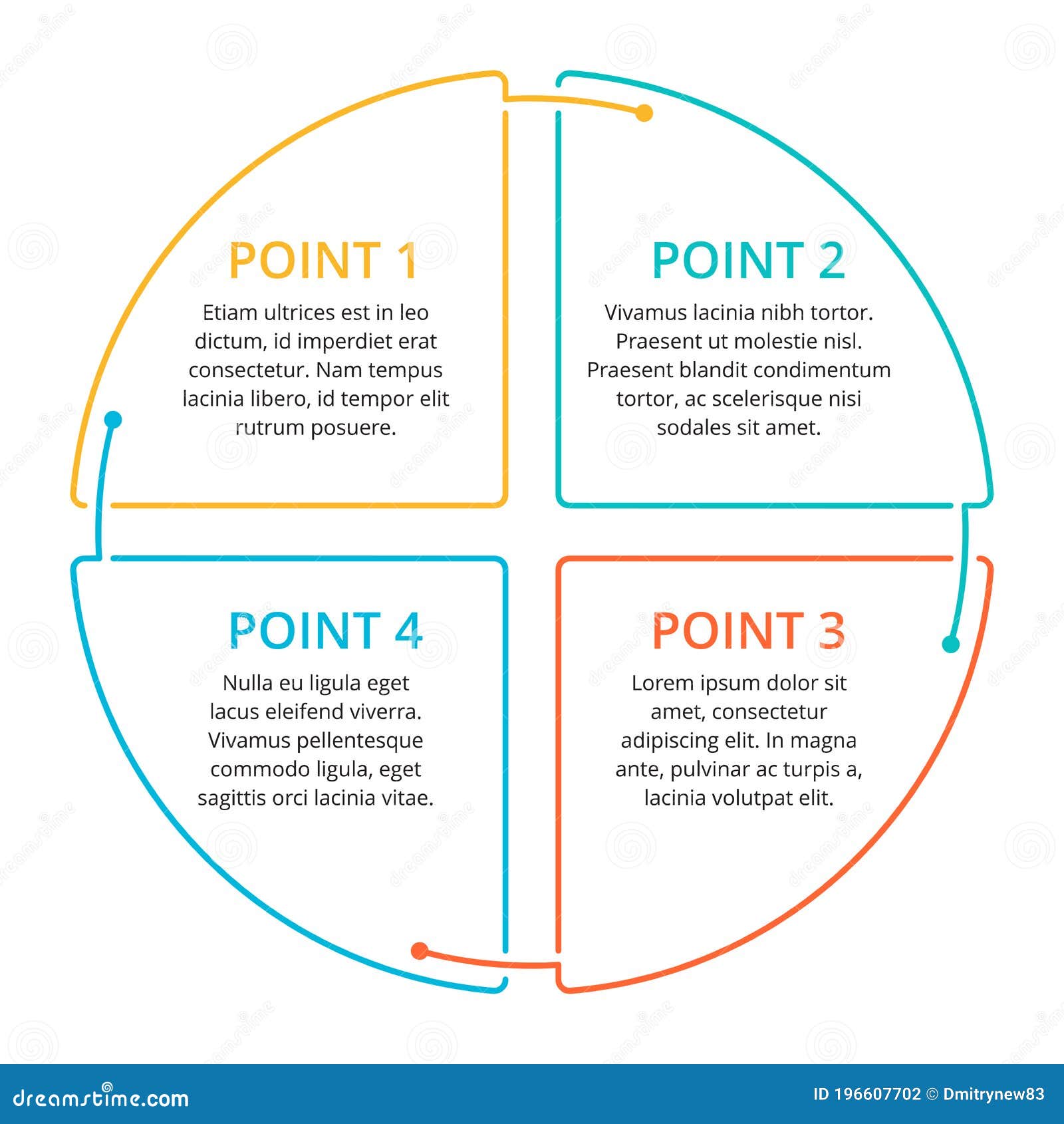 POINT 1

Etiam ultrices est in leo dictum, id imperdiet erat consectetur. Nam tempus lacinia libero, id tempor elit rutrum posuere.

POINT 2

Vivamus lacinia nibh tortor. Praesent ut molestie nisl. Praesent blandit condimentum tortor, ac scelerisque nisi sodales sit amet.

POINT 4

Nulla eu ligula eget lacus eleifend viverra. Vivamus pellentesque commodo ligula, eget sagittis orci lacinia vitae.

POINT 3

Lorem ipsum dolor sit amet, consectetur adipiscing elit. In magna ante, pulvinar ac turpis a, lacinia volutpat elit.

dreamstime.com

ID 196607702 © Dmitrynew83