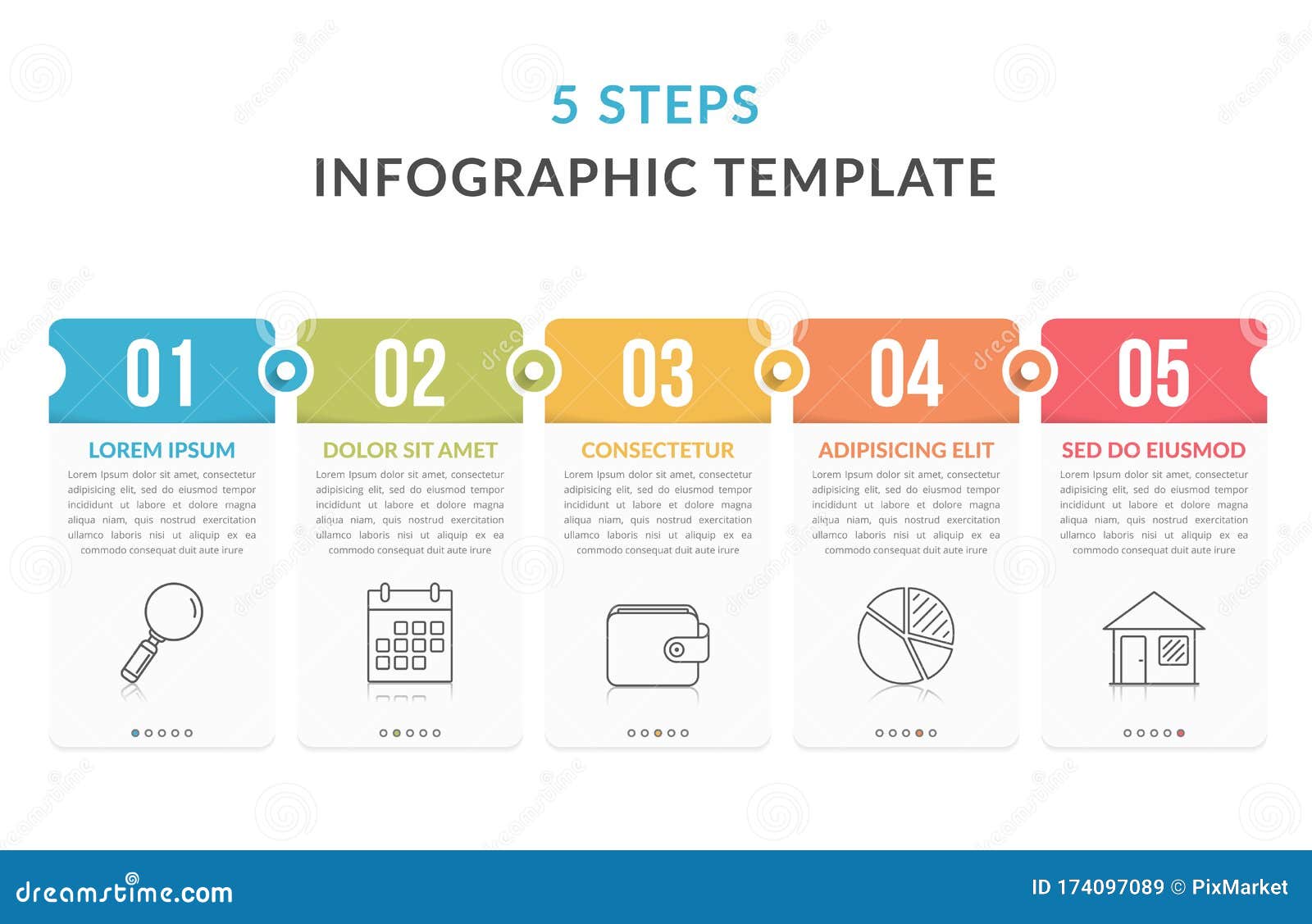 5 STEPS
INFOGRAPHIC TEMPLATE

01
LOREM IPSUM
Lorem Ipsum dolor sit amet, consectetur adipisicing elit, sed do eiusmod tempor incididunt ut labore et dolore magna aliqua niam, quis nostrud exercitation ullamco laboris nisi ut aliquip ex ea commodo consequat duit aute irure

02
DOLOR SIT AMET
Lorem Ipsum dolor sit amet, consectetur adipisicing elit, sed do eiusmod tempor incididunt ut labore et dolore magna aliqua niam, quis nostrud exercitation ullamco laboris nisi ut aliquip ex ea commodo consequat duit aute irure

03
CONSECTETUR
Lorem Ipsum dolor sit amet, consectetur adipisicing elit, sed do eiusmod tempor incididunt ut labore et dolore magna aliqua niam, quis nostrud exercitation ullamco laboris nisi ut aliquip ex ea commodo consequat duit aute irure

04
ADIPISICING ELIT
Lorem Ipsum dolor sit amet, consectetur adipisicing elit, sed do eiusmod tempor incididunt ut labore et dolore magna aliqua niam, quis nostrud exercitation ullamco laboris nisi ut aliquip ex ea commodo consequat duit aute irure

05
SED DO EIUSMOD
Lorem Ipsum dolor sit amet, consectetur adipisicing elit, sed do eiusmod tempor incididunt ut labore et dolore magna aliqua niam, quis nostrud exercitation ullamco laboris nisi ut aliquip ex ea commodo consequat duit aute irure

dreamstime.com
ID 174097089 © PixMarket