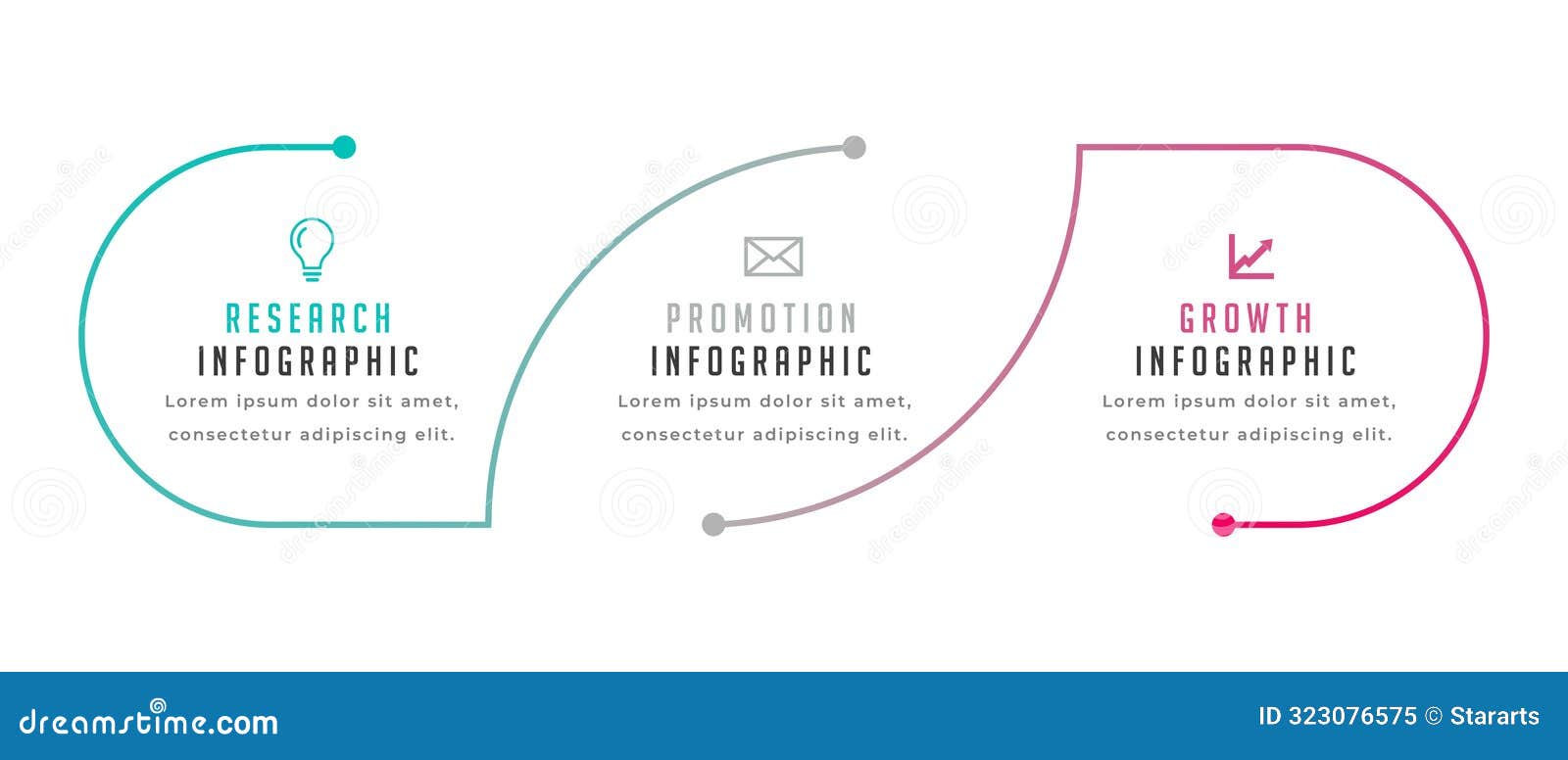 RESEARCH
INFOGRAPHIC
Lorem ipsum dolor sit amet, consectetur adipiscing elit.

PROMOTION
INFOGRAPHIC
Lorem ipsum dolor sit amet, consectetur adipiscing elit.

GROWTH
INFOGRAPHIC
Lorem ipsum dolor sit amet, consectetur adipiscing elit.

dreamstime.com

ID 323076575 © Stararts