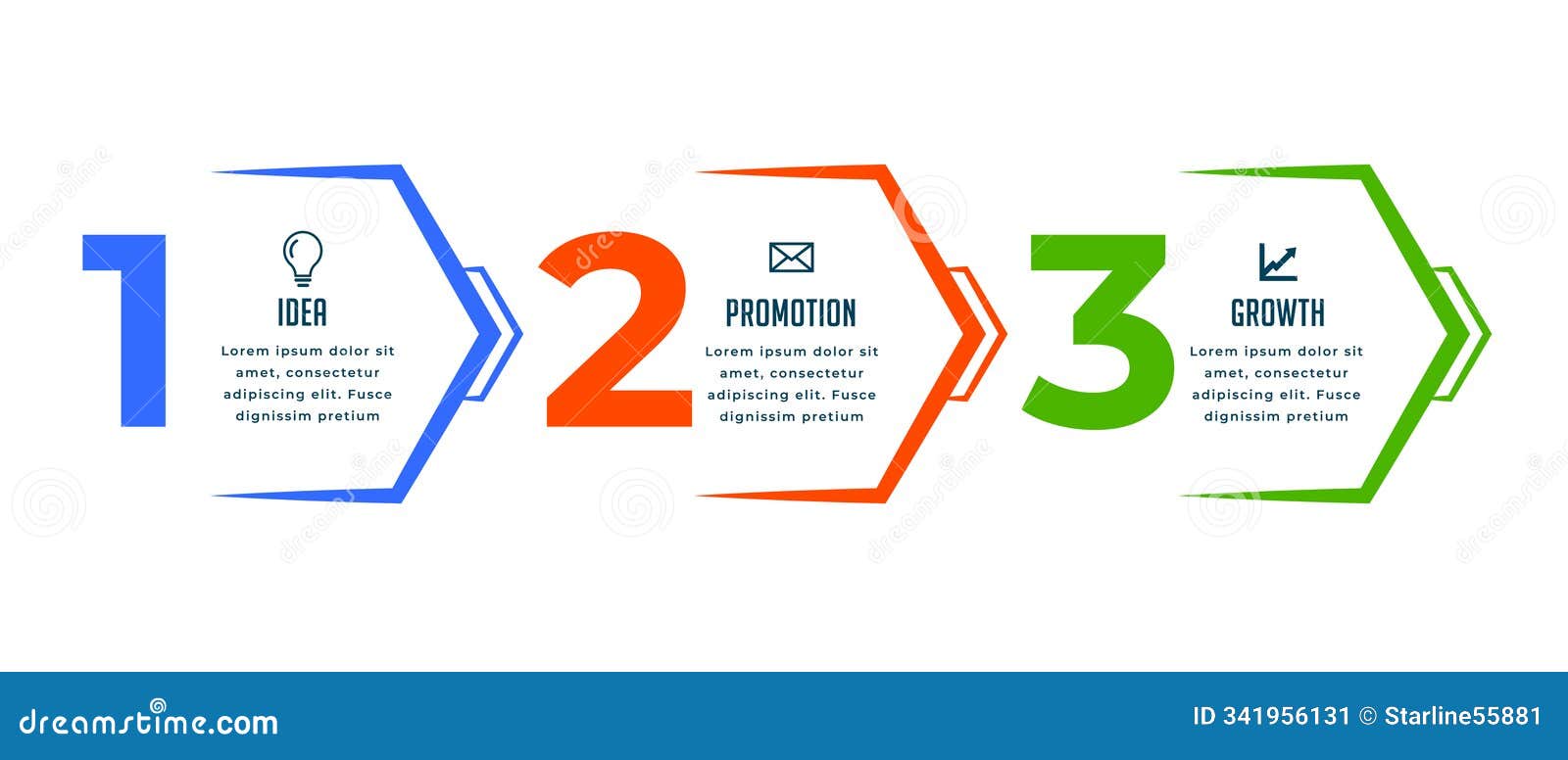 1

IDEA

Lorem ipsum dolor sit amet, consectetur adipiscing elit. Fusce dignissim pretium

2

PROMOTION

Lorem ipsum dolor sit amet, consectetur adipiscing elit. Fusce dignissim pretium

3

GROWTH

Lorem ipsum dolor sit amet, consectetur adipiscing elit. Fusce dignissim pretium

dreamstime.com

ID 341956131 © Starline55881