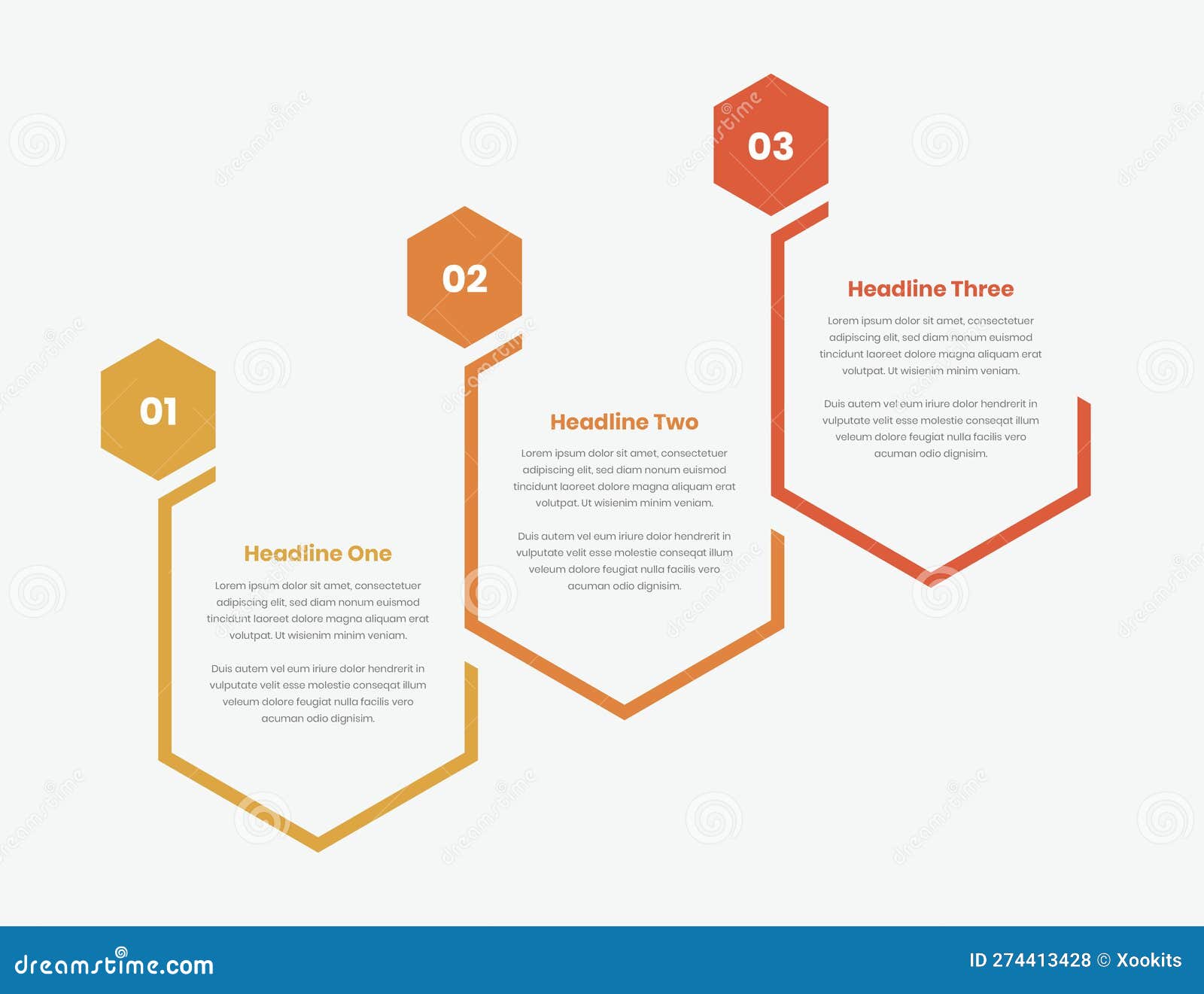 01

Headline One

Lorem ipsum dolor sit amet, consectetuer adipiscing elit, sed diam nonum euismod tincidunt laoreet dolore magna aliquam erat volutpat. Ut wisienim minim veniam.

Duis autem vel eum iriure dolor hendrerit in vulputate velit esse molestie conseqat illum veleum dolore feugiat nulla facilis vero acuman odio dignisim.

02

Headline Two

Lorem ipsum dolor sit amet, consectetuer adipiscing elit, sed diam nonum euismod tincidunt laoreet dolore magna aliquam erat volutpat. Ut wisienim minim veniam.

Duis autem vel eum iriure dolor hendrerit in vulputate velit esse molestie conseqat illum veleum dolore feugiat nulla facilis vero acuman odio dignisim.

03

Headline Three

Lorem ipsum dolor sit amet, consectetuer adipiscing elit, sed diam nonum euismod tincidunt laoreet dolore magna aliquam erat volutpat. Ut wisienim minim veniam.

Duis autem vel eum iriure dolor hendrerit in vulputate velit esse molestie conseqat illum veleum dolore feugiat nulla facilis vero acuman odio dignisim.

dreamstime.com

ID 274413428 © Xookits