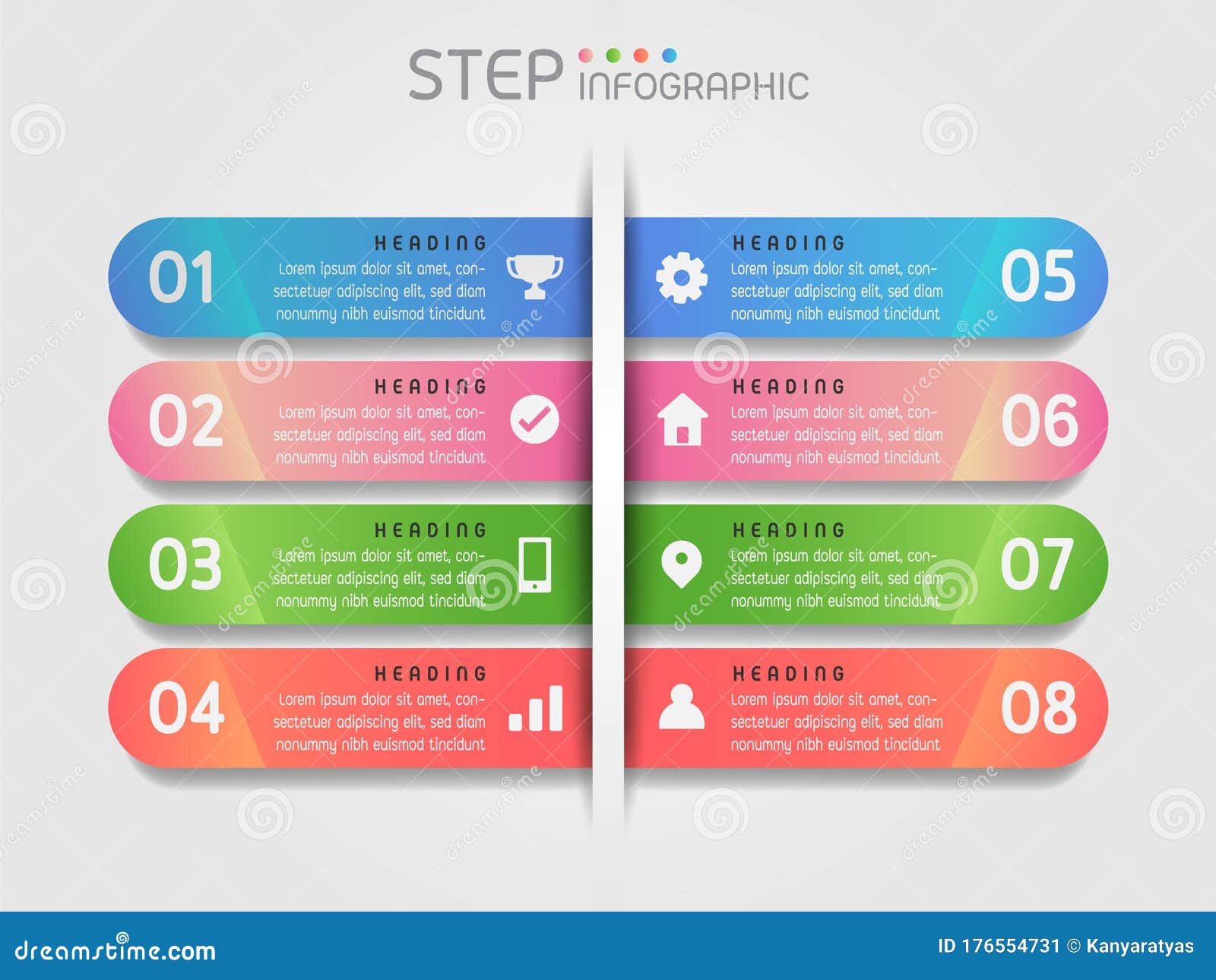 STEP INFOGRAPHIC

01
HEADING
Lorem ipsum dolor sit amet, consectetuer adipiscing elit, sed diam nonummy nibh euismod tincidunt

02
HEADING
Lorem ipsum dolor sit amet, consectetuer adipiscing elit, sed diam nonummy nibh euismod tincidunt

03
HEADING
Lorem ipsum dolor sit amet, consectetuer adipiscing elit, sed diam nonummy nibh euismod tincidunt

04
HEADING
Lorem ipsum dolor sit amet, consectetuer adipiscing elit, sed diam nonummy nibh euismod tincidunt

HEADING
Lorem ipsum dolor sit amet, consectetuer adipiscing elit, sed diam nonummy nibh euismod tincidunt
05

HEADING
Lorem ipsum dolor sit amet, consectetuer adipiscing elit, sed diam nonummy nibh euismod tincidunt
06

HEADING
Lorem ipsum dolor sit amet, consectetuer adipiscing elit, sed diam nonummy nibh euismod tincidunt
07

HEADING
Lorem ipsum dolor sit amet, consectetuer adipiscing elit, sed diam nonummy nibh euismod tincidunt
08

dreamstime.com
ID 176554731 © Kanyaratyas