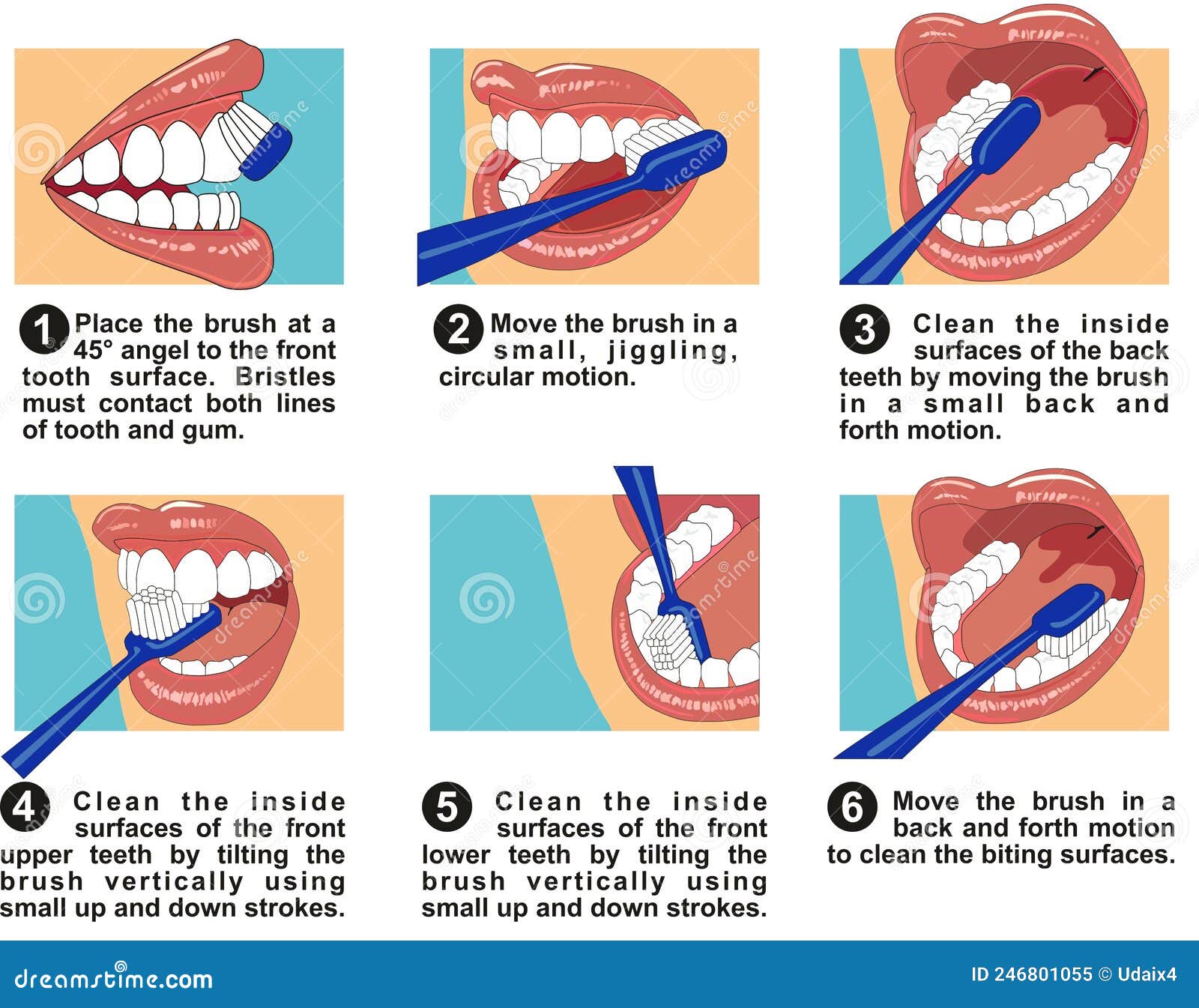 1 Place the brush at a 45° angel to the front tooth surface. Bristles must contact both lines of tooth and gum.

2 Move the brush in a small, jiggling, circular motion.

3 Clean the inside surfaces of the back teeth by moving the brush in a small back and forth motion.

4 Clean the inside surfaces of the front upper teeth by tilting the brush vertically using small up and down strokes.

5 Clean the inside surfaces of the front lower teeth by tilting the brush vertically using small up and down strokes.

6 Move the brush in a back and forth motion to clean the biting surfaces.

dreamstime.com

ID 246801055 © Udaix4