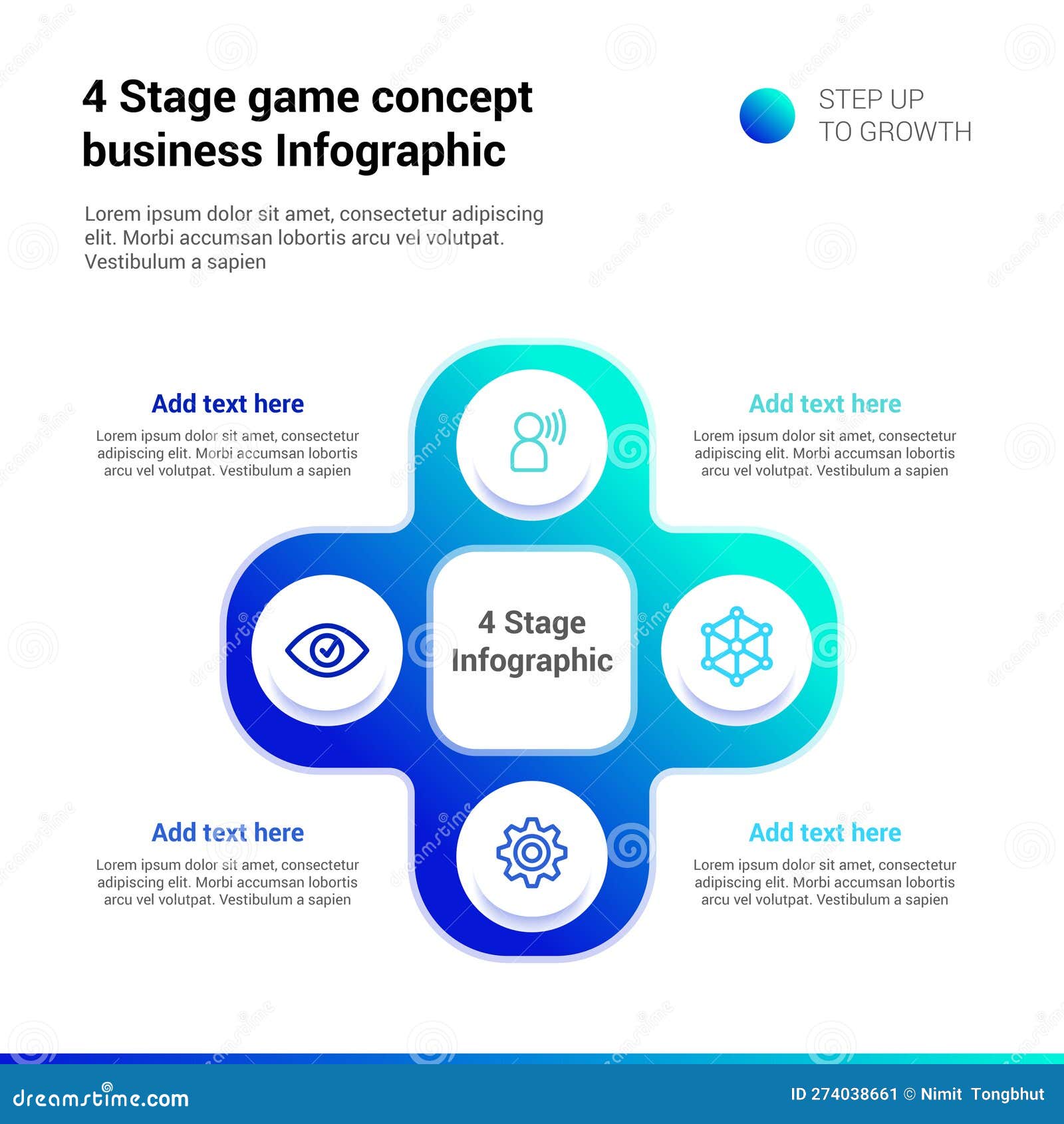 4 Stage game concept business Infographic

STEP UP TO GROWTH

Lorem ipsum dolor sit amet, consectetur adipiscing elit. Morbi accumsan lobortis arcu vel volutpat. Vestibulum a sapien

Add text here
Lorem ipsum dolor sit amet, consectetur adipiscing elit. Morbi accumsan lobortis arcu vel volutpat. Vestibulum a sapien

Add text here
Lorem ipsum dolor sit amet, consectetur adipiscing elit. Morbi accumsan lobortis arcu vel volutpat. Vestibulum a sapien

4 Stage Infographic

Add text here
Lorem ipsum dolor sit amet, consectetur adipiscing elit. Morbi accumsan lobortis arcu vel volutpat. Vestibulum a sapien

Add text here
Lorem ipsum dolor sit amet, consectetur adipiscing elit. Morbi accumsan lobortis arcu vel volutpat. Vestibulum a sapien

dreamstime.com
ID 274038661 © Nimit Tongbhut