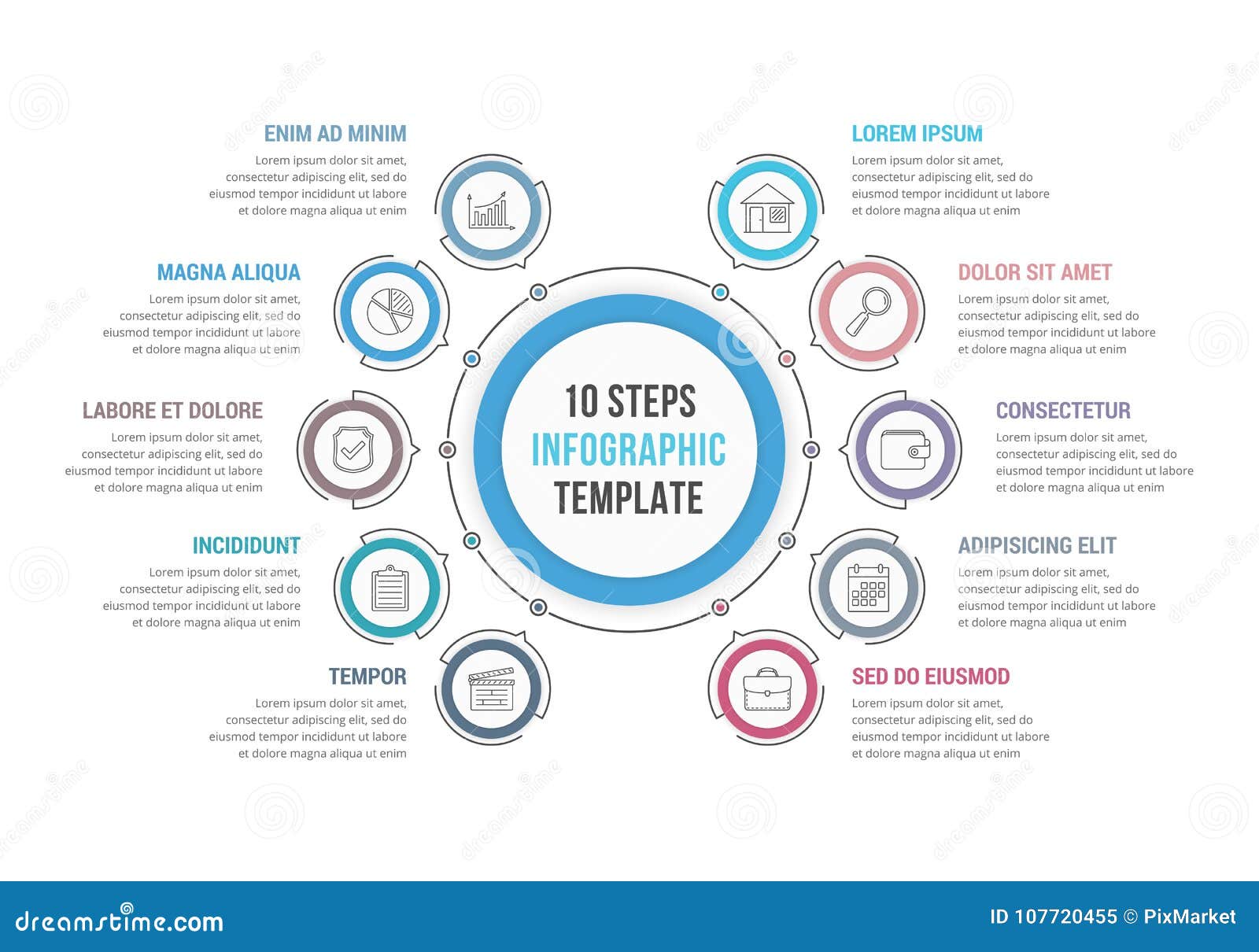 ENIM AD MINIM
Lorem ipsum dolor sit amet, consectetur adipiscing elit, sed do eiusmod tempor incididunt ut labore et dolore magna aliqua ut enim

MAGNA ALIQUA
Lorem ipsum dolor sit amet, consectetur adipiscing elit, sed do eiusmod tempor incididunt ut labore et dolore magna aliqua ut enim

LABORE ET DOLORE
Lorem ipsum dolor sit amet, consectetur adipiscing elit, sed do eiusmod tempor incididunt ut labore et dolore magna aliqua ut enim

INCIDIDUNT
Lorem ipsum dolor sit amet, consectetur adipiscing elit, sed do eiusmod tempor incididunt ut labore et dolore magna aliqua ut enim

TEMPOR
Lorem ipsum dolor sit amet, consectetur adipiscing elit, sed do eiusmod tempor incididunt ut labore et dolore magna aliqua ut enim

10 STEPS
INFOGRAPHIC
TEMPLATE

LOREM IPSUM
Lorem ipsum dolor sit amet, consectetur adipiscing elit, sed do eiusmod tempor incididunt ut labore et dolore magna aliqua ut enim

DOLOR SIT AMET
Lorem ipsum dolor sit amet, consectetur adipiscing elit, sed do eiusmod tempor incididunt ut labore et dolore magna aliqua ut enim

CONSECTETUR
Lorem ipsum dolor sit amet, consectetur adipiscing elit, sed do eiusmod tempor incididunt ut labore et dolore magna aliqua ut enim

ADIPISICING ELIT
Lorem ipsum dolor sit amet, consectetur adipiscing elit, sed do eiusmod tempor incididunt ut labore et dolore magna aliqua ut enim

SED DO EIUSMOD
Lorem ipsum dolor sit amet, consectetur adipiscing elit, sed do eiusmod tempor incididunt ut labore et dolore magna aliqua ut enim

dreamstime.com
ID 107720455 © PixMarket