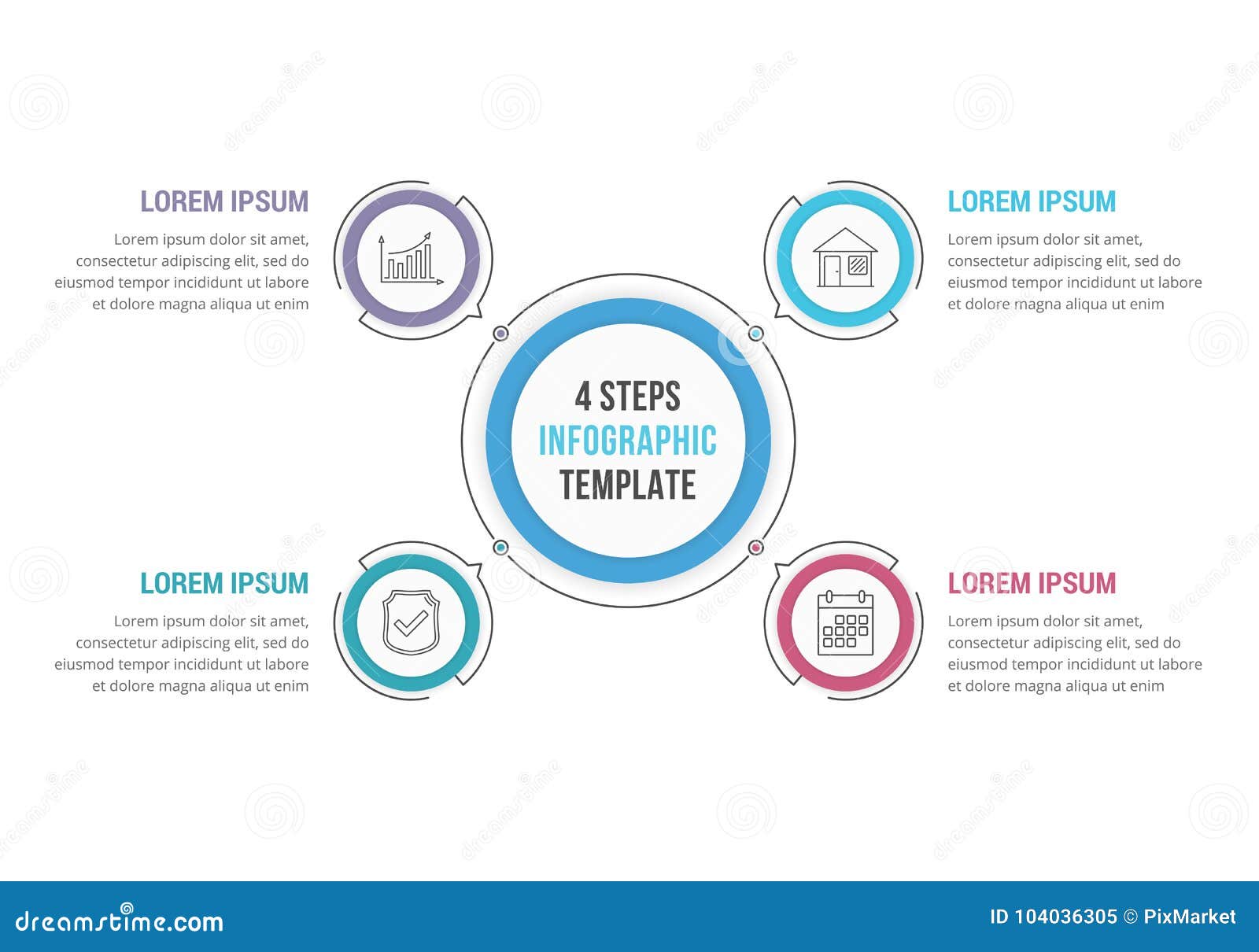 LOREM IPSUM

Lorem ipsum dolor sit amet, consectetur adipiscing elit, sed do eiusmod tempor incididunt ut labore et dolore magna aliqua ut enim

LOREM IPSUM

Lorem ipsum dolor sit amet, consectetur adipiscing elit, sed do eiusmod tempor incididunt ut labore et dolore magna aliqua ut enim

4 STEPS
INFOGRAPHIC
TEMPLATE

LOREM IPSUM

Lorem ipsum dolor sit amet, consectetur adipiscing elit, sed do eiusmod tempor incididunt ut labore et dolore magna aliqua ut enim

LOREM IPSUM

Lorem ipsum dolor sit amet, consectetur adipiscing elit, sed do eiusmod tempor incididunt ut labore et dolore magna aliqua ut enim

dreamstime.com

ID 104036305 © PixMarket