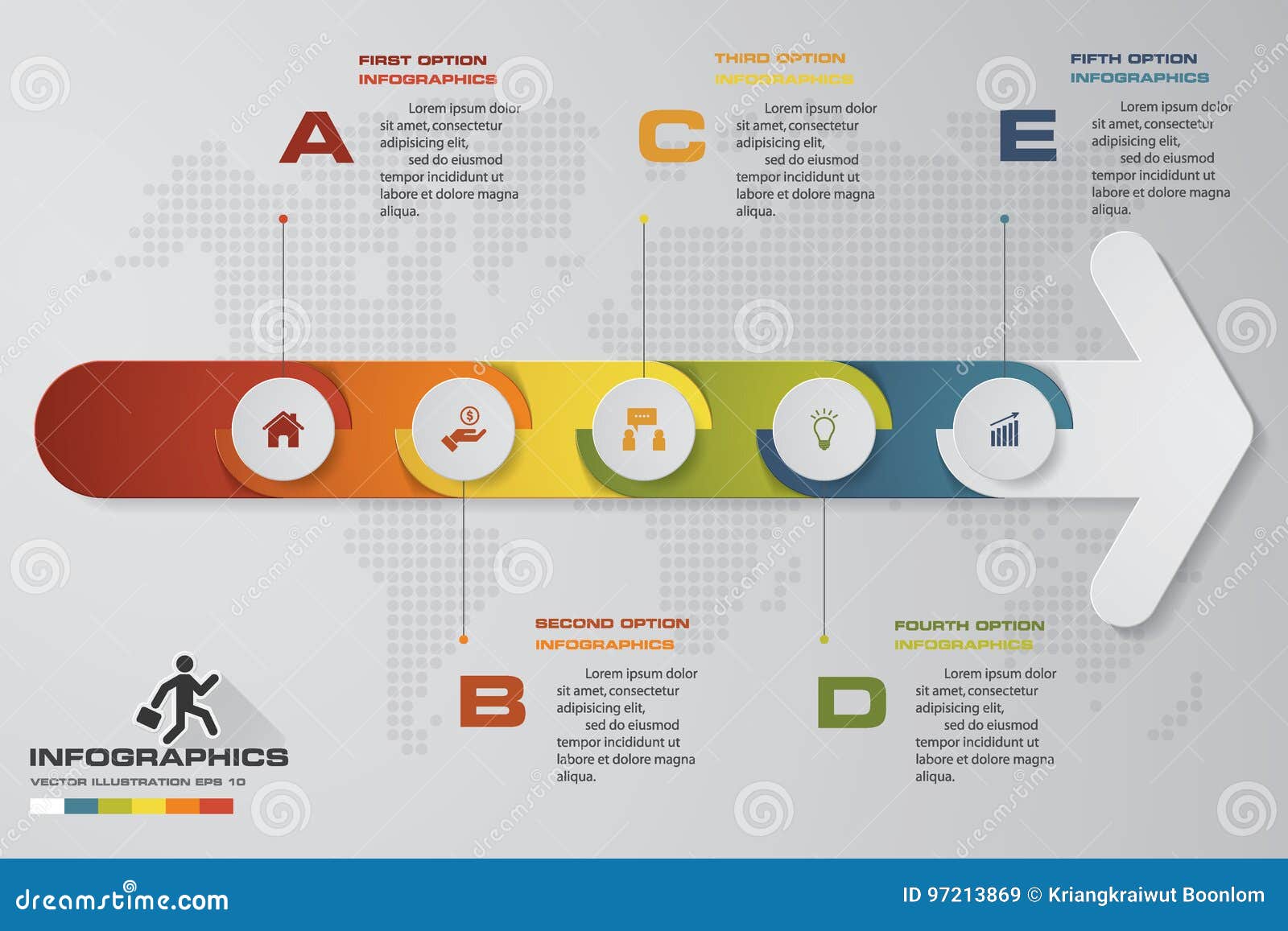 FIRST OPTION
INFOGRAPHICS

A

Lorem ipsum dolor sit amet, consectetur adipisicing elit, sed do eiusmod tempor incididunt ut labore et dolore magna aliqua.

THIRD OPTION
INFOGRAPHICS

C

Lorem ipsum dolor sit amet, consectetur adipisicing elit, sed do eiusmod tempor incididunt ut labore et dolore magna aliqua.

FIFTH OPTION
INFOGRAPHICS

E

Lorem ipsum dolor sit amet, consectetur adipisicing elit, sed do eiusmod tempor incididunt ut labore et dolore magna aliqua.

SECOND OPTION
INFOGRAPHICS

B

Lorem ipsum dolor sit amet, consectetur adipisicing elit, sed do eiusmod tempor incididunt ut labore et dolore magna aliqua.

FOURTH OPTION
INFOGRAPHICS

D

Lorem ipsum dolor sit amet, consectetur adipisicing elit, sed do eiusmod tempor incididunt ut labore et dolore magna aliqua.

INFOGRAPHICS
VECTOR ILLUSTRATION EPS 10

dreamstime.com
ID 97213869 © Kriangkraiwut Boonlom