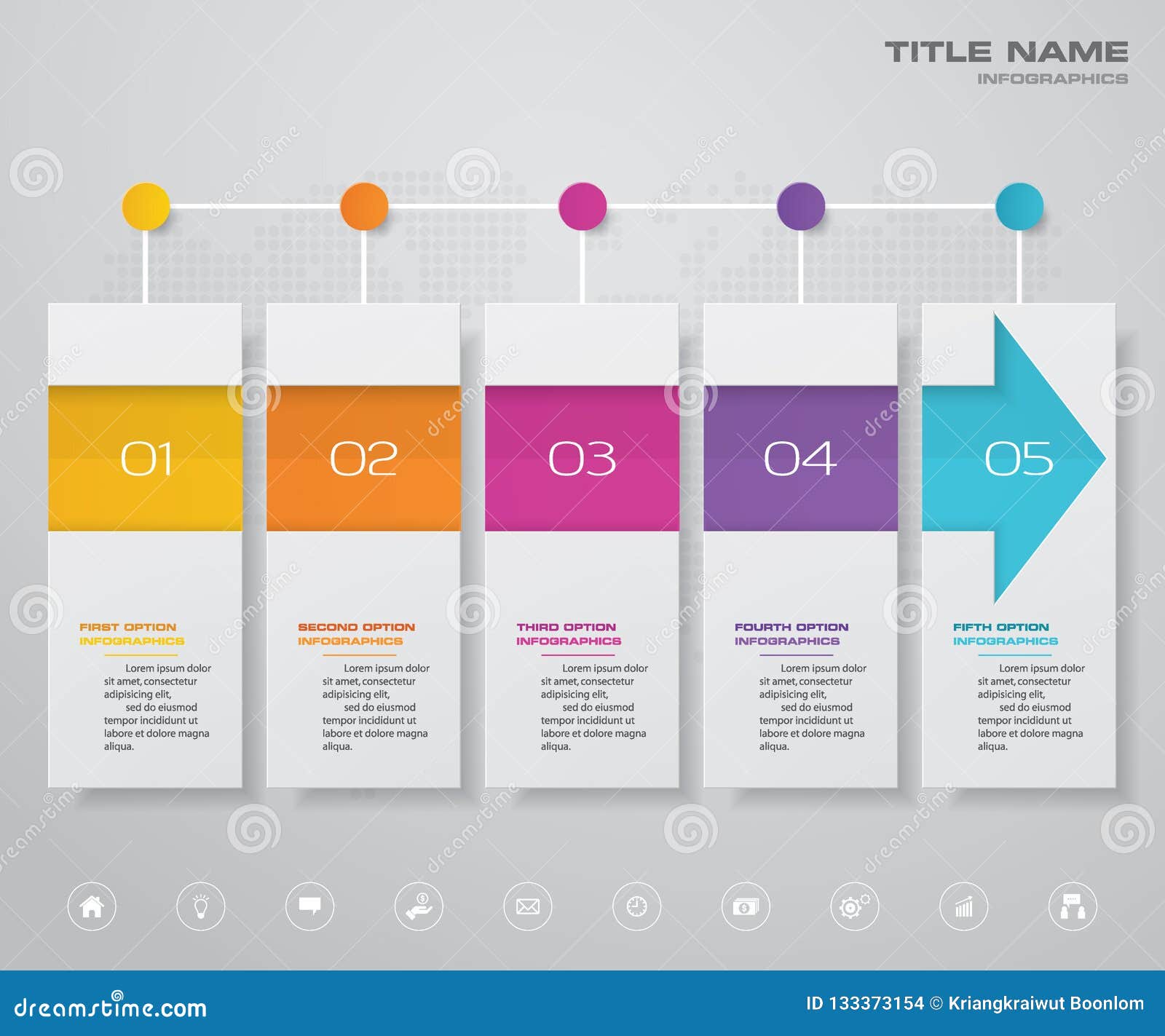 TITLE NAME
INFOGRAPHICS

01

FIRST OPTION
INFOGRAPHICS

Lorem ipsum dolor sit amet, consectetur adipisicing elit, sed do eiusmod tempor incididunt ut labore et dolore magna aliqua.

02

SECOND OPTION
INFOGRAPHICS

Lorem ipsum dolor sit amet, consectetur adipisicing elit, sed do eiusmod tempor incididunt ut labore et dolore magna aliqua.

03

THIRD OPTION
INFOGRAPHICS

Lorem ipsum dolor sit amet, consectetur adipisicing elit, sed do eiusmod tempor incididunt ut labore et dolore magna aliqua.

04

FOURTH OPTION
INFOGRAPHICS

Lorem ipsum dolor sit amet, consectetur adipisicing elit, sed do eiusmod tempor incididunt ut labore et dolore magna aliqua.

05

FIFTH OPTION
INFOGRAPHICS

Lorem ipsum dolor sit amet, consectetur adipisicing elit, sed do eiusmod tempor incididunt ut labore et dolore magna aliqua.

dreamstime.com
ID 133373154 © Kriangkraiwut Boonlom