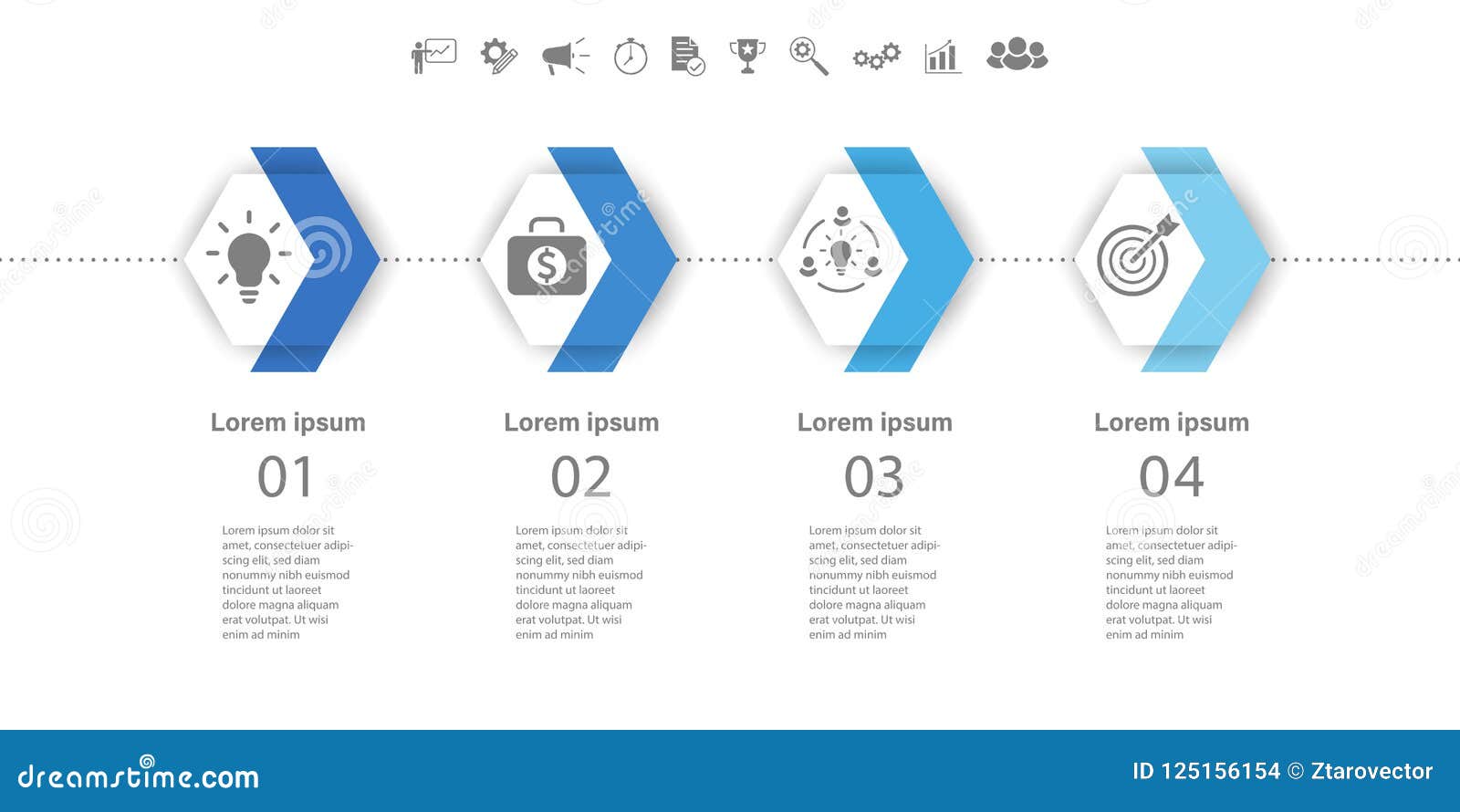 Lorem ipsum

01

Lorem ipsum dolor sit amet, consectetuer adipiscing elit, sed diam nonummy nibh euismod tincidunt ut laoreet dolore magna aliquam erat volutpat. Ut wisi enim ad minim

Lorem ipsum

02

Lorem ipsum dolor sit amet, consectetuer adipiscing elit, sed diam nonummy nibh euismod tincidunt ut laoreet dolore magna aliquam erat volutpat. Ut wisi enim ad minim

Lorem ipsum

03

Lorem ipsum dolor sit amet, consectetuer adipiscing elit, sed diam nonummy nibh euismod tincidunt ut laoreet dolore magna aliquam erat volutpat. Ut wisi enim ad minim

Lorem ipsum

04

Lorem ipsum dolor sit amet, consectetuer adipiscing elit, sed diam nonummy nibh euismod tincidunt ut laoreet dolore magna aliquam erat volutpat. Ut wisi enim ad minim

dreamstime.com

ID 125156154 © Ztarovector