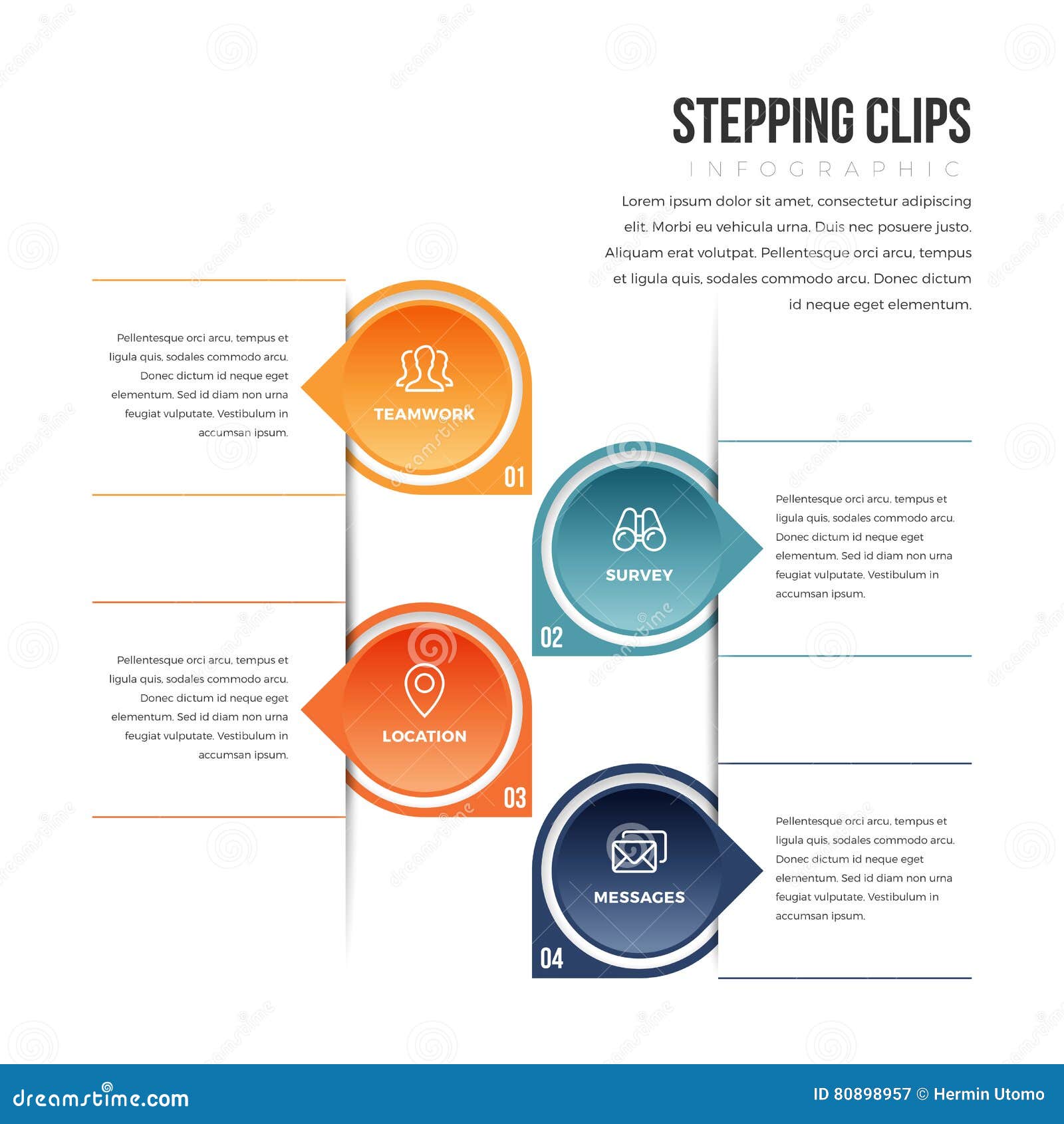 STEPPING CLIPS

INFOGRAPHIC

Lorem ipsum dolor sit amet, consectetur adipiscing elit. Morbi eu vehicula urna. Duis nec posuere justo. Aliquam erat volutpat. Pellentesque orci arcu, tempus et ligula quis, sodales commodo arcu. Donec dictum id neque eget elementum.

Pellentesque orci arcu, tempus et ligula quis, sodales commodo arcu. Donec dictum id neque eget elementum. Sed id diam non urna feugiat vulputate. Vestibulum in accumsan ipsum.

TEAMWORK

01

SURVEY

02

Pellentesque orci arcu, tempus et ligula quis, sodales commodo arcu. Donec dictum id neque eget elementum. Sed id diam non urna feugiat vulputate. Vestibulum in accumsan ipsum.

Pellentesque orci arcu, tempus et ligula quis, sodales commodo arcu. Donec dictum id neque eget elementum. Sed id diam non urna feugiat vulputate. Vestibulum in accumsan ipsum.

LOCATION

03

MESSAGES

04

Pellentesque orci arcu, tempus et ligula quis, sodales commodo arcu. Donec dictum id neque eget elementum. Sed id diam non urna feugiat vulputate. Vestibulum in accumsan ipsum.

dreamstime.com

ID 80898957 © Hermin Utomo