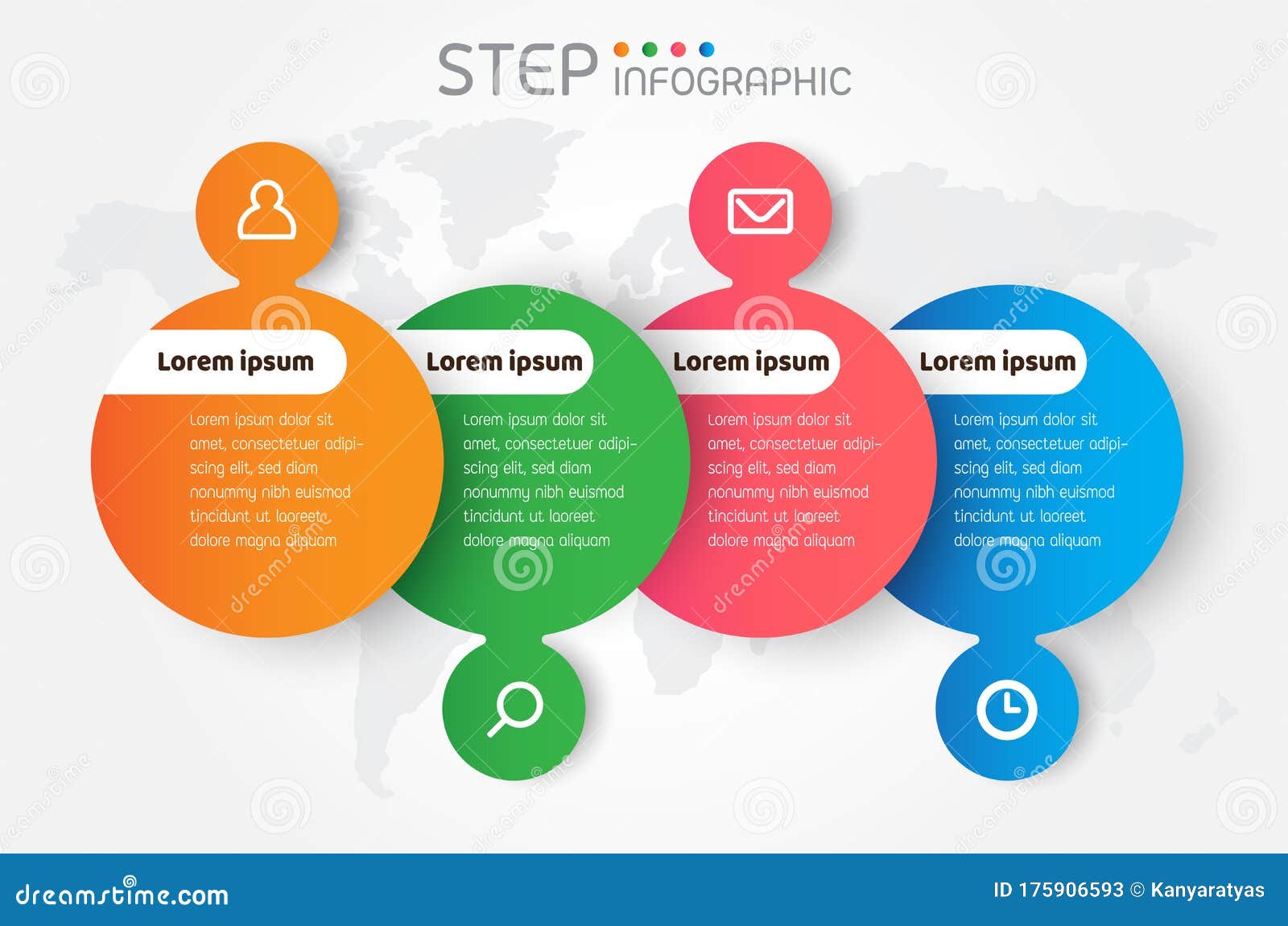 STEP INFOGRAPHIC

Lorem ipsum

Lorem ipsum dolor sit amet, consectetuer adipiscing elit, sed diam nonummy nibh euismod tincidunt ut laoreet dolore magna aliquam

Lorem ipsum

Lorem ipsum dolor sit amet, consectetuer adipiscing elit, sed diam nonummy nibh euismod tincidunt ut laoreet dolore magna aliquam

Lorem ipsum

Lorem ipsum dolor sit amet, consectetuer adipiscing elit, sed diam nonummy nibh euismod tincidunt ut laoreet dolore magna aliquam

Lorem ipsum

Lorem ipsum dolor sit amet, consectetuer adipiscing elit, sed diam nonummy nibh euismod tincidunt ut laoreet dolore magna aliquam

dreamstime.com

ID 175906593 © Kanyaratyas