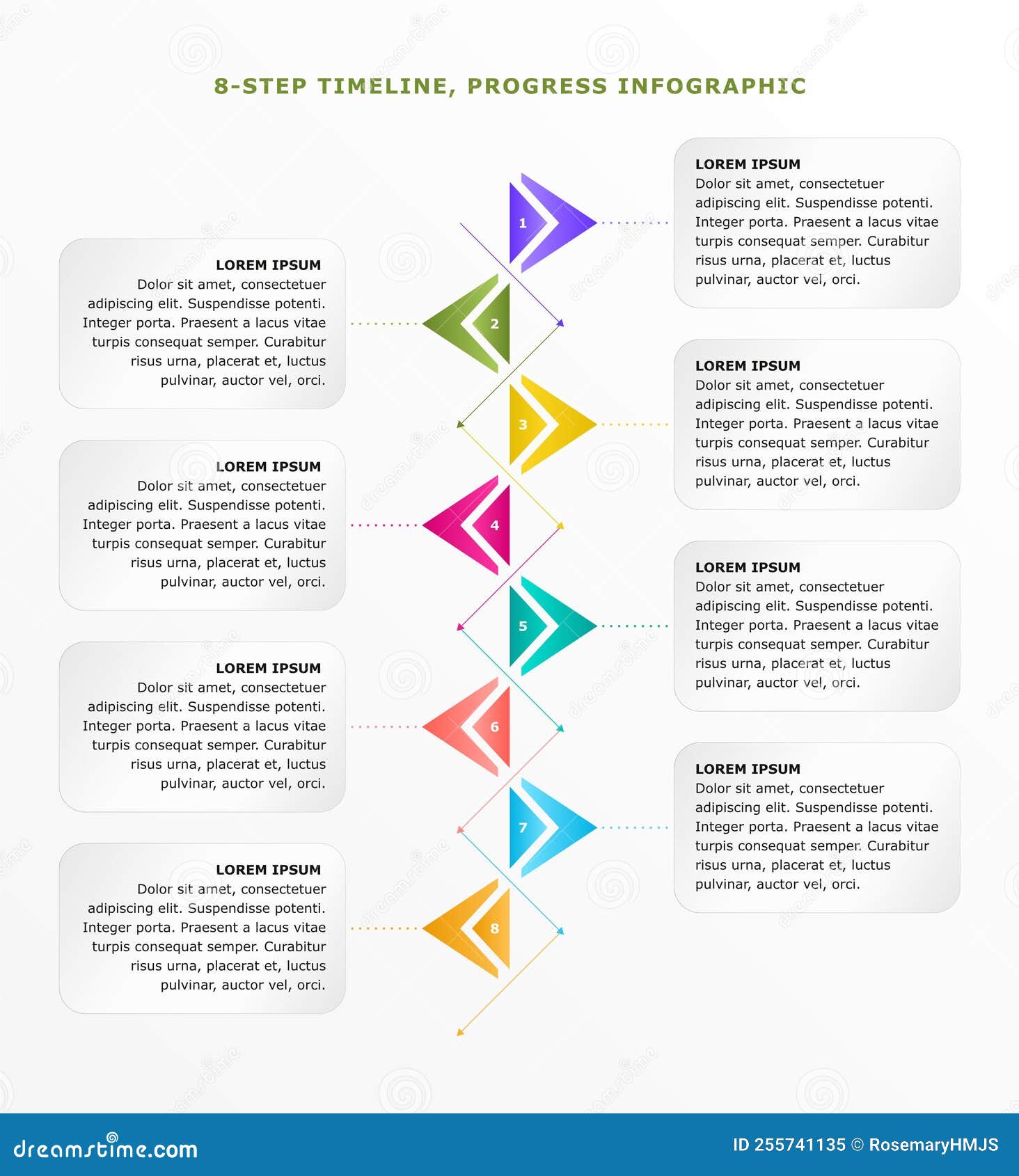 8-STEP TIMELINE, PROGRESS INFOGRAPHIC

1
LOREM IPSUM
Dolor sit amet, consectetuer adipiscing elit. Suspendisse potenti. Integer porta. Praesent a lacus vitae turpis consequat semper. Curabitur risus urna, placerat et, luctus pulvinar, auctor vel, orci.

2
LOREM IPSUM
Dolor sit amet, consectetuer adipiscing elit. Suspendisse potenti. Integer porta. Praesent a lacus vitae turpis consequat semper. Curabitur risus urna, placerat et, luctus pulvinar, auctor vel, orci.

3
LOREM IPSUM
Dolor sit amet, consectetuer adipiscing elit. Suspendisse potenti. Integer porta. Praesent a lacus vitae turpis consequat semper. Curabitur risus urna, placerat et, luctus pulvinar, auctor vel, orci.

4
LOREM IPSUM
Dolor sit amet, consectetuer adipiscing elit. Suspendisse potenti. Integer porta. Praesent a lacus vitae turpis consequat semper. Curabitur risus urna, placerat et, luctus pulvinar, auctor vel, orci.

5
LOREM IPSUM
Dolor sit amet, consectetuer adipiscing elit. Suspendisse potenti. Integer porta. Praesent a lacus vitae turpis consequat semper. Curabitur risus urna, placerat et, luctus pulvinar, auctor vel, orci.

6
LOREM IPSUM
Dolor sit amet, consectetuer adipiscing elit. Suspendisse potenti. Integer porta. Praesent a lacus vitae turpis consequat semper. Curabitur risus urna, placerat et, luctus pulvinar, auctor vel, orci.

7
LOREM IPSUM
Dolor sit amet, consectetuer adipiscing elit. Suspendisse potenti. Integer porta. Praesent a lacus vitae turpis consequat semper. Curabitur risus urna, placerat et, luctus pulvinar, auctor vel, orci.

8
LOREM IPSUM
Dolor sit amet, consectetuer adipiscing elit. Suspendisse potenti. Integer porta. Praesent a lacus vitae turpis consequat semper. Curabitur risus urna, placerat et, luctus pulvinar, auctor vel, orci.

dreamstime.com
ID 255741135 © RosemaryHMJS