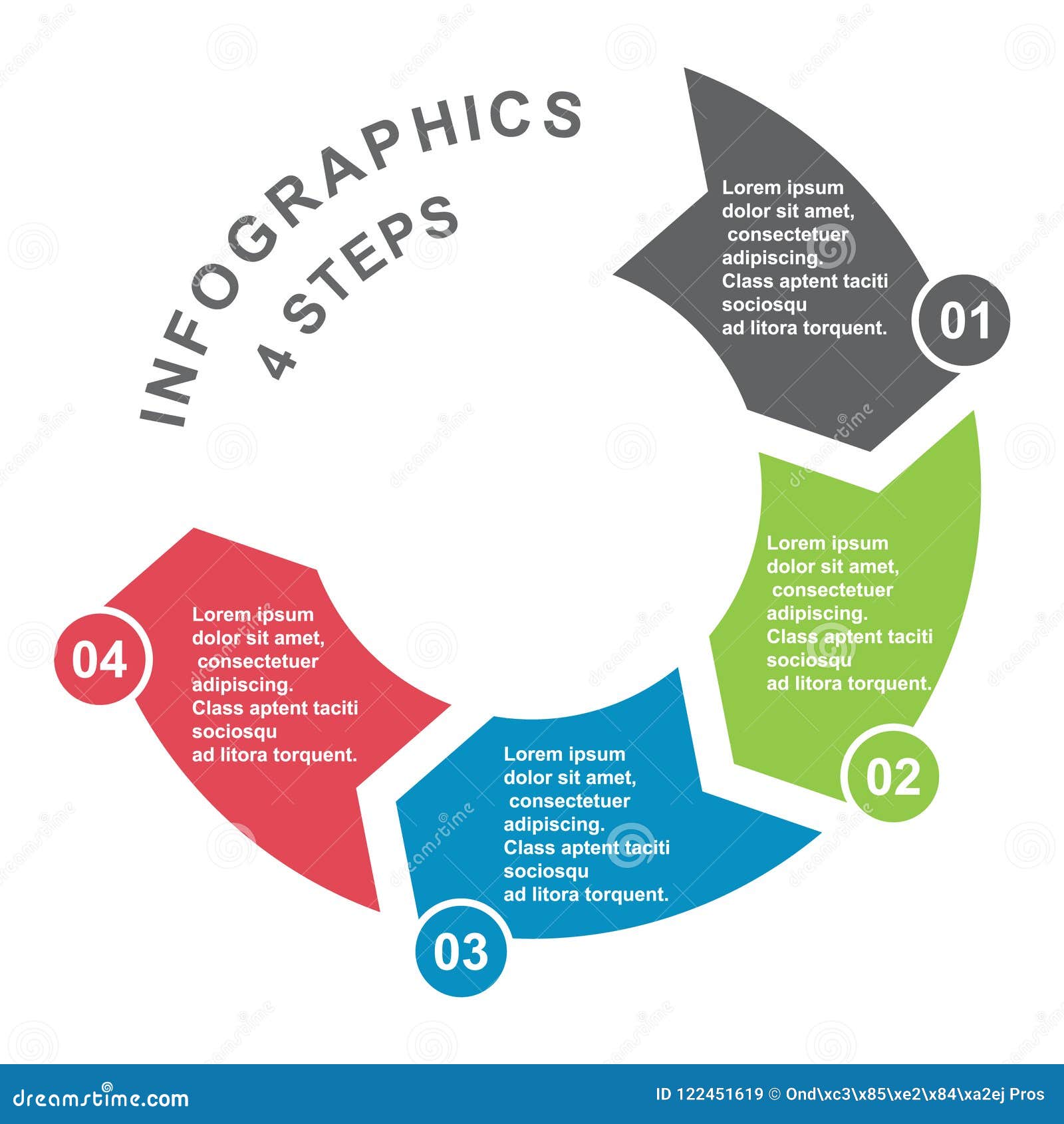 INFOGRAPHICS
4 STEPS

Lorem ipsum dolor sit amet, consectetuer adipiscing. Class aptent taciti sociosqu ad litora torquent.

01

Lorem ipsum dolor sit amet, consectetuer adipiscing. Class aptent taciti sociosqu ad litora torquent.

02

Lorem ipsum dolor sit amet, consectetuer adipiscing. Class aptent taciti sociosqu ad litora torquent.

03

04

Lorem ipsum dolor sit amet, consectetuer adipiscing. Class aptent taciti sociosqu ad litora torquent.

dreamstime.com

ID 122451619 © Ond\xc3\x85\xe2\x84\xa2ej Pros