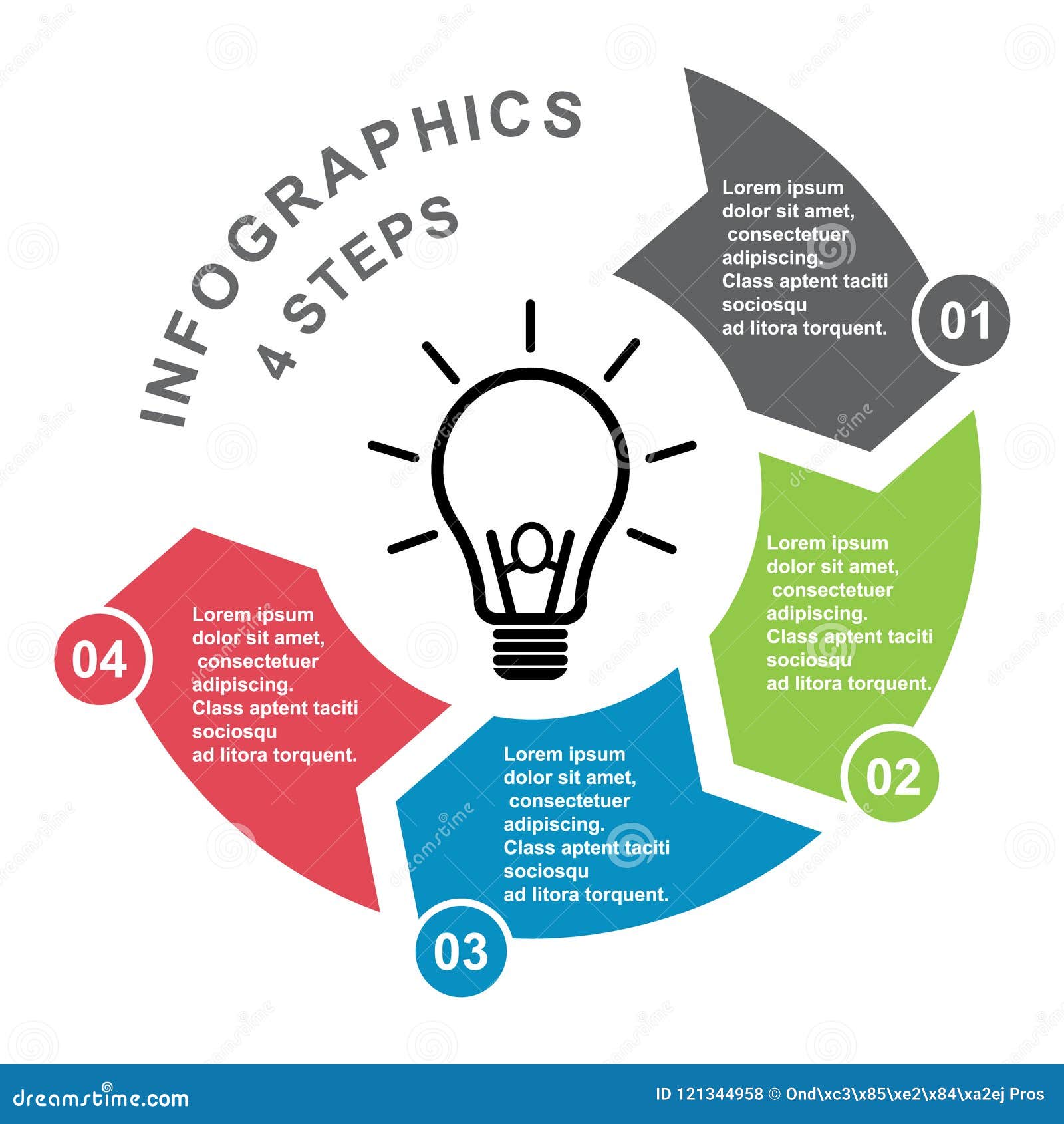 INFOGRAPHICS
4 STEPS

Lorem ipsum dolor sit amet, consectetuer adipiscing. Class aptent taciti sociosqu ad litora torquent.

01

Lorem ipsum dolor sit amet, consectetuer adipiscing. Class aptent taciti sociosqu ad litora torquent.

02

Lorem ipsum dolor sit amet, consectetuer adipiscing. Class aptent taciti sociosqu ad litora torquent.

03

04

Lorem ipsum dolor sit amet, consectetuer adipiscing. Class aptent taciti sociosqu ad litora torquent.

dreamstime.com

ID 121344958 © Ond\xc3\x85\xe2\x84\xa2ej Pros