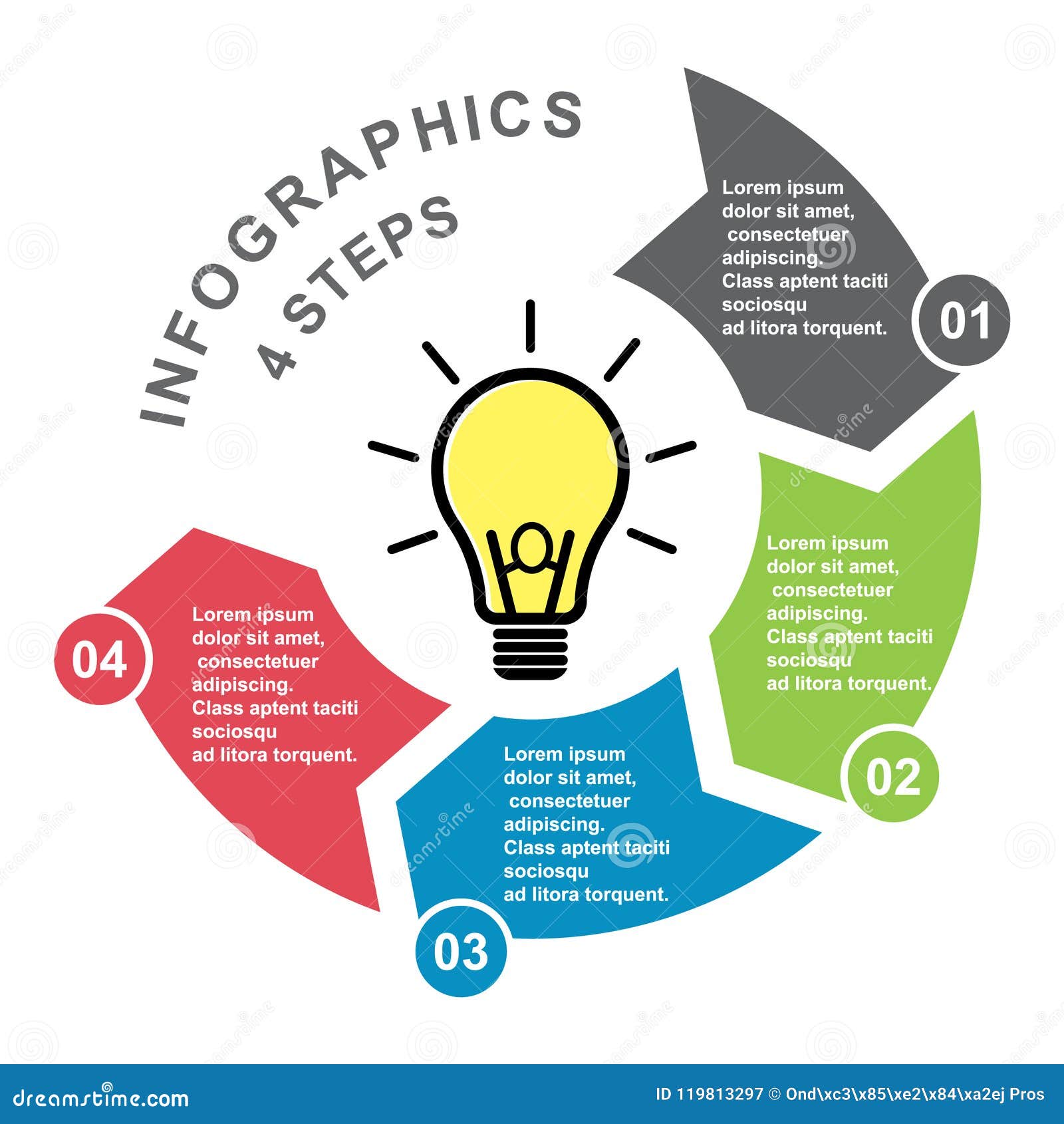 INFOGRAPHICS
4 STEPS

Lorem ipsum dolor sit amet, consectetuer adipiscing. Class aptent taciti sociosqu ad litora torquent.

01

Lorem ipsum dolor sit amet, consectetuer adipiscing. Class aptent taciti sociosqu ad litora torquent.

02

Lorem ipsum dolor sit amet, consectetuer adipiscing. Class aptent taciti sociosqu ad litora torquent.

03

04

Lorem ipsum dolor sit amet, consectetuer adipiscing. Class aptent taciti sociosqu ad litora torquent.

dreamstime.com

ID 119813297 © Ond\xc3\x85\xe2\x84\xa2ej Pros