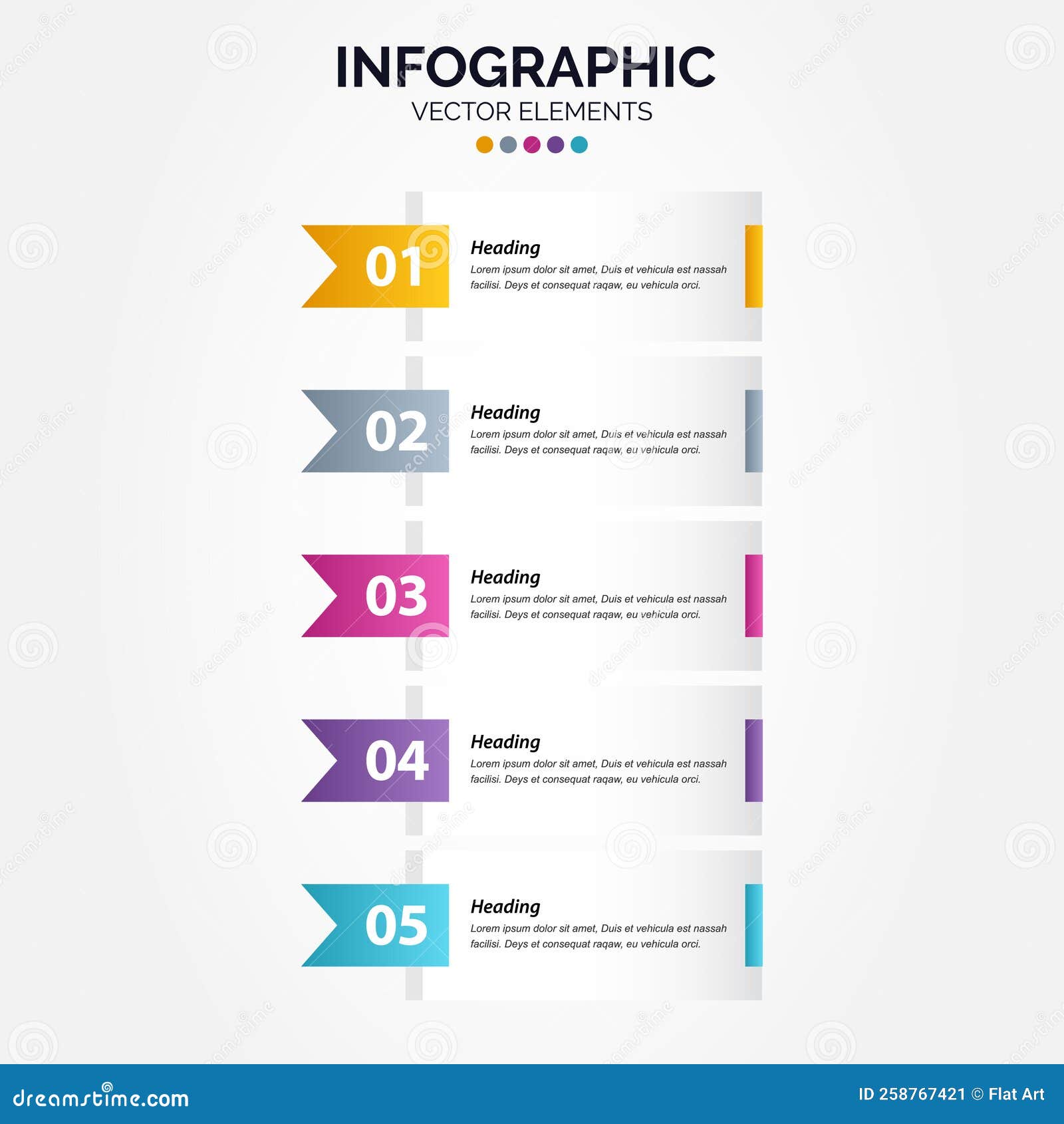 INFOGRAPHIC
VECTOR ELEMENTS

01
Heading
Lorem ipsum dolor sit amet, Duis et vehicula est nassah facilisi. Deys et consequat raqaw, eu vehicula orci.

02
Heading
Lorem ipsum dolor sit amet, Duis et vehicula est nassah facilisi. Deys et consequat raqaw, eu vehicula orci.

03
Heading
Lorem ipsum dolor sit amet, Duis et vehicula est nassah facilisi. Deys et consequat raqaw, eu vehicula orci.

04
Heading
Lorem ipsum dolor sit amet, Duis et vehicula est nassah facilisi. Deys et consequat raqaw, eu vehicula orci.

05
Heading
Lorem ipsum dolor sit amet, Duis et vehicula est nassah facilisi. Deys et consequat raqaw, eu vehicula orci.

dreamstime.com
ID 258767421 © Flat Art