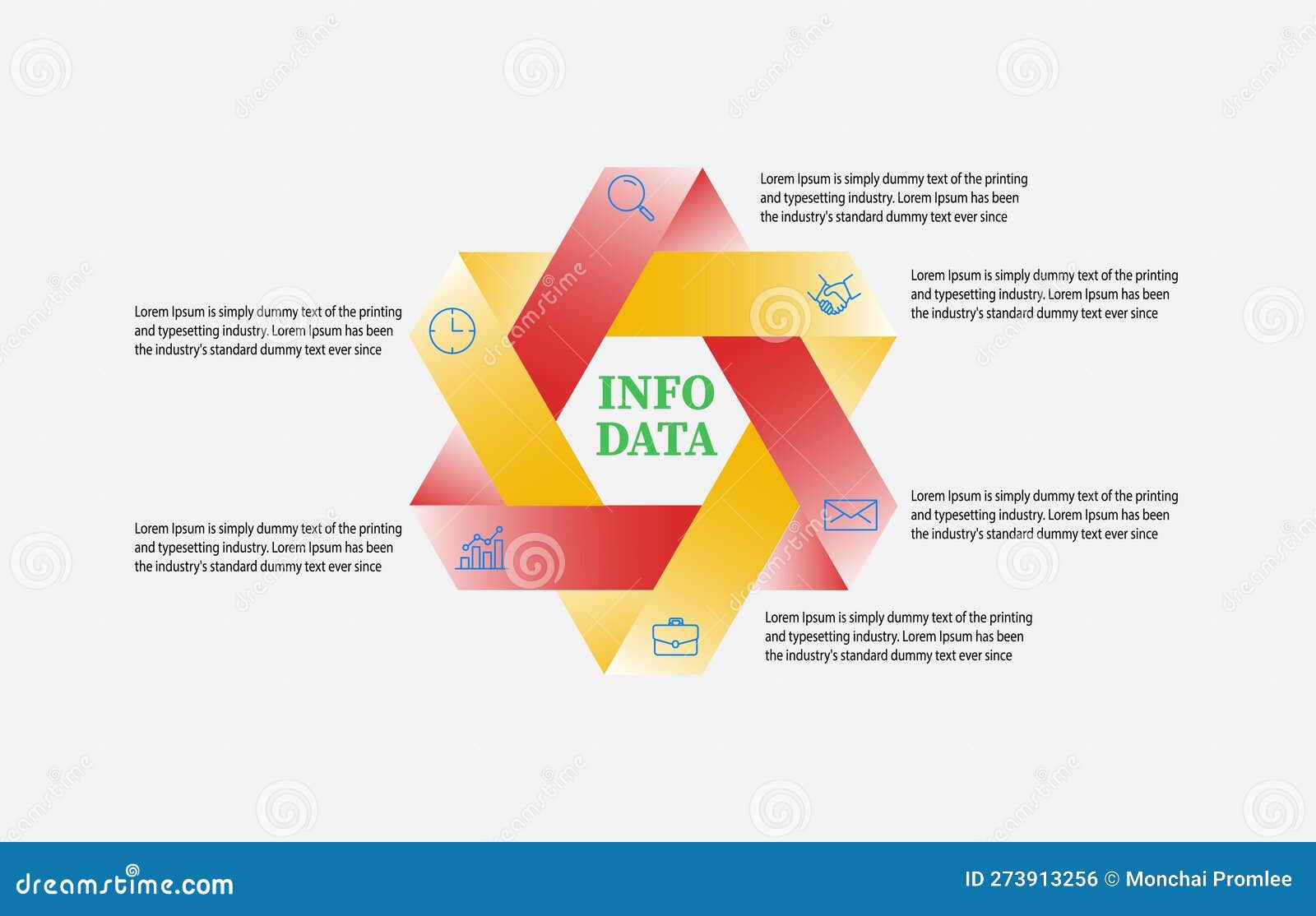 Lorem Ipsum is simply dummy text of the printing and typesetting industry. Lorem Ipsum has been the industry's standard dummy text ever since

Lorem Ipsum is simply dummy text of the printing and typesetting industry. Lorem Ipsum has been the industry's standard dummy text ever since

Lorem Ipsum is simply dummy text of the printing and typesetting industry. Lorem Ipsum has been the industry's standard dummy text ever since

INFO DATA

Lorem Ipsum is simply dummy text of the printing and typesetting industry. Lorem Ipsum has been the industry's standard dummy text ever since

Lorem Ipsum is simply dummy text of the printing and typesetting industry. Lorem Ipsum has been the industry's standard dummy text ever since

Lorem Ipsum is simply dummy text of the printing and typesetting industry. Lorem Ipsum has been the industry's standard dummy text ever since

dreamstime.com

ID 273913256 © Monchai Promlee