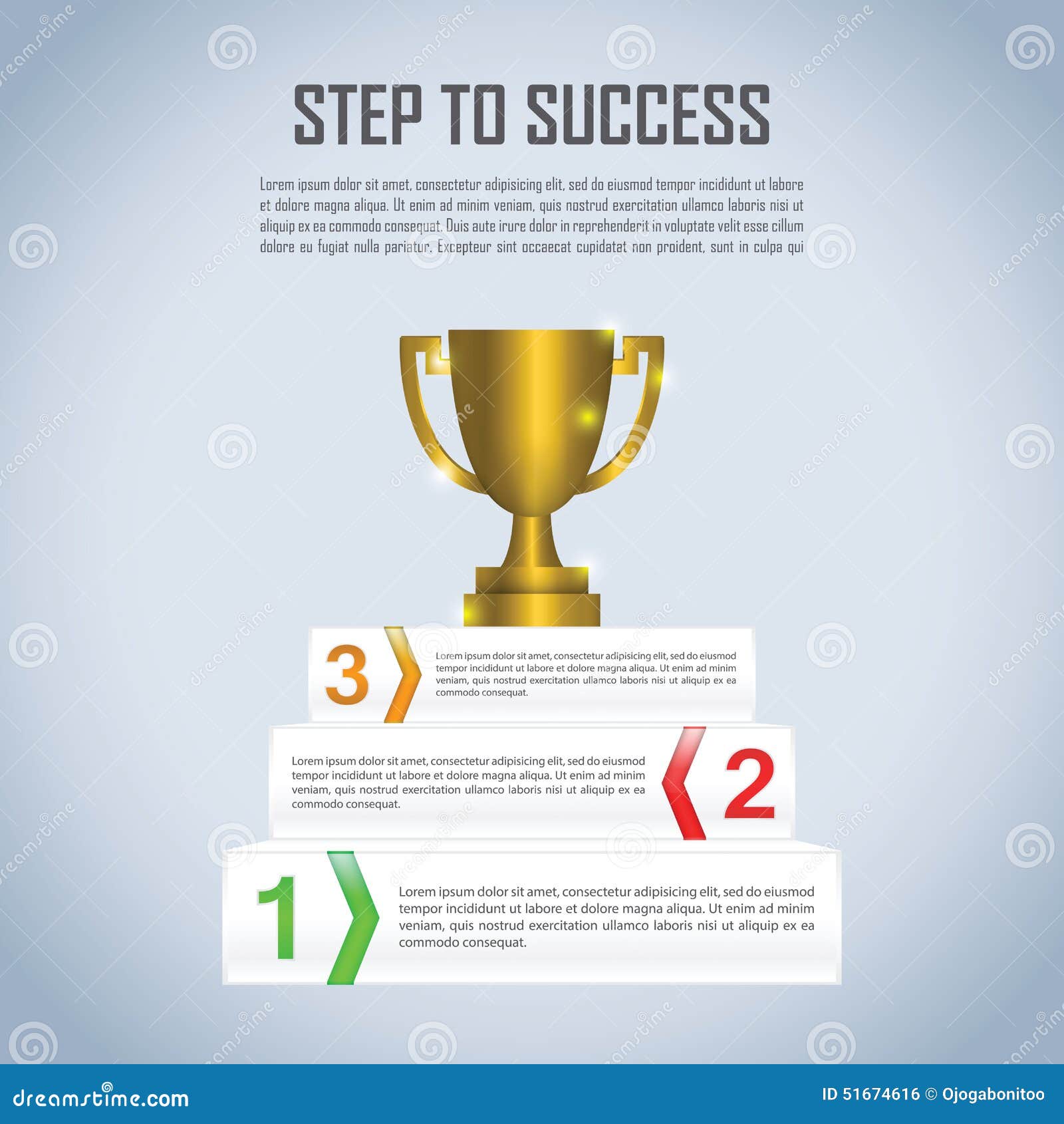 STEP TO SUCCESS

Lorem ipsum dolor sit amet, consectetur adipisicing elit, sed do eiusmod tempor incididunt ut labore et dolore magna aliqua. Ut enim ad minim veniam, quis nostrud exercitation ullamco laboris nisi ut aliquip ex ea commodo consequat. Duis aute irure dolor in reprehenderit in voluptate velit esse cillum dolore eu fugiat nulla pariatur. Excepteur sint occaecat cupidatat non proident, sunt in culpa qui

3

Lorem ipsum dolor sit amet, consectetur adipisicing elit, sed do eiusmod tempor incididunt ut labore et dolore magna aliqua. Ut enim ad minim veniam, quis nostrud exercitation ullamco laboris nisi ut aliquip ex ea commodo consequat.

Lorem ipsum dolor sit amet, consectetur adipisicing elit, sed do eiusmod tempor incididunt ut labore et dolore magna aliqua. Ut enim ad minim veniam, quis nostrud exercitation ullamco laboris nisi ut aliquip ex ea commodo consequat.

2

1

Lorem ipsum dolor sit amet, consectetur adipisicing elit, sed do eiusmod tempor incididunt ut labore et dolore magna aliqua. Ut enim ad minim veniam, quis nostrud exercitation ullamco laboris nisi ut aliquip ex ea commodo consequat.

dreamstime.com

ID 51674616 © Ojogabonitoo