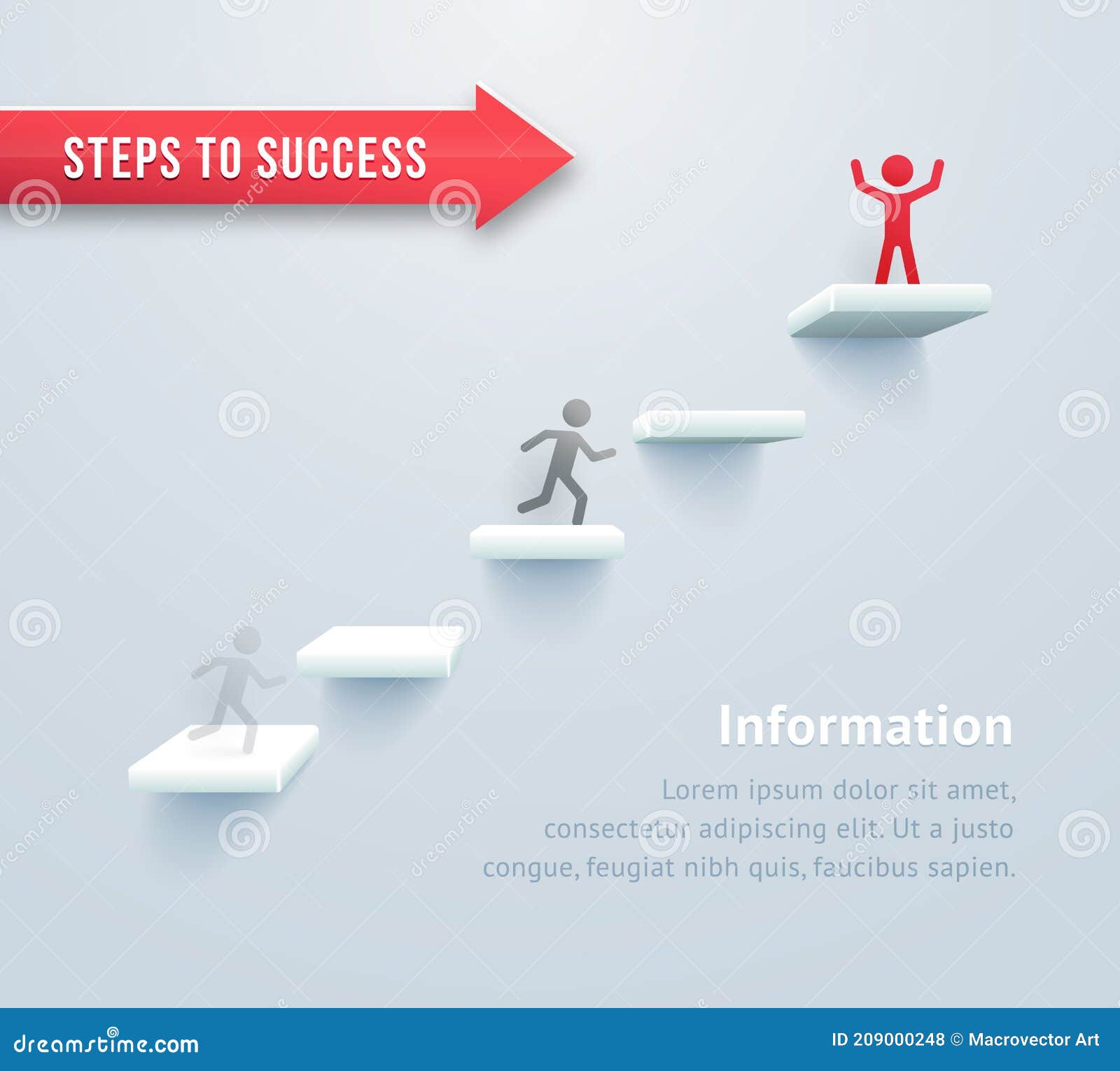 STEPS TO SUCCESS

Information

Lorem ipsum dolor sit amet, consectetur adipiscing elit. Ut a justo congue, feugiat nibh quis, faucibus sapien.

dreamstime.com

ID 209000248 © Macrovector Art